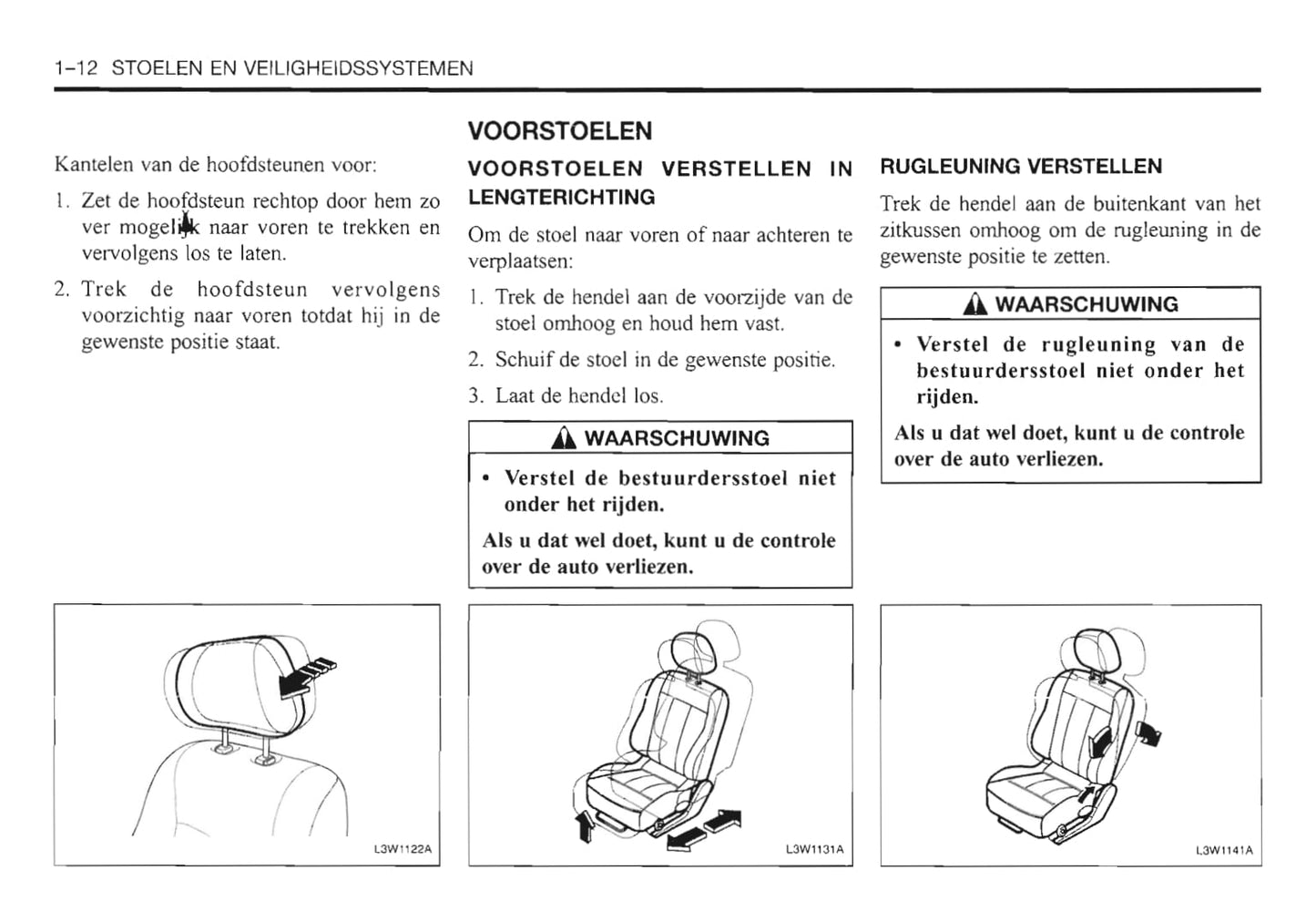 1–12 STOELEN EN VEILIGHEIDSSYSTEMEN

Kantelen van de hoofdsteunen voor:

1. Zet de hoofdsteun rechtop door hem zo ver mogelijk naar voren te trekken en vervolgens los te laten.

2. Trek de hoofdsteun vervolgens voorzichtig naar voren totdat hij in de gewenste positie staat.

L3W1122A

VOORSTOELEN

VOORSTOELEN VERSTELLEN IN LENGTERICHTING

Om de stoel naar voren of naar achteren te verplaatsen:

1. Trek de hendel aan de voorzijde van de stoel omhoog en houd hem vast.

2. Schuif de stoel in de gewenste positie.

3. Laat de hendel los.

WAARSCHUWING

• Verstel de bestuurdersstoel niet onder het rijden.

Als u dat wel doet, kunt u de controle over de auto verliezen.

L3W1131A

RUGLEUNING VERSTELLEN

Trek de hendel aan de buitenkant van het zitkussen omhoog om de rugleuning in de gewenste positie te zetten.

WAARSCHUWING

• Verstel de rugleuning van de bestuurdersstoel niet onder het rijden.

Als u dat wel doet, kunt u de controle over de auto verliezen.

L3W1141A