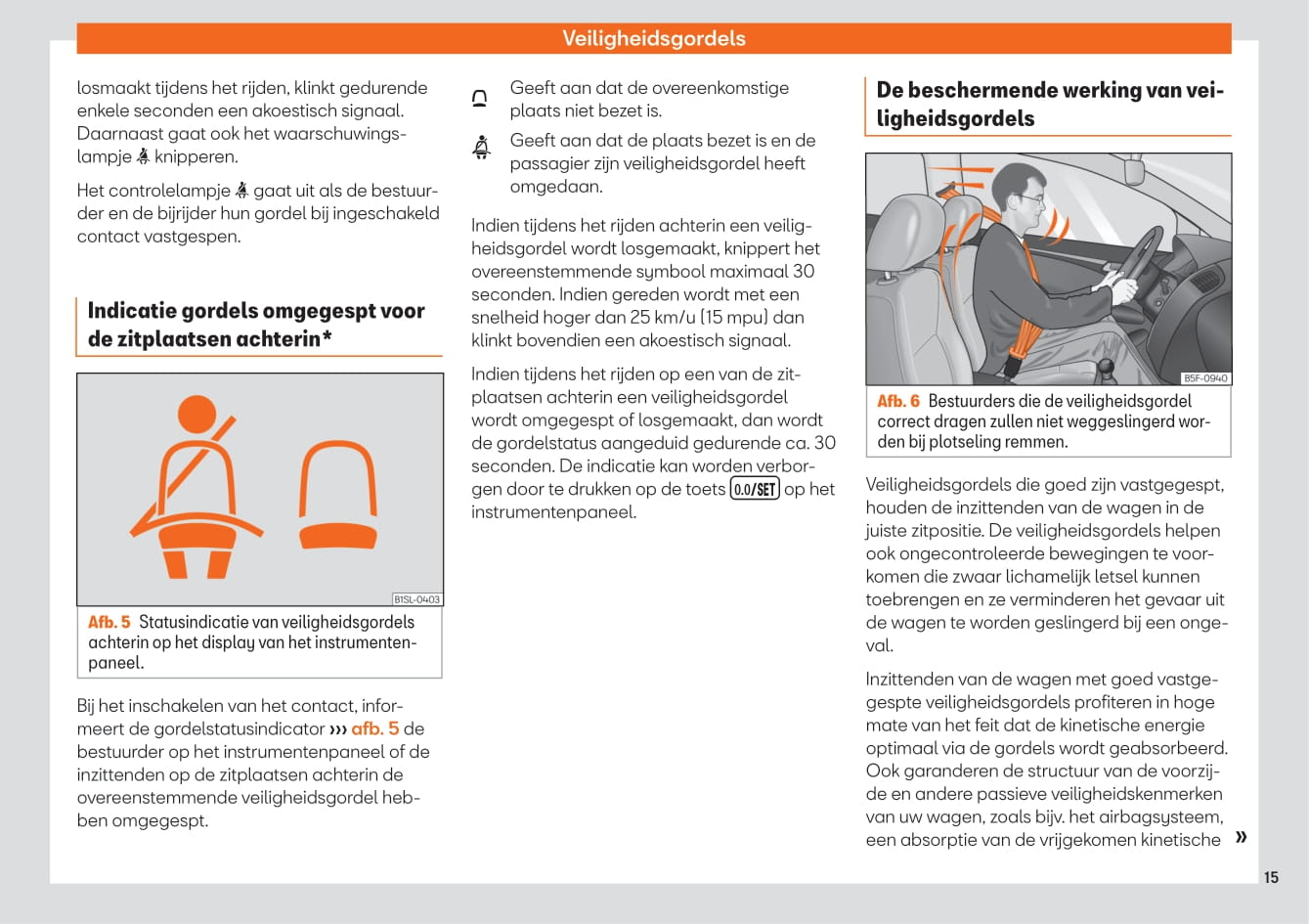 Veiligheidsgordels

losmaakt tijdens het rijden, klinkt gedurende enkele seconden een akoestisch signaal. Daarnaast gaat ook het waarschuwingslampje knipperen.

Het controlelampje gaat uit als de bestuurder en de bijrijder hun gordel bij ingeschakeld contact vastgespen.

Indicatie gordels omgegespt voor de zitplaatsen achterin*

B1SL-0403

Afb. 5 Statusindicatie van veiligheidsgordels achterin op het display van het instrumentenpaneel.

Bij het inschakelen van het contact, informeert de gordelstatusindicator ››› afb. 5 de bestuurder op het instrumentenpaneel of de inzittenden op de zitplaatsen achterin de overeenstemmende veiligheidsgordel hebben omgegespt.

Geeft aan dat de overeenkomstige plaats niet bezet is.

Geeft aan dat de plaats bezet is en de passagier zijn veiligheidsgordel heeft omgedaan.

Indien tijdens het rijden achterin een veiligheidsgordel wordt losgemaakt, knippert het overeenstemmende symbool maximaal 30 seconden. Indien gereden wordt met een snelheid hoger dan 25 km/u (15 mpu) dan klinkt bovendien een akoestisch signaal.

Indien tijdens het rijden op een van de zitplaatsen achterin een veiligheidsgordel wordt omgegespt of losgemaakt, dan wordt de gordelstatus aangeduid gedurende ca. 30 seconden. De indicatie kan worden verborgen door te drukken op de toets 0.0/SET op het instrumentenpaneel.

De beschermende werking van veiligheidsgordels

B5F-0940

Afb. 6 Bestuurders die de veiligheidsgordel correct dragen zullen niet weggeslingerd worden bij plotseling remmen.

Veiligheidsgordels die goed zijn vastgegespt, houden de inzittenden van de wagen in de juiste zitpositie. De veiligheidsgordels helpen ook ongecontroleerde bewegingen te voorkomen die zwaar lichamelijk letsel kunnen toebrengen en ze verminderen het gevaar uit de wagen te worden geslingerd bij een ongeval.

Inzittenden van de wagen met goed vastgegespte veiligheidsgordels profiteren in hoge mate van het feit dat de kinetische energie optimaal via de gordels wordt geabsorbeerd. Ook garanderen de structuur van de voorzijde en andere passieve veiligheidskenmerken van uw wagen, zoals bijv. het airbagsysteem, een absorptie van de vrijgekomen kinetische »

15