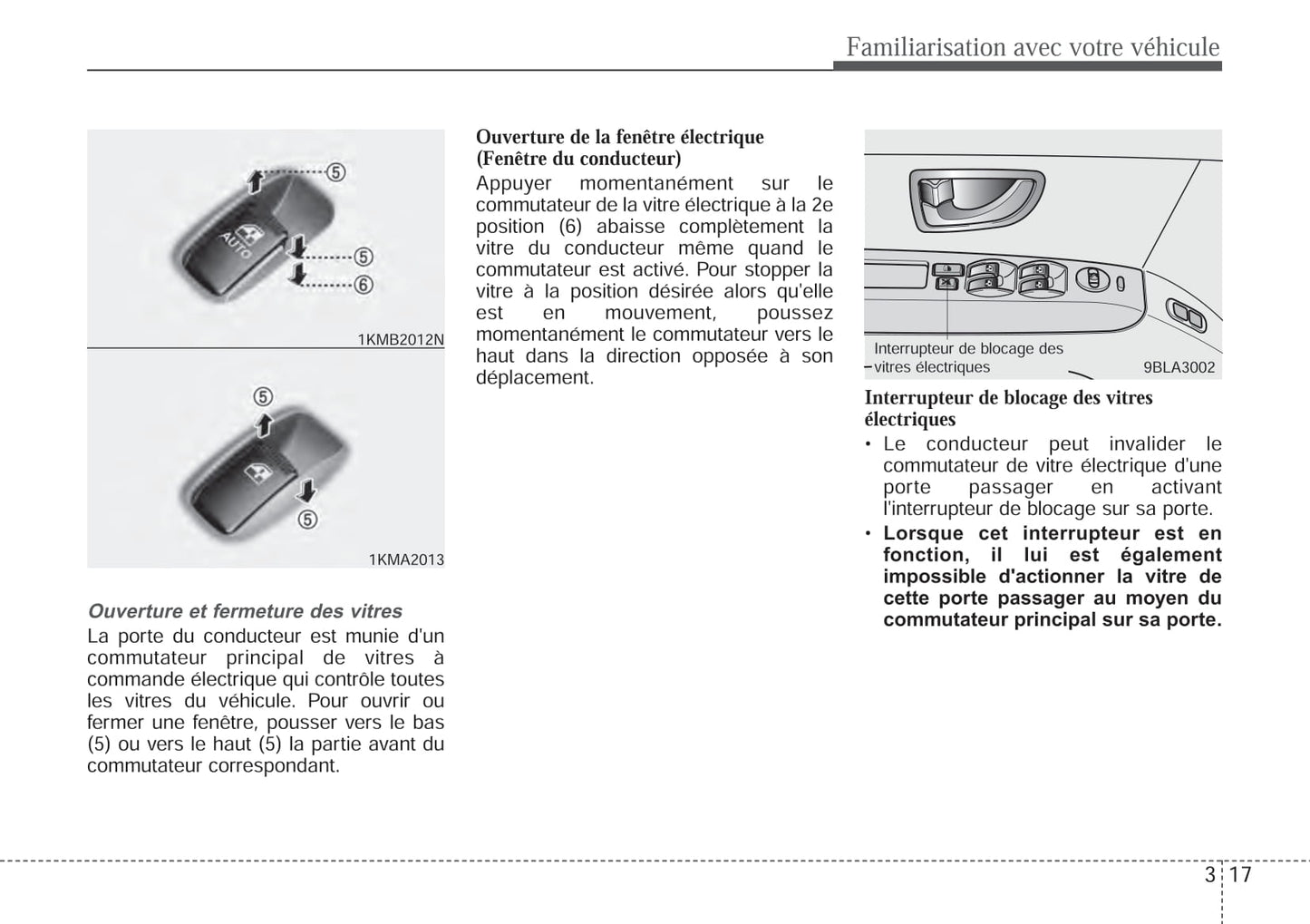 Familiarisation avec votre véhicule

⑤
AUTO
⑤
⑥
1KMB2012N

⑤
⑤
1KMA2013

Ouverture et fermeture des vitres
La porte du conducteur est munie d'un commutateur principal de vitres à commande électrique qui contrôle toutes les vitres du véhicule. Pour ouvrir ou fermer une fenêtre, pousser vers le bas (5) ou vers le haut (5) la partie avant du commutateur correspondant.

Ouverture de la fenêtre électrique (Fenêtre du conducteur)
Appuyer momentanément sur le commutateur de la vitre électrique à la 2e position (6) abaisse complètement la vitre du conducteur même quand le commutateur est activé. Pour stopper la vitre à la position désirée alors qu'elle est en mouvement, poussez momentanément le commutateur vers le haut dans la direction opposée à son déplacement.

Interrupteur de blocage des vitres électriques
9BLA3002

Interrupteur de blocage des vitres électriques
• Le conducteur peut invalider le commutateur de vitre électrique d'une porte passager en activant l'interrupteur de blocage sur sa porte.
• Lorsque cet interrupteur est en fonction, il lui est également impossible d'actionner la vitre de cette porte passager au moyen du commutateur principal sur sa porte.

3 17