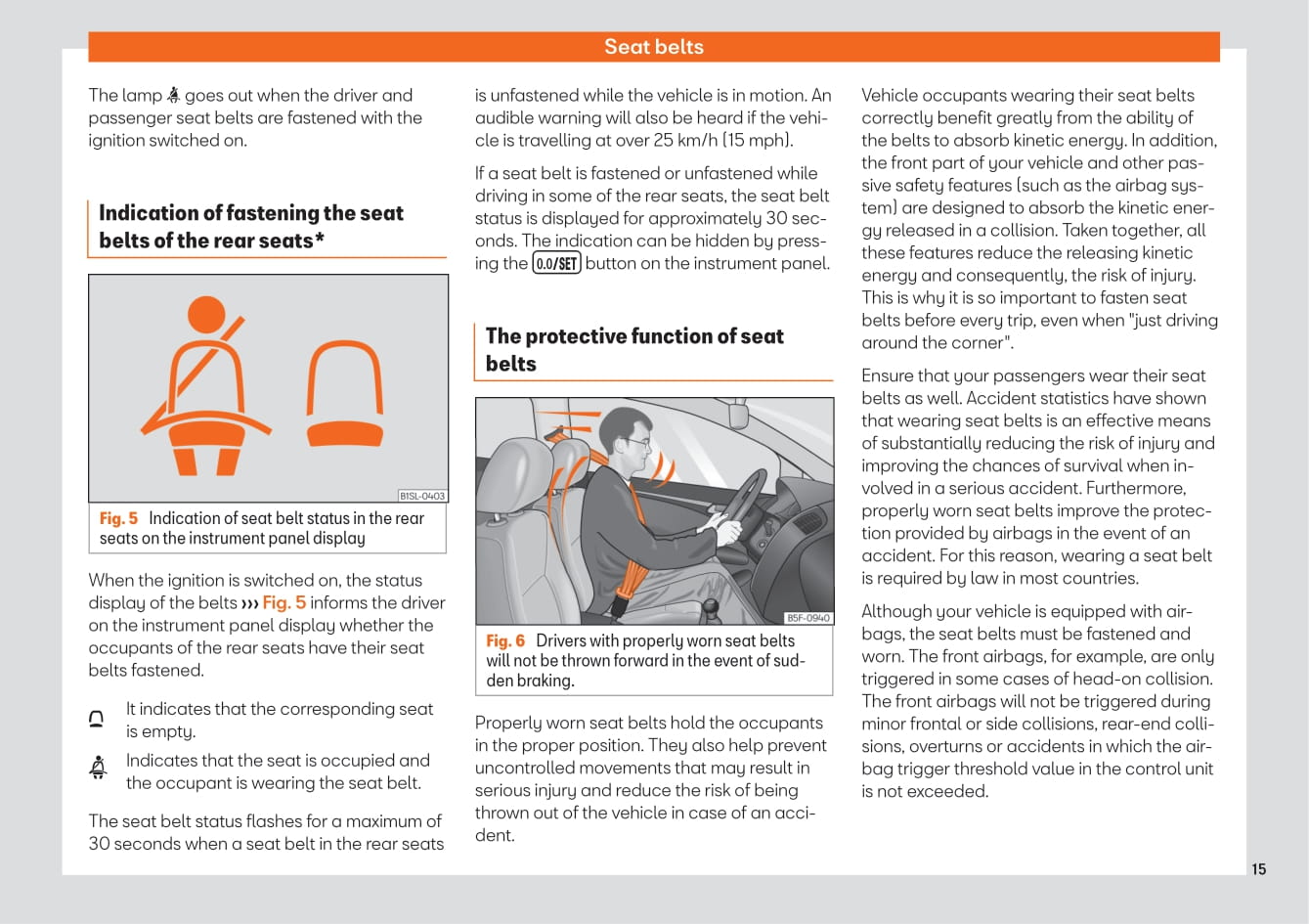 Seat belts

The lamp goes out when the driver and passenger seat belts are fastened with the ignition switched on.

Indication of fastening the seat belts of the rear seats*

B1SL-0403

Fig. 5 Indication of seat belt status in the rear seats on the instrument panel display

When the ignition is switched on, the status display of the belts ››› Fig. 5 informs the driver on the instrument panel display whether the occupants of the rear seats have their seat belts fastened.

It indicates that the corresponding seat is empty.

Indicates that the seat is occupied and the occupant is wearing the seat belt.

The seat belt status flashes for a maximum of 30 seconds when a seat belt in the rear seats is unfastened while the vehicle is in motion. An audible warning will also be heard if the vehicle is travelling at over 25 km/h (15 mph).

If a seat belt is fastened or unfastened while driving in some of the rear seats, the seat belt status is displayed for approximately 30 seconds. The indication can be hidden by pressing the 0.0/SET button on the instrument panel.

The protective function of seat belts

B5F-0940

Fig. 6 Drivers with properly worn seat belts will not be thrown forward in the event of sudden braking.

Properly worn seat belts hold the occupants in the proper position. They also help prevent uncontrolled movements that may result in serious injury and reduce the risk of being thrown out of the vehicle in case of an accident.

Vehicle occupants wearing their seat belts correctly benefit greatly from the ability of the belts to absorb kinetic energy. In addition, the front part of your vehicle and other passive safety features (such as the airbag system) are designed to absorb the kinetic energy released in a collision. Taken together, all these features reduce the releasing kinetic energy and consequently, the risk of injury. This is why it is so important to fasten seat belts before every trip, even when "just driving around the corner".

Ensure that your passengers wear their seat belts as well. Accident statistics have shown that wearing seat belts is an effective means of substantially reducing the risk of injury and improving the chances of survival when involved in a serious accident. Furthermore, properly worn seat belts improve the protection provided by airbags in the event of an accident. For this reason, wearing a seat belt is required by law in most countries.

Although your vehicle is equipped with airbags, the seat belts must be fastened and worn. The front airbags, for example, are only triggered in some cases of head-on collision. The front airbags will not be triggered during minor frontal or side collisions, rear-end collisions, overturns or accidents in which the airbag trigger threshold value in the control unit is not exceeded.

15