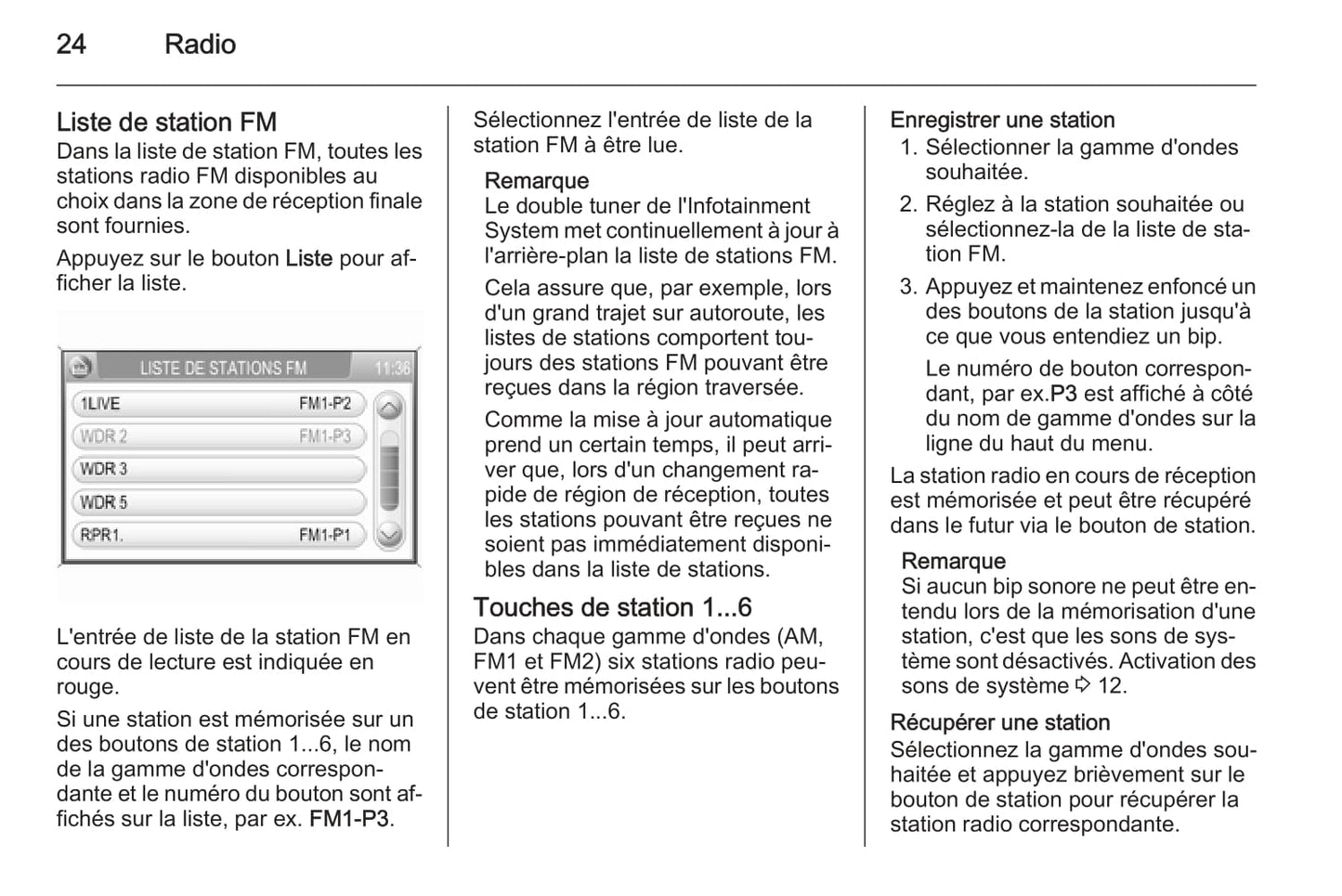 24 Radio

Liste de station FM
Dans la liste de station FM, toutes les stations radio FM disponibles au choix dans la zone de réception finale sont fournies.

Appuyez sur le bouton Liste pour afficher la liste.

LISTE DE STATIONS FM 11:36
1LIVE FM1-P2
WDR 2 FM1-P3
WDR 3
WDR 5
RPR1. FM1-P1

L'entrée de liste de la station FM en cours de lecture est indiquée en rouge.

Si une station est mémorisée sur un des boutons de station 1...6, le nom de la gamme d'ondes correspondante et le numéro du bouton sont affichés sur la liste, par ex. FM1-P3.

Sélectionnez l'entrée de liste de la station FM à être lue.

Remarque
Le double tuner de l'Infotainment System met continuellement à jour à l'arrière-plan la liste de stations FM.

Cela assure que, par exemple, lors d'un grand trajet sur autoroute, les listes de stations comportent toujours des stations FM pouvant être reçues dans la région traversée.

Comme la mise à jour automatique prend un certain temps, il peut arriver que, lors d'un changement rapide de région de réception, toutes les stations pouvant être reçues ne soient pas immédiatement disponibles dans la liste de stations.

Touches de station 1...6
Dans chaque gamme d'ondes (AM, FM1 et FM2) six stations radio peuvent être mémorisées sur les boutons de station 1...6.

Enregistrer une station
1. Sélectionner la gamme d'ondes souhaitée.
2. Réglez à la station souhaitée ou sélectionnez-la de la liste de station FM.
3. Appuyez et maintenez enfoncé un des boutons de la station jusqu'à ce que vous entendiez un bip.
Le numéro de bouton correspondant, par ex.P3 est affiché à côté du nom de gamme d'ondes sur la ligne du haut du menu.

La station radio en cours de réception est mémorisée et peut être récupéré dans le futur via le bouton de station.

Remarque
Si aucun bip sonore ne peut être entendu lors de la mémorisation d'une station, c'est que les sons de système sont désactivés. Activation des sons de système ⇨ 12.

Récupérer une station
Sélectionnez la gamme d'ondes souhaitée et appuyez brièvement sur le bouton de station pour récupérer la station radio correspondante.