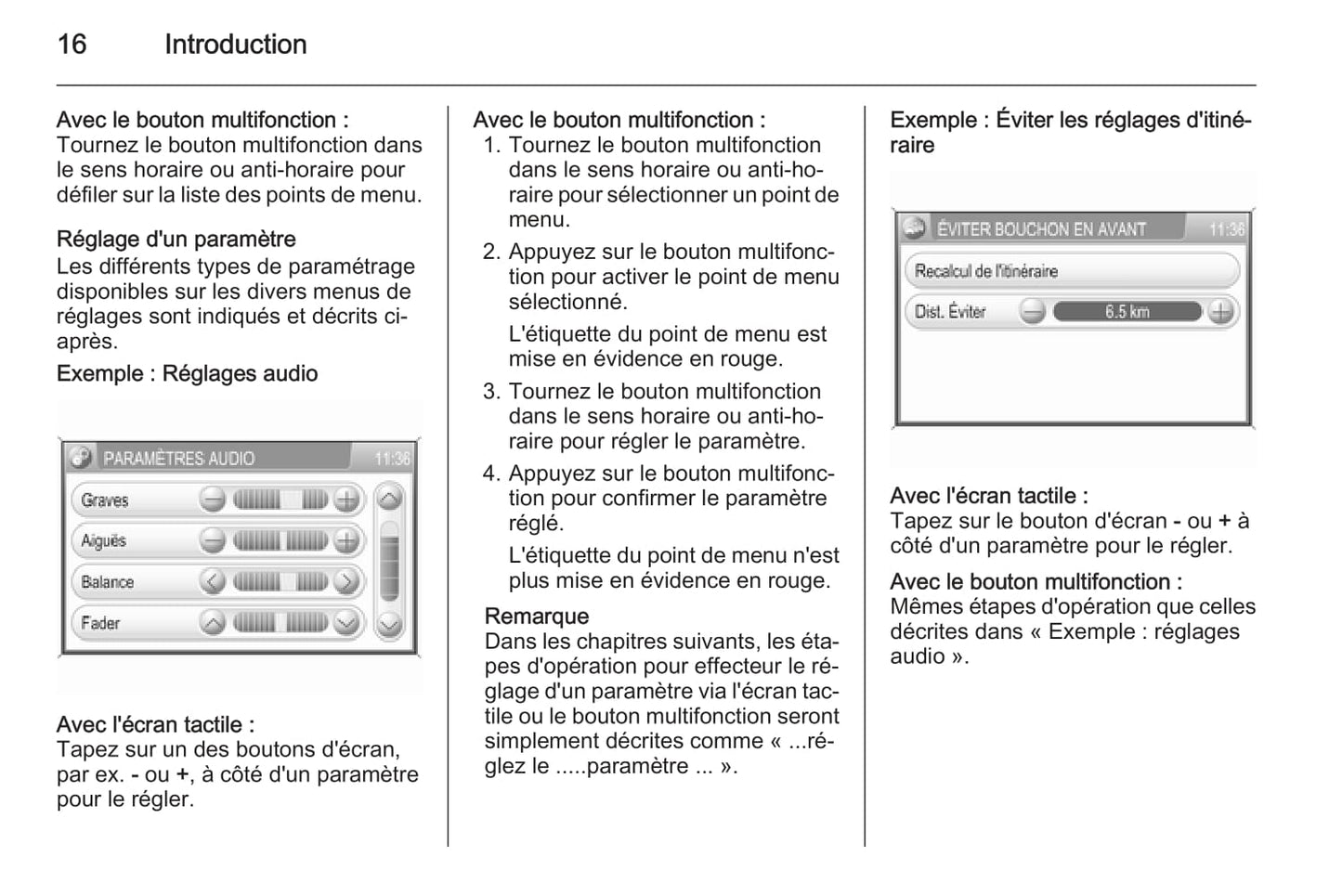 16 Introduction

Avec le bouton multifonction :
Tournez le bouton multifonction dans le sens horaire ou anti-horaire pour défiler sur la liste des points de menu.

Réglage d'un paramètre
Les différents types de paramétrage disponibles sur les divers menus de réglages sont indiqués et décrits ci-après.

Exemple : Réglages audio

PARAMÈTRES AUDIO 11:36
Graves
Aiguës
Balance
Fader

Avec l'écran tactile :
Tapez sur un des boutons d'écran, par ex. - ou +, à côté d'un paramètre pour le régler.

Avec le bouton multifonction :
1. Tournez le bouton multifonction dans le sens horaire ou anti-horaire pour sélectionner un point de menu.
2. Appuyez sur le bouton multifonction pour activer le point de menu sélectionné.
L'étiquette du point de menu est mise en évidence en rouge.
3. Tournez le bouton multifonction dans le sens horaire ou anti-horaire pour régler le paramètre.
4. Appuyez sur le bouton multifonction pour confirmer le paramètre réglé.
L'étiquette du point de menu n'est plus mise en évidence en rouge.

Remarque
Dans les chapitres suivants, les étapes d'opération pour effecteur le réglage d'un paramètre via l'écran tactile ou le bouton multifonction seront simplement décrites comme « ...réglez le .....paramètre ... ».

Exemple : Éviter les réglages d'itinéraire

ÉVITER BOUCHON EN AVANT 11:36
Recalcul de l'itinéraire
Dist. Éviter 6.5 km

Avec l'écran tactile :
Tapez sur le bouton d'écran - ou + à côté d'un paramètre pour le régler.

Avec le bouton multifonction :
Mêmes étapes d'opération que celles décrites dans « Exemple : réglages audio ».