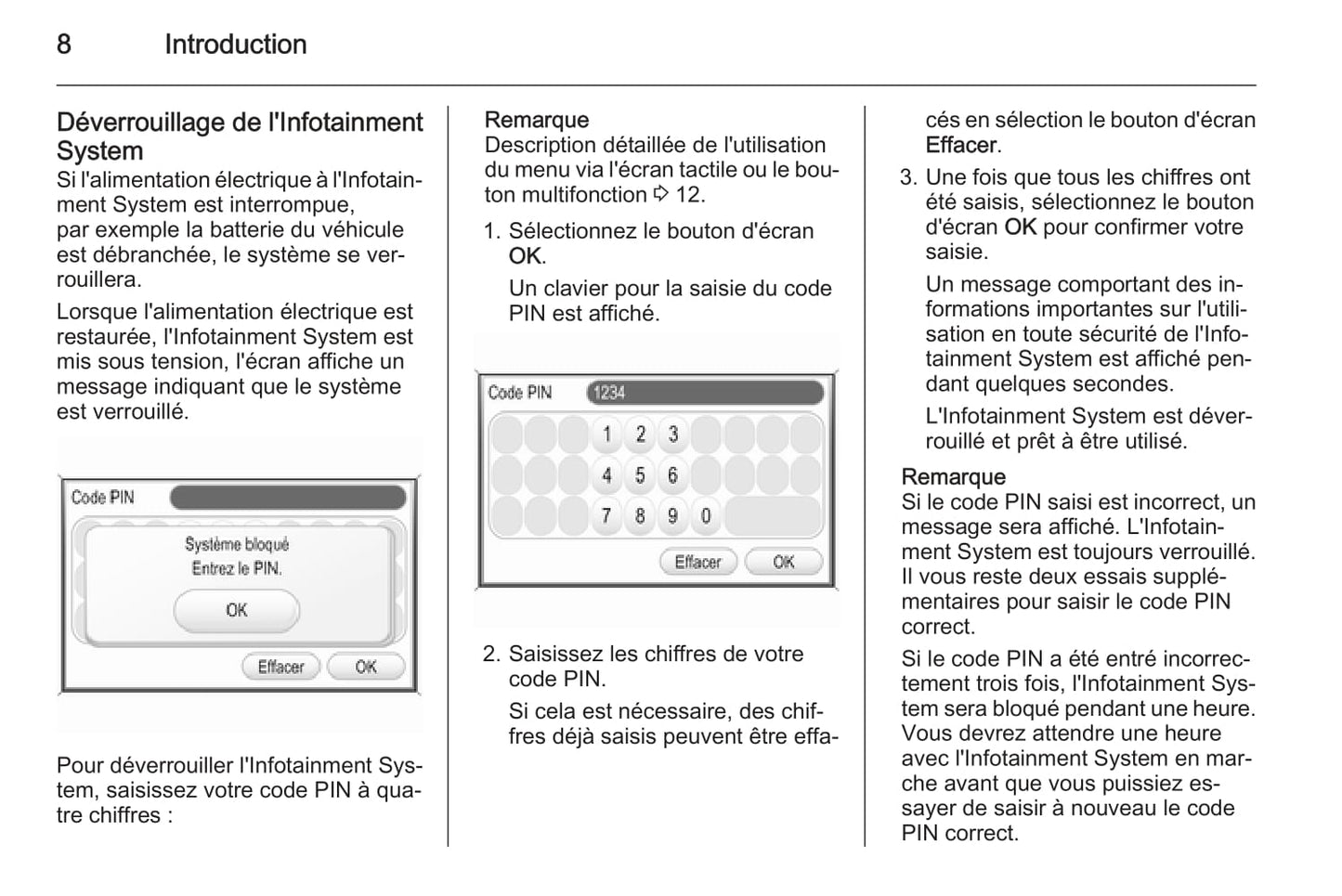 8 Introduction

Déverrouillage de l'Infotainment System
Si l'alimentation électrique à l'Infotainment System est interrompue, par exemple la batterie du véhicule est débranchée, le système se verrouillera.

Lorsque l'alimentation électrique est restaurée, l'Infotainment System est mis sous tension, l'écran affiche un message indiquant que le système est verrouillé.

Code PIN
Système bloqué
Entrez le PIN.
OK
Effacer OK

Pour déverrouiller l'Infotainment System, saisissez votre code PIN à quatre chiffres :

Remarque
Description détaillée de l'utilisation du menu via l'écran tactile ou le bouton multifonction ⇨ 12.

1. Sélectionnez le bouton d'écran OK.

Un clavier pour la saisie du code PIN est affiché.

Code PIN 1234
1 2 3
4 5 6
7 8 9 0
Effacer OK

2. Saisissez les chiffres de votre code PIN.

Si cela est nécessaire, des chiffres déjà saisis peuvent être effacés en sélection le bouton d'écran Effacer.

3. Une fois que tous les chiffres ont été saisis, sélectionnez le bouton d'écran OK pour confirmer votre saisie.

Un message comportant des informations importantes sur l'utilisation en toute sécurité de l'Infotainment System est affiché pendant quelques secondes.

L'Infotainment System est déverrouillé et prêt à être utilisé.

Remarque
Si le code PIN saisi est incorrect, un message sera affiché. L'Infotainment System est toujours verrouillé. Il vous reste deux essais supplémentaires pour saisir le code PIN correct.

Si le code PIN a été entré incorrectement trois fois, l'Infotainment System sera bloqué pendant une heure. Vous devrez attendre une heure avec l'Infotainment System en marche avant que vous puissiez essayer de saisir à nouveau le code PIN correct.