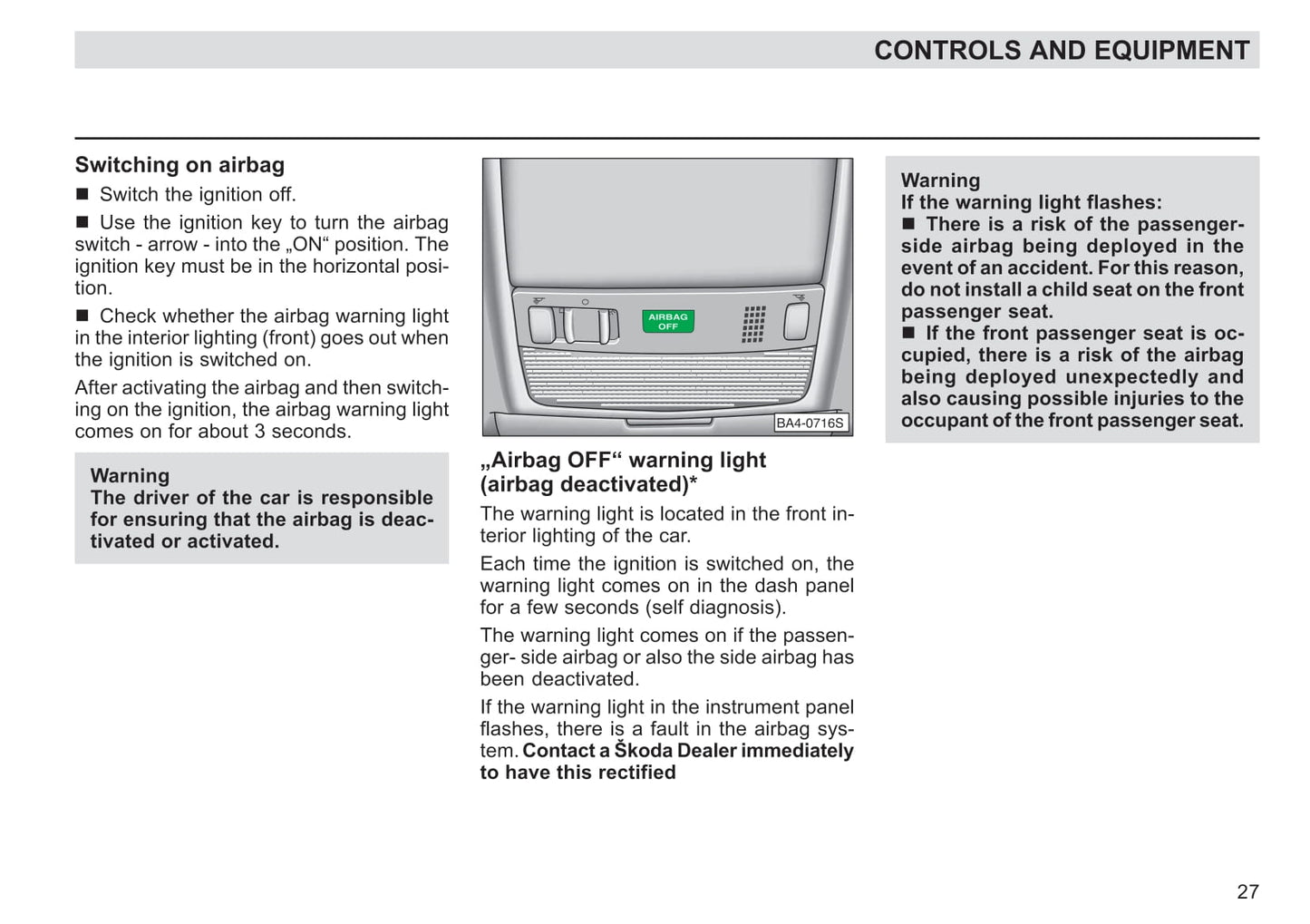 CONTROLS AND EQUIPMENT

Switching on airbag

■ Switch the ignition off.

■ Use the ignition key to turn the airbag switch - arrow - into the „ON“ position. The ignition key must be in the horizontal position.

■ Check whether the airbag warning light in the interior lighting (front) goes out when the ignition is switched on.

After activating the airbag and then switching on the ignition, the airbag warning light comes on for about 3 seconds.

Warning
The driver of the car is responsible for ensuring that the airbag is deactivated or activated.

AIRBAG OFF

BA4-0716S

„Airbag OFF“ warning light (airbag deactivated)*

The warning light is located in the front interior lighting of the car.

Each time the ignition is switched on, the warning light comes on in the dash panel for a few seconds (self diagnosis).

The warning light comes on if the passenger- side airbag or also the side airbag has been deactivated.

If the warning light in the instrument panel flashes, there is a fault in the airbag system. Contact a Škoda Dealer immediately to have this rectified

Warning
If the warning light flashes:
■ There is a risk of the passenger-side airbag being deployed in the event of an accident. For this reason, do not install a child seat on the front passenger seat.
■ If the front passenger seat is occupied, there is a risk of the airbag being deployed unexpectedly and also causing possible injuries to the occupant of the front passenger seat.

27