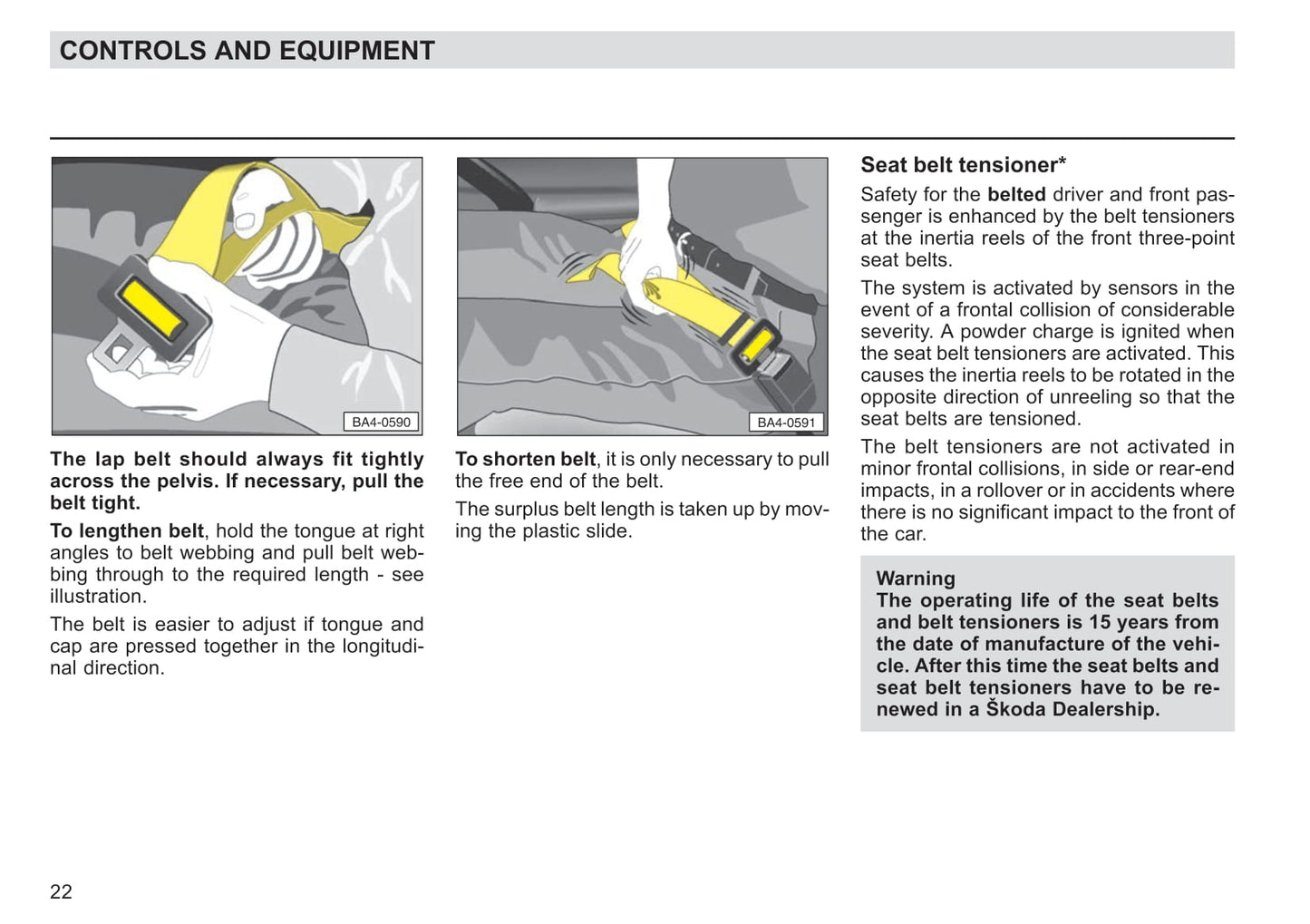 CONTROLS AND EQUIPMENT

BA4-0590

The lap belt should always fit tightly across the pelvis. If necessary, pull the belt tight.

To lengthen belt, hold the tongue at right angles to belt webbing and pull belt webbing through to the required length - see illustration.

The belt is easier to adjust if tongue and cap are pressed together in the longitudinal direction.

BA4-0591

To shorten belt, it is only necessary to pull the free end of the belt.

The surplus belt length is taken up by moving the plastic slide.

Seat belt tensioner*

Safety for the belted driver and front passenger is enhanced by the belt tensioners at the inertia reels of the front three-point seat belts.

The system is activated by sensors in the event of a frontal collision of considerable severity. A powder charge is ignited when the seat belt tensioners are activated. This causes the inertia reels to be rotated in the opposite direction of unreeling so that the seat belts are tensioned.

The belt tensioners are not activated in minor frontal collisions, in side or rear-end impacts, in a rollover or in accidents where there is no significant impact to the front of the car.

Warning
The operating life of the seat belts and belt tensioners is 15 years from the date of manufacture of the vehicle. After this time the seat belts and seat belt tensioners have to be renewed in a Škoda Dealership.

22