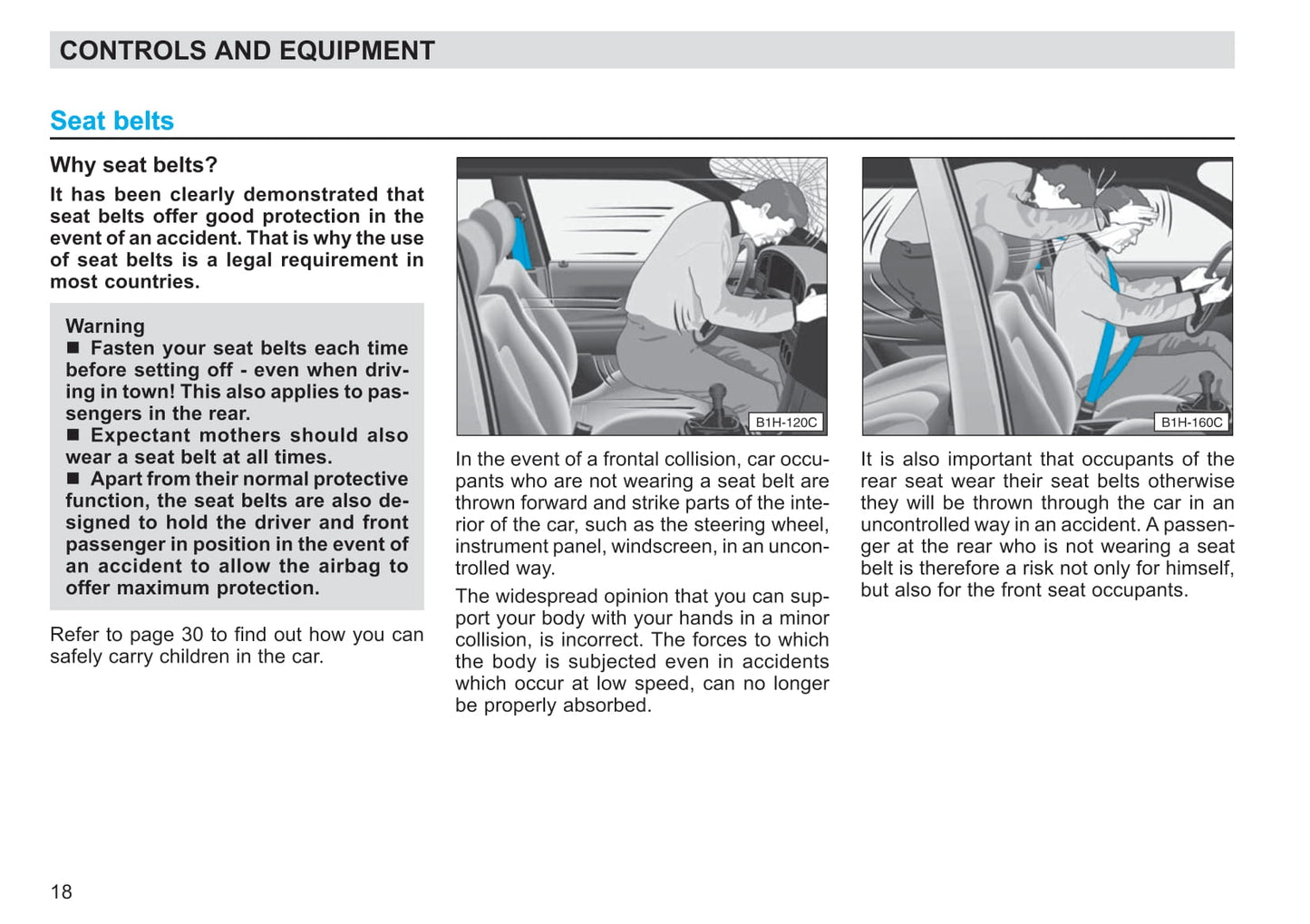 CONTROLS AND EQUIPMENT

Seat belts

Why seat belts?

It has been clearly demonstrated that seat belts offer good protection in the event of an accident. That is why the use of seat belts is a legal requirement in most countries.

Warning
■ Fasten your seat belts each time before setting off - even when driving in town! This also applies to passengers in the rear.
■ Expectant mothers should also wear a seat belt at all times.
■ Apart from their normal protective function, the seat belts are also designed to hold the driver and front passenger in position in the event of an accident to allow the airbag to offer maximum protection.

Refer to page 30 to find out how you can safely carry children in the car.

B1H-120C

In the event of a frontal collision, car occupants who are not wearing a seat belt are thrown forward and strike parts of the interior of the car, such as the steering wheel, instrument panel, windscreen, in an uncontrolled way.

The widespread opinion that you can support your body with your hands in a minor collision, is incorrect. The forces to which the body is subjected even in accidents which occur at low speed, can no longer be properly absorbed.

B1H-160C

It is also important that occupants of the rear seat wear their seat belts otherwise they will be thrown through the car in an uncontrolled way in an accident. A passenger at the rear who is not wearing a seat belt is therefore a risk not only for himself, but also for the front seat occupants.

18