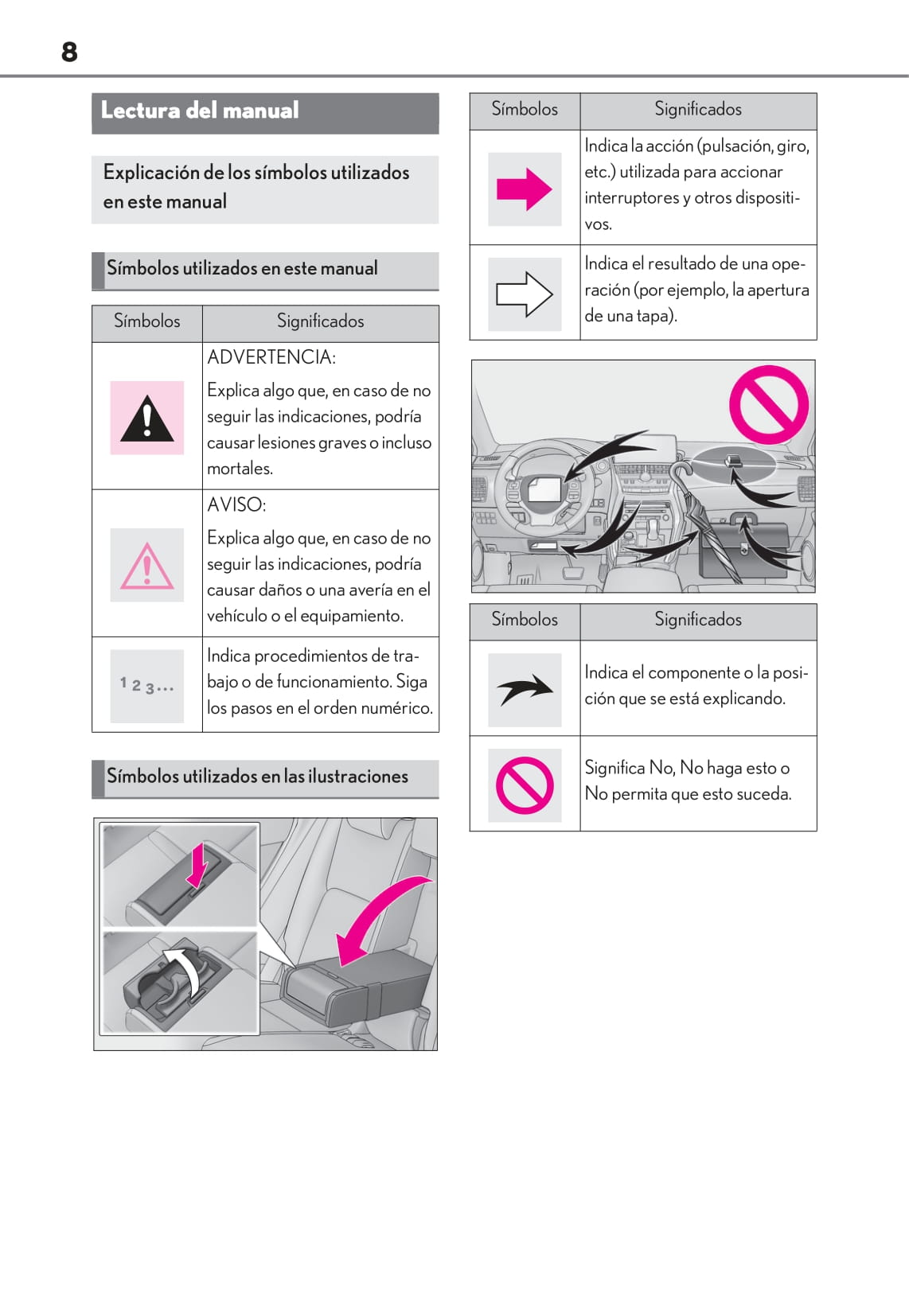 8

Lectura del manual

Explicación de los símbolos utilizados en este manual

Símbolos utilizados en este manual

| Símbolos | Significados |
|---|---|
| | ADVERTENCIA: Explica algo que, en caso de no seguir las indicaciones, podría causar lesiones graves o incluso mortales. |
| | AVISO: Explica algo que, en caso de no seguir las indicaciones, podría causar daños o una avería en el vehículo o el equipamiento. |
| 1 2 3... | Indica procedimientos de trabajo o de funcionamiento. Siga los pasos en el orden numérico. |

Símbolos utilizados en las ilustraciones

| Símbolos | Significados |
|---|---|
| | Indica la acción (pulsación, giro, etc.) utilizada para accionar interruptores y otros dispositivos. |
| | Indica el resultado de una operación (por ejemplo, la apertura de una tapa). |

| Símbolos | Significados |
|---|---|
| | Indica el componente o la posición que se está explicando. |
| | Significa No, No haga esto o No permita que esto suceda. |