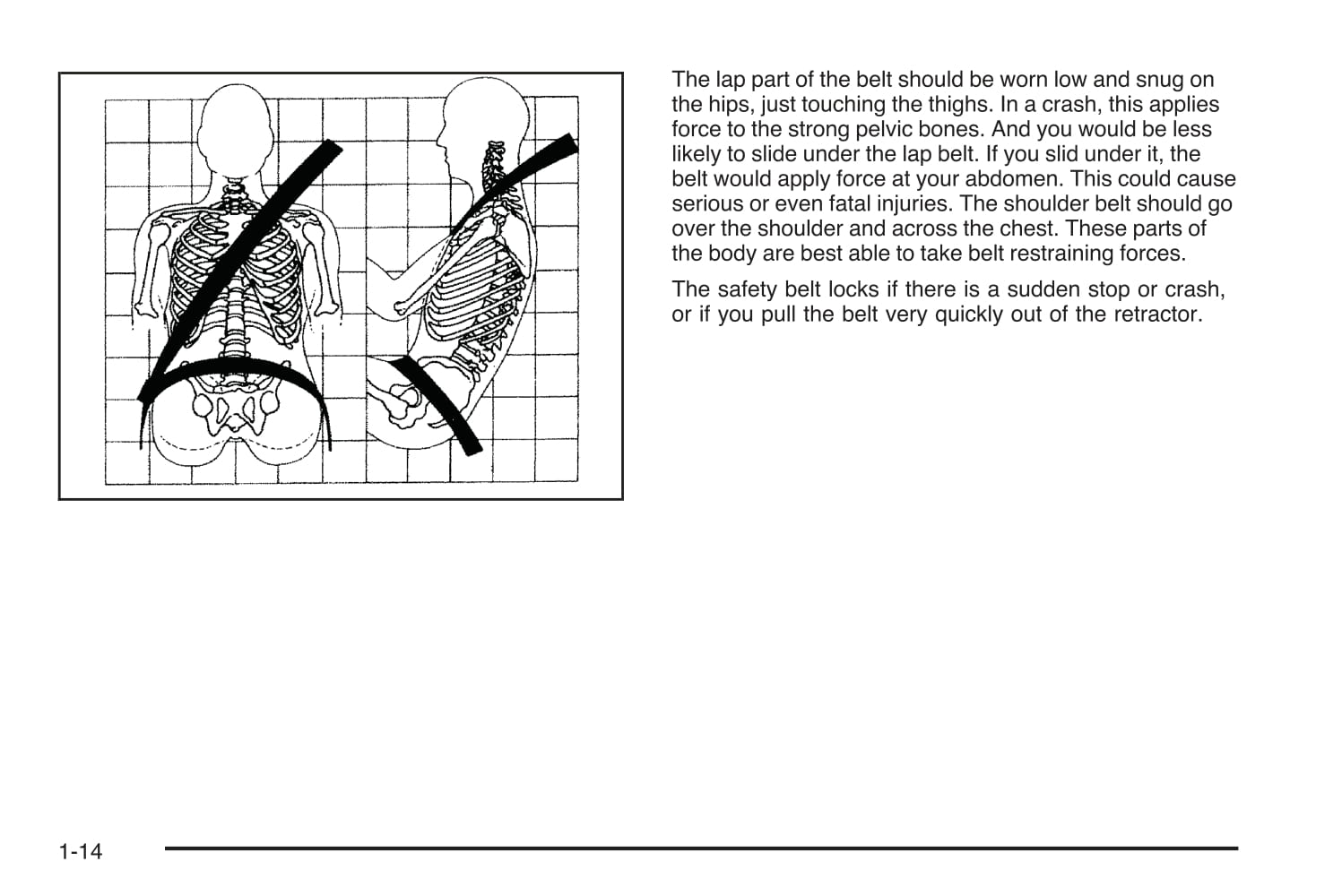 The lap part of the belt should be worn low and snug on the hips, just touching the thighs. In a crash, this applies force to the strong pelvic bones. And you would be less likely to slide under the lap belt. If you slid under it, the belt would apply force at your abdomen. This could cause serious or even fatal injuries. The shoulder belt should go over the shoulder and across the chest. These parts of the body are best able to take belt restraining forces.

The safety belt locks if there is a sudden stop or crash, or if you pull the belt very quickly out of the retractor.

1-14