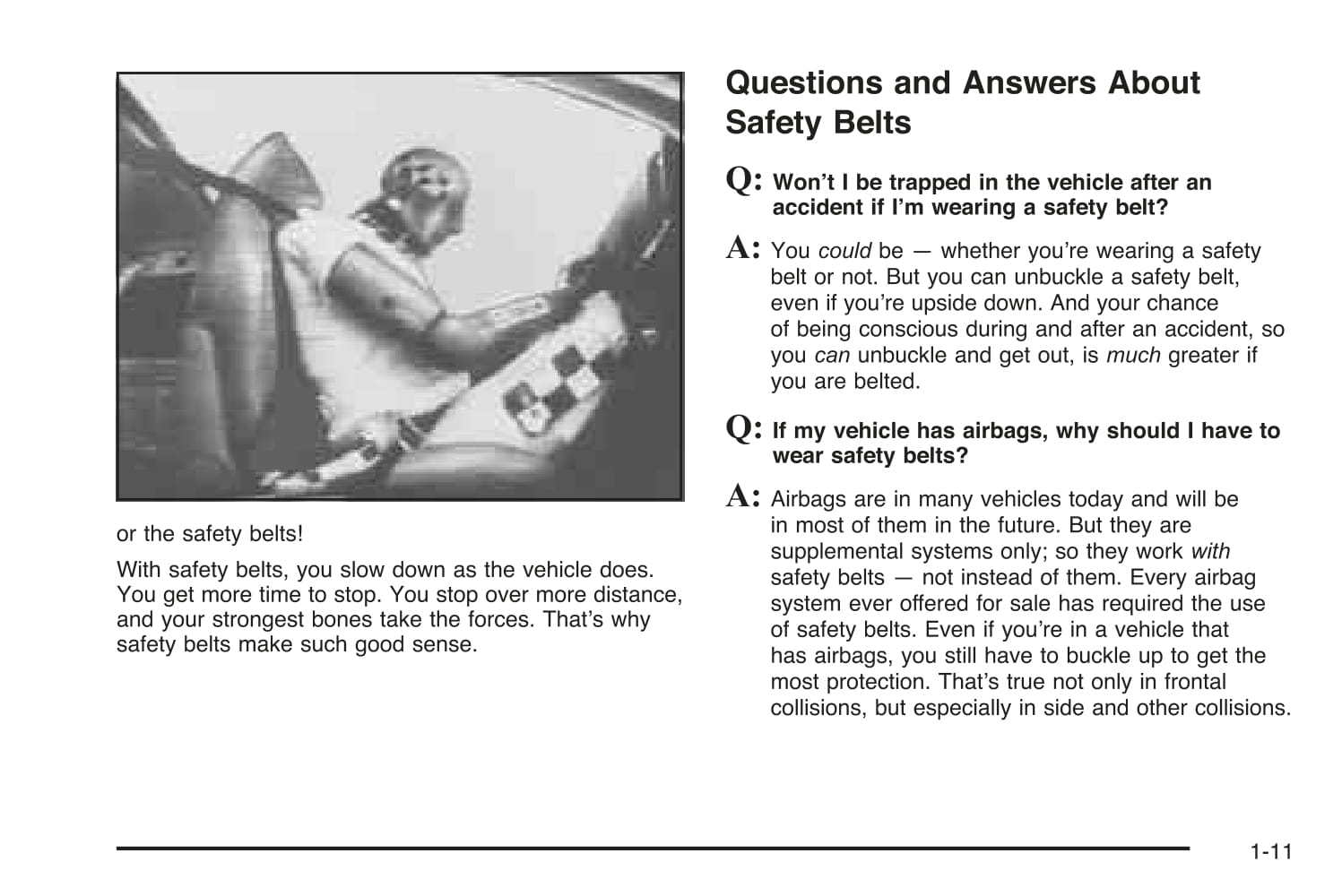 or the safety belts!

With safety belts, you slow down as the vehicle does. You get more time to stop. You stop over more distance, and your strongest bones take the forces. That's why safety belts make such good sense.

Questions and Answers About Safety Belts

Q: Won't I be trapped in the vehicle after an accident if I'm wearing a safety belt?

A: You could be — whether you're wearing a safety belt or not. But you can unbuckle a safety belt, even if you're upside down. And your chance of being conscious during and after an accident, so you can unbuckle and get out, is much greater if you are belted.

Q: If my vehicle has airbags, why should I have to wear safety belts?

A: Airbags are in many vehicles today and will be in most of them in the future. But they are supplemental systems only; so they work with safety belts — not instead of them. Every airbag system ever offered for sale has required the use of safety belts. Even if you're in a vehicle that has airbags, you still have to buckle up to get the most protection. That's true not only in frontal collisions, but especially in side and other collisions.

1-11