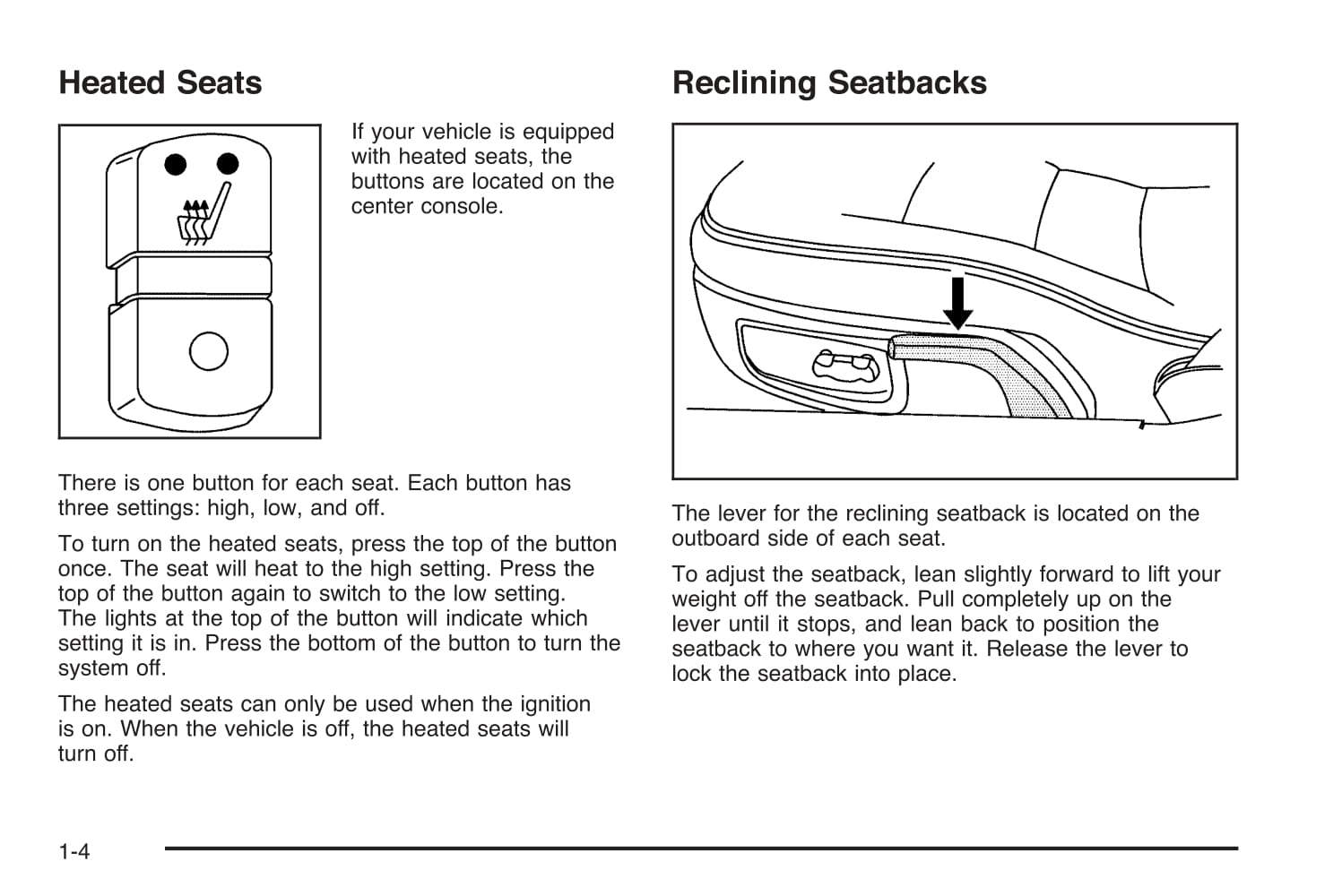 Heated Seats

If your vehicle is equipped with heated seats, the buttons are located on the center console.

There is one button for each seat. Each button has three settings: high, low, and off.

To turn on the heated seats, press the top of the button once. The seat will heat to the high setting. Press the top of the button again to switch to the low setting. The lights at the top of the button will indicate which setting it is in. Press the bottom of the button to turn the system off.

The heated seats can only be used when the ignition is on. When the vehicle is off, the heated seats will turn off.

Reclining Seatbacks

The lever for the reclining seatback is located on the outboard side of each seat.

To adjust the seatback, lean slightly forward to lift your weight off the seatback. Pull completely up on the lever until it stops, and lean back to position the seatback to where you want it. Release the lever to lock the seatback into place.

1-4