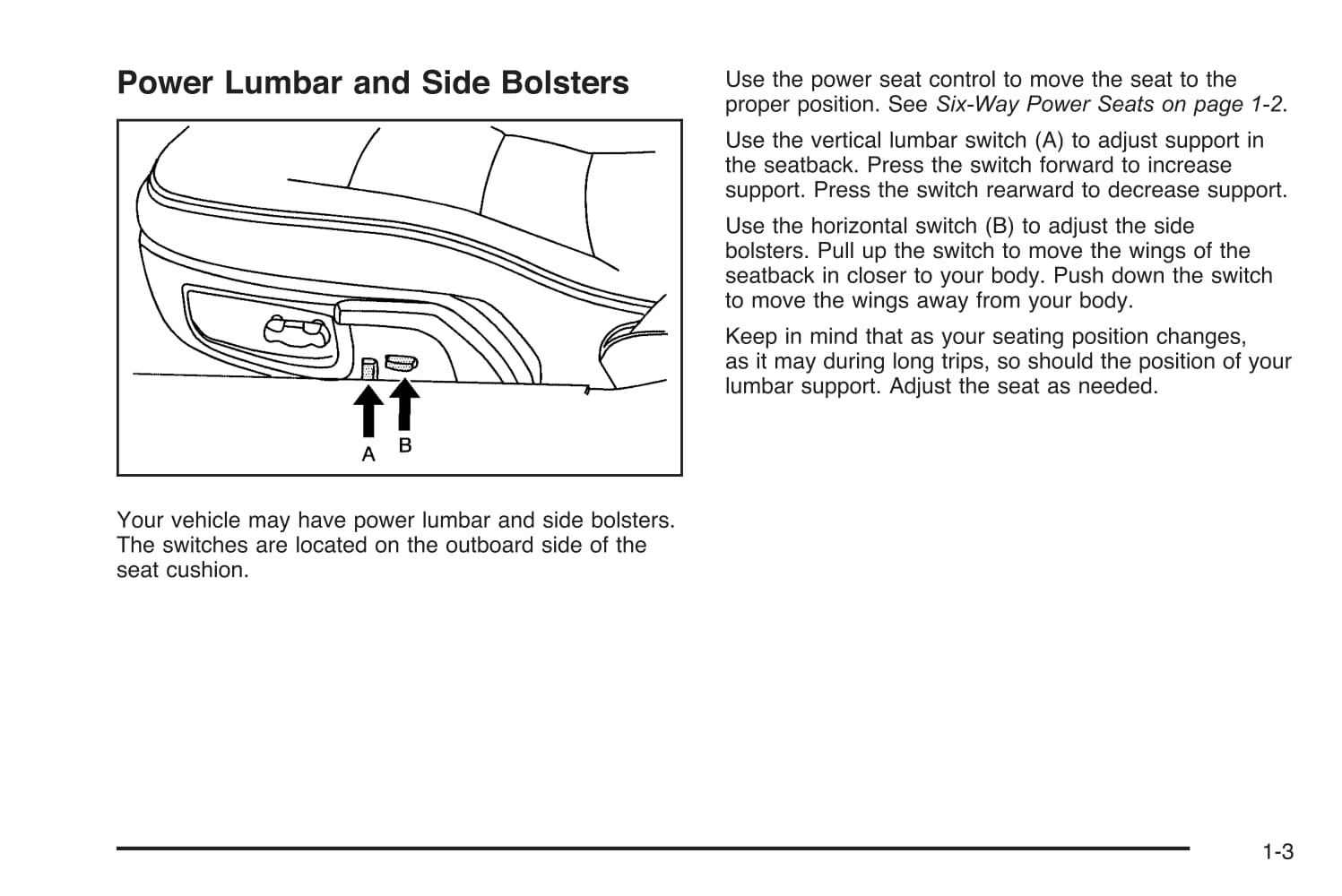 Power Lumbar and Side Bolsters

A B

Your vehicle may have power lumbar and side bolsters. The switches are located on the outboard side of the seat cushion.

Use the power seat control to move the seat to the proper position. See Six-Way Power Seats on page 1-2.

Use the vertical lumbar switch (A) to adjust support in the seatback. Press the switch forward to increase support. Press the switch rearward to decrease support.

Use the horizontal switch (B) to adjust the side bolsters. Pull up the switch to move the wings of the seatback in closer to your body. Push down the switch to move the wings away from your body.

Keep in mind that as your seating position changes, as it may during long trips, so should the position of your lumbar support. Adjust the seat as needed.

1-3