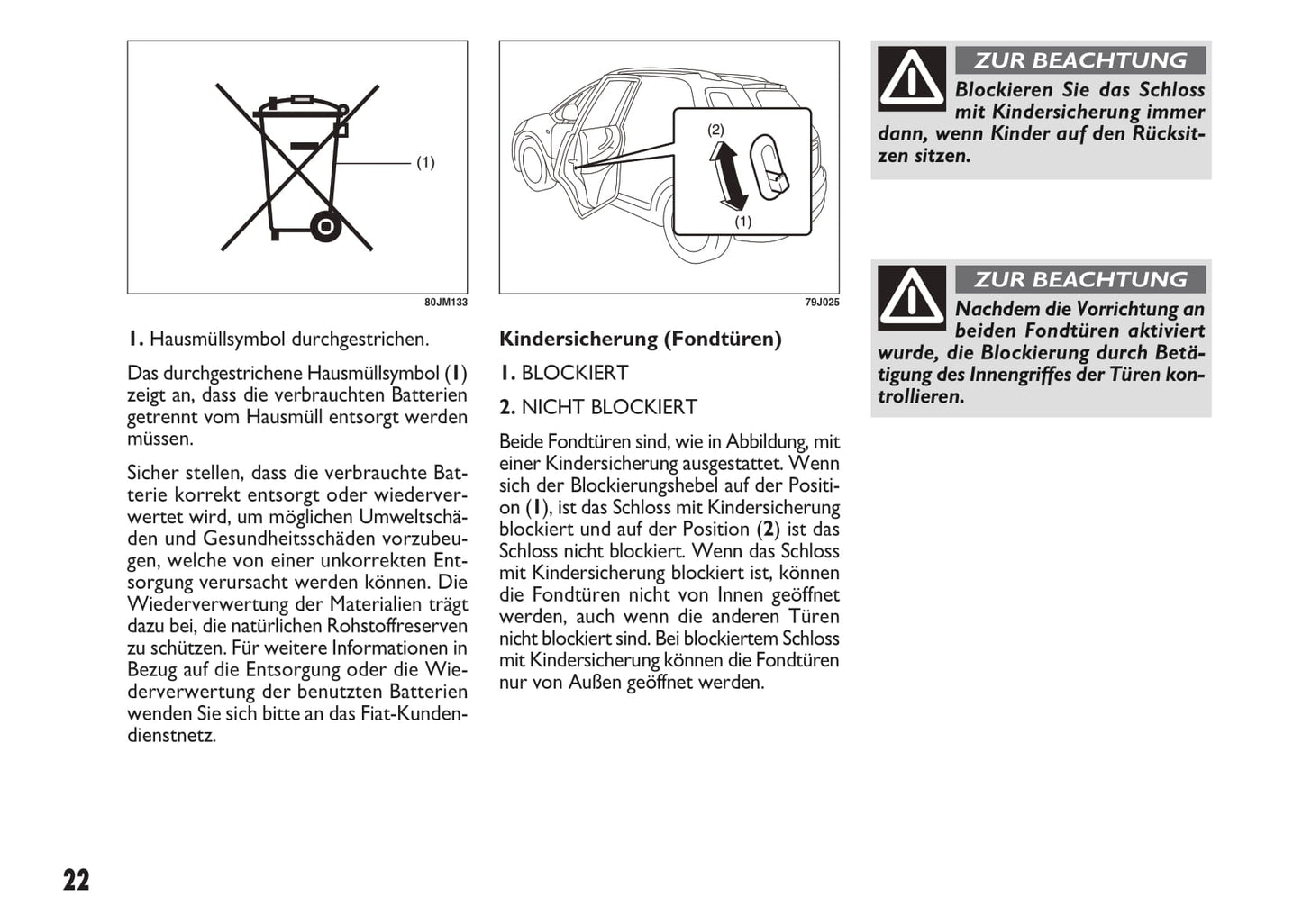 (1)

80JM133

1. Hausmüllsymbol durchgestrichen.

Das durchgestrichene Hausmüllsymbol (1) zeigt an, dass die verbrauchten Batterien getrennt vom Hausmüll entsorgt werden müssen.

Sicher stellen, dass die verbrauchte Batterie korrekt entsorgt oder wiederverwertet wird, um möglichen Umweltschäden und Gesundheitsschäden vorzubeugen, welche von einer unkorrekten Entsorgung verursacht werden können. Die Wiederverwertung der Materialien trägt dazu bei, die natürlichen Rohstoffreserven zu schützen. Für weitere Informationen in Bezug auf die Entsorgung oder die Wiederverwertung der benutzten Batterien wenden Sie sich bitte an das Fiat-Kundendienstnetz.

(2)

(1)

79J025

Kindersicherung (Fondtüren)

1. BLOCKIERT

2. NICHT BLOCKIERT

Beide Fondtüren sind, wie in Abbildung, mit einer Kindersicherung ausgestattet. Wenn sich der Blockierungshebel auf der Position (1), ist das Schloss mit Kindersicherung blockiert und auf der Position (2) ist das Schloss nicht blockiert. Wenn das Schloss mit Kindersicherung blockiert ist, können die Fondtüren nicht von Innen geöffnet werden, auch wenn die anderen Türen nicht blockiert sind. Bei blockiertem Schloss mit Kindersicherung können die Fondtüren nur von Außen geöffnet werden.

ZUR BEACHTUNG

Blockieren Sie das Schloss mit Kindersicherung immer dann, wenn Kinder auf den Rücksitzen sitzen.

ZUR BEACHTUNG

Nachdem die Vorrichtung an beiden Fondtüren aktiviert wurde, die Blockierung durch Betätigung des Innengriffes der Türen kontrollieren.

22