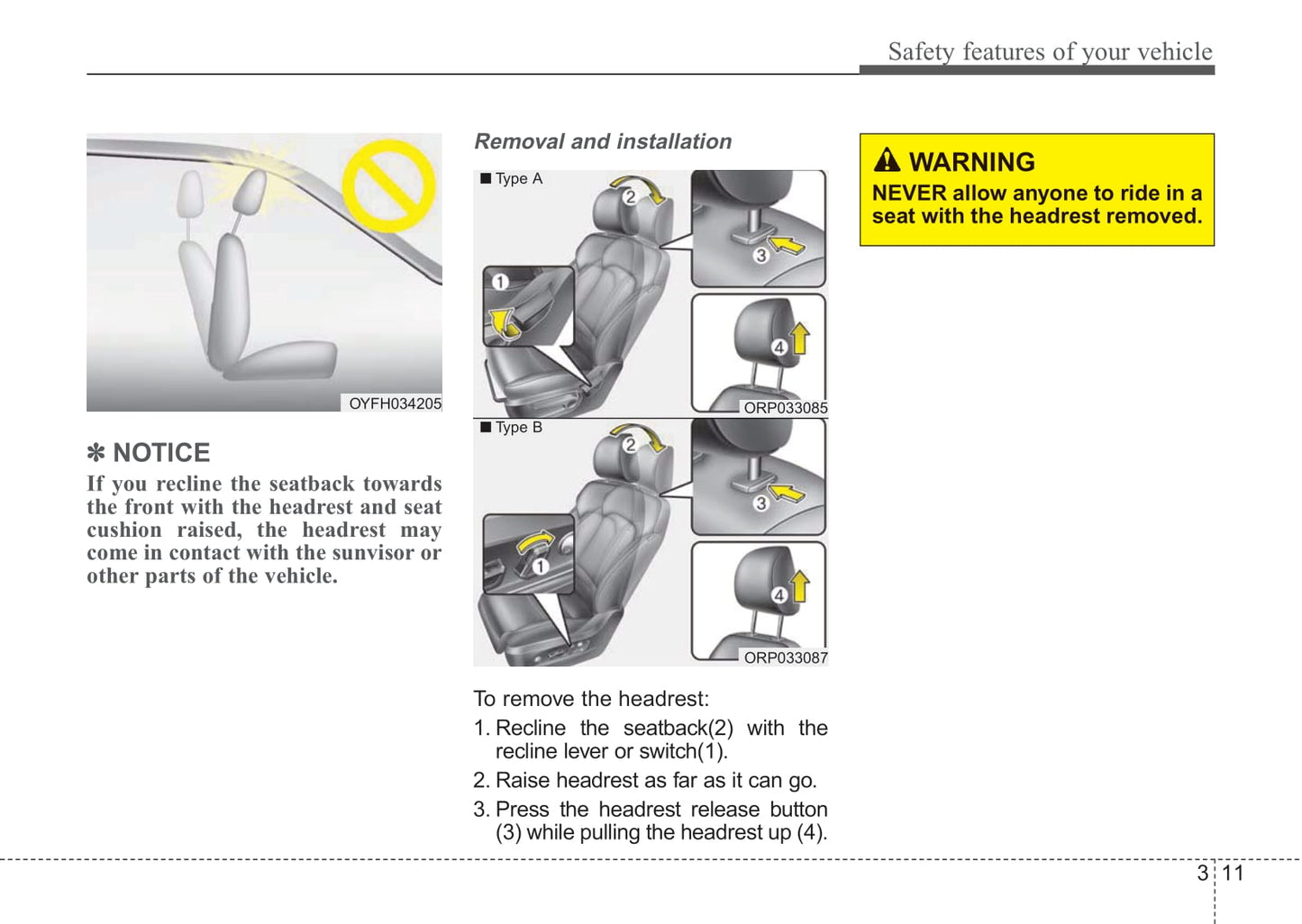 Safety features of your vehicle

OYFH034205

✽ NOTICE

If you recline the seatback towards the front with the headrest and seat cushion raised, the headrest may come in contact with the sunvisor or other parts of the vehicle.

Removal and installation

■ Type A

2

1

3

4

ORP033085

■ Type B

2

1

3

4

ORP033087

To remove the headrest:

1. Recline the seatback(2) with the recline lever or switch(1).

2. Raise headrest as far as it can go.

3. Press the headrest release button (3) while pulling the headrest up (4).

WARNING

NEVER allow anyone to ride in a seat with the headrest removed.

3 11