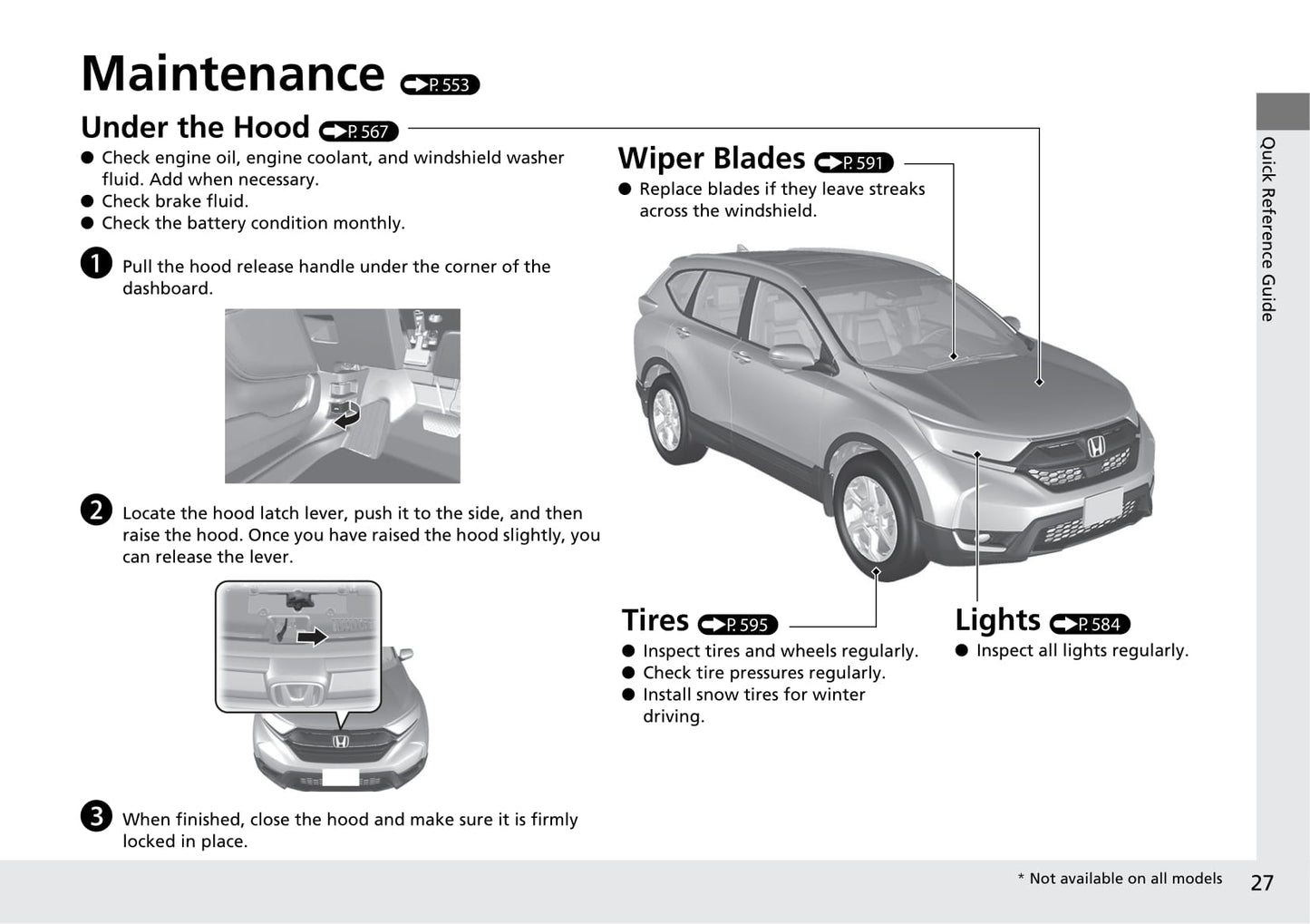 Maintenance P. 553

Under the Hood P. 567

● Check engine oil, engine coolant, and windshield washer fluid. Add when necessary.
● Check brake fluid.
● Check the battery condition monthly.

1 Pull the hood release handle under the corner of the dashboard.

2 Locate the hood latch lever, push it to the side, and then raise the hood. Once you have raised the hood slightly, you can release the lever.

3 When finished, close the hood and make sure it is firmly locked in place.

Wiper Blades P. 591

● Replace blades if they leave streaks across the windshield.

Tires P. 595

● Inspect tires and wheels regularly.
● Check tire pressures regularly.
● Install snow tires for winter driving.

Lights P. 584

● Inspect all lights regularly.

Quick Reference Guide

* Not available on all models

27