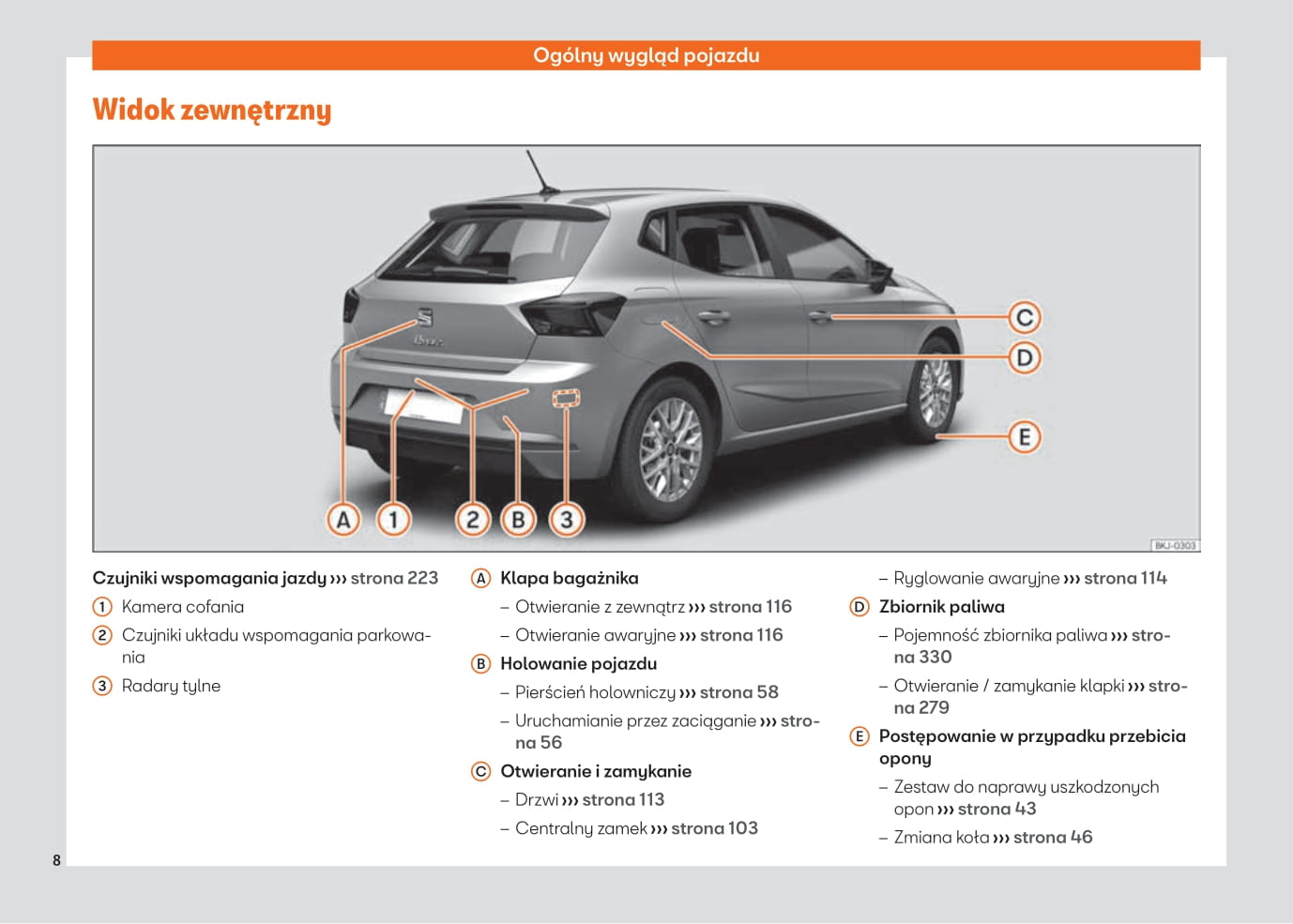 Ogólny wygląd pojazdu

Widok zewnętrzny

C
D
E
A 1 2 B 3
BKJ-0303

Czujniki wspomagania jazdy ››› strona 223

1 Kamera cofania

2 Czujniki układu wspomagania parkowania

3 Radary tylne

A Klapa bagażnika

– Otwieranie z zewnątrz ››› strona 116

– Otwieranie awaryjne ››› strona 116

B Holowanie pojazdu

– Pierścień holowniczy ››› strona 58

– Uruchamianie przez zaciąganie ››› strona 56

C Otwieranie i zamykanie

– Drzwi ››› strona 113

– Centralny zamek ››› strona 103

– Ryglowanie awaryjne ››› strona 114

D Zbiornik paliwa

– Pojemność zbiornika paliwa ››› strona 330

– Otwieranie / zamykanie klapki ››› strona 279

E Postępowanie w przypadku przebicia opony

– Zestaw do naprawy uszkodzonych opon ››› strona 43

– Zmiana koła ››› strona 46

8