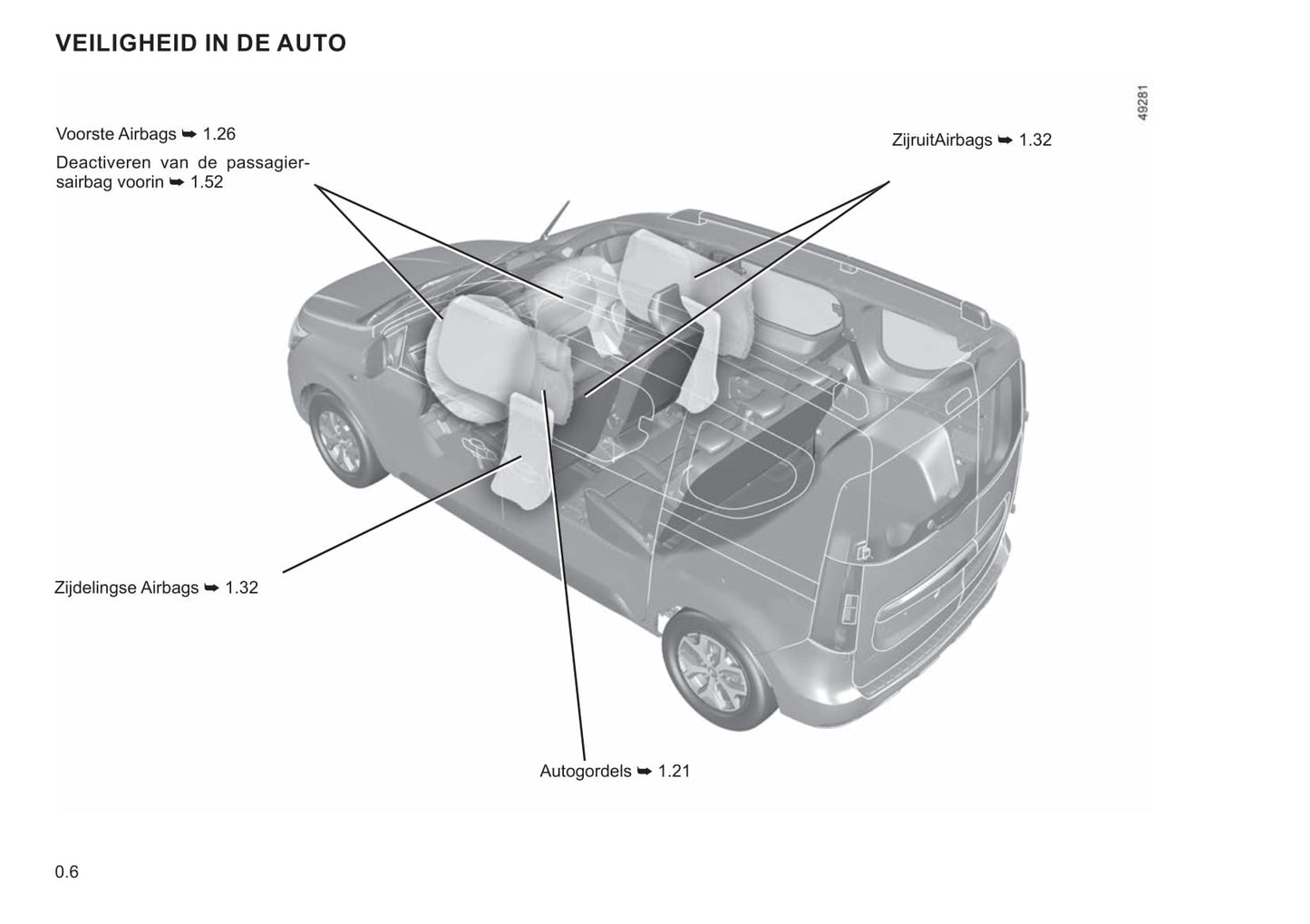 VEILIGHEID IN DE AUTO

49281

Voorste Airbags ➥ 1.26

Deactiveren van de passagiersairbag voorin ➥ 1.52

ZijruitAirbags ➥ 1.32

Zijdelingse Airbags ➥ 1.32

Autogordels ➥ 1.21

0.6