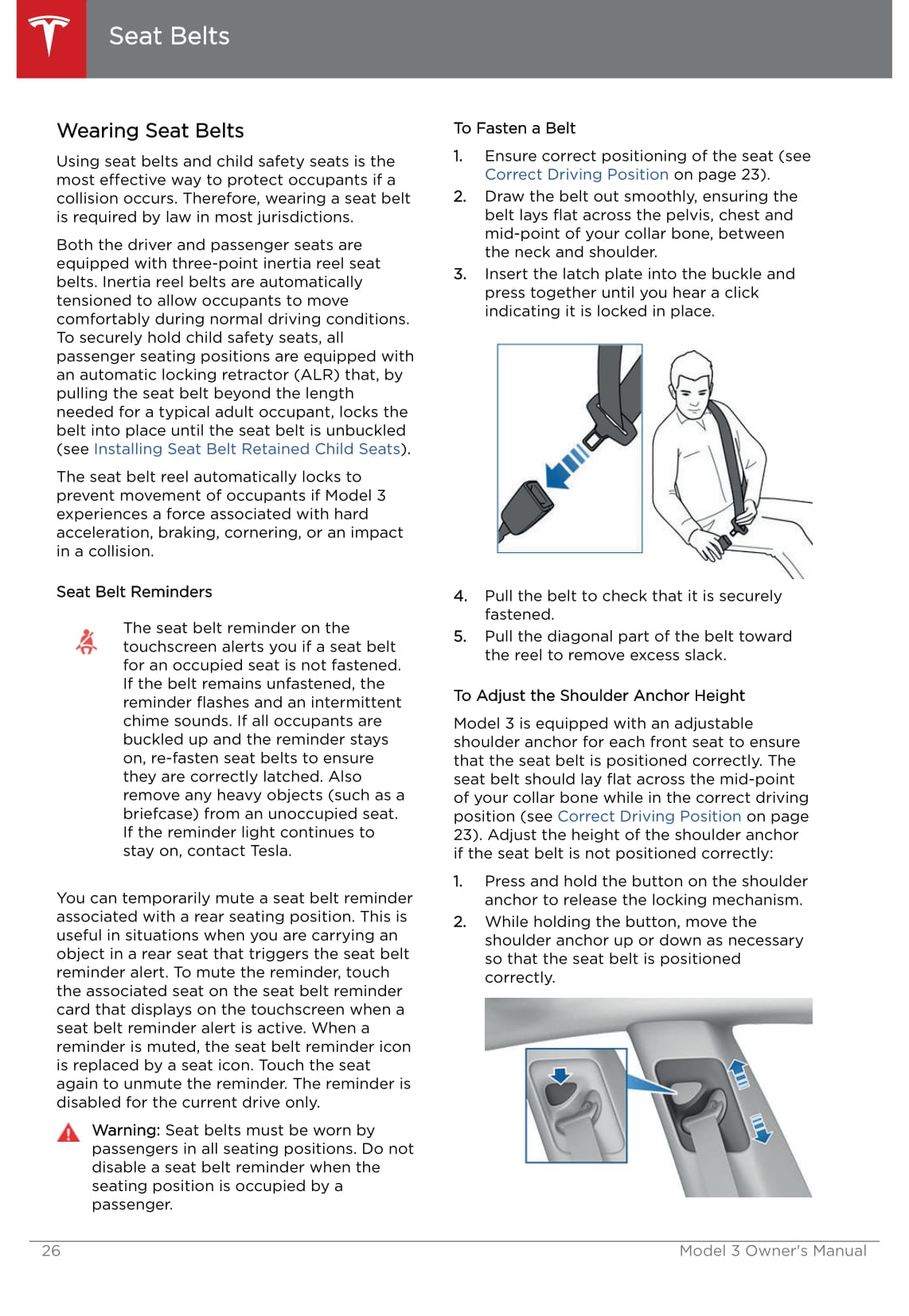 Seat Belts

Wearing Seat Belts

Using seat belts and child safety seats is the most effective way to protect occupants if a collision occurs. Therefore, wearing a seat belt is required by law in most jurisdictions.

Both the driver and passenger seats are equipped with three-point inertia reel seat belts. Inertia reel belts are automatically tensioned to allow occupants to move comfortably during normal driving conditions. To securely hold child safety seats, all passenger seating positions are equipped with an automatic locking retractor (ALR) that, by pulling the seat belt beyond the length needed for a typical adult occupant, locks the belt into place until the seat belt is unbuckled (see Installing Seat Belt Retained Child Seats).

The seat belt reel automatically locks to prevent movement of occupants if Model 3 experiences a force associated with hard acceleration, braking, cornering, or an impact in a collision.

Seat Belt Reminders

The seat belt reminder on the touchscreen alerts you if a seat belt for an occupied seat is not fastened. If the belt remains unfastened, the reminder flashes and an intermittent chime sounds. If all occupants are buckled up and the reminder stays on, re-fasten seat belts to ensure they are correctly latched. Also remove any heavy objects (such as a briefcase) from an unoccupied seat. If the reminder light continues to stay on, contact Tesla.

You can temporarily mute a seat belt reminder associated with a rear seating position. This is useful in situations when you are carrying an object in a rear seat that triggers the seat belt reminder alert. To mute the reminder, touch the associated seat on the seat belt reminder card that displays on the touchscreen when a seat belt reminder alert is active. When a reminder is muted, the seat belt reminder icon is replaced by a seat icon. Touch the seat again to unmute the reminder. The reminder is disabled for the current drive only.

Warning: Seat belts must be worn by passengers in all seating positions. Do not disable a seat belt reminder when the seating position is occupied by a passenger.

To Fasten a Belt

1. Ensure correct positioning of the seat (see Correct Driving Position on page 23).
2. Draw the belt out smoothly, ensuring the belt lays flat across the pelvis, chest and mid-point of your collar bone, between the neck and shoulder.
3. Insert the latch plate into the buckle and press together until you hear a click indicating it is locked in place.
4. Pull the belt to check that it is securely fastened.
5. Pull the diagonal part of the belt toward the reel to remove excess slack.

To Adjust the Shoulder Anchor Height

Model 3 is equipped with an adjustable shoulder anchor for each front seat to ensure that the seat belt is positioned correctly. The seat belt should lay flat across the mid-point of your collar bone while in the correct driving position (see Correct Driving Position on page 23). Adjust the height of the shoulder anchor if the seat belt is not positioned correctly:

1. Press and hold the button on the shoulder anchor to release the locking mechanism.
2. While holding the button, move the shoulder anchor up or down as necessary so that the seat belt is positioned correctly.

26 Model 3 Owner's Manual