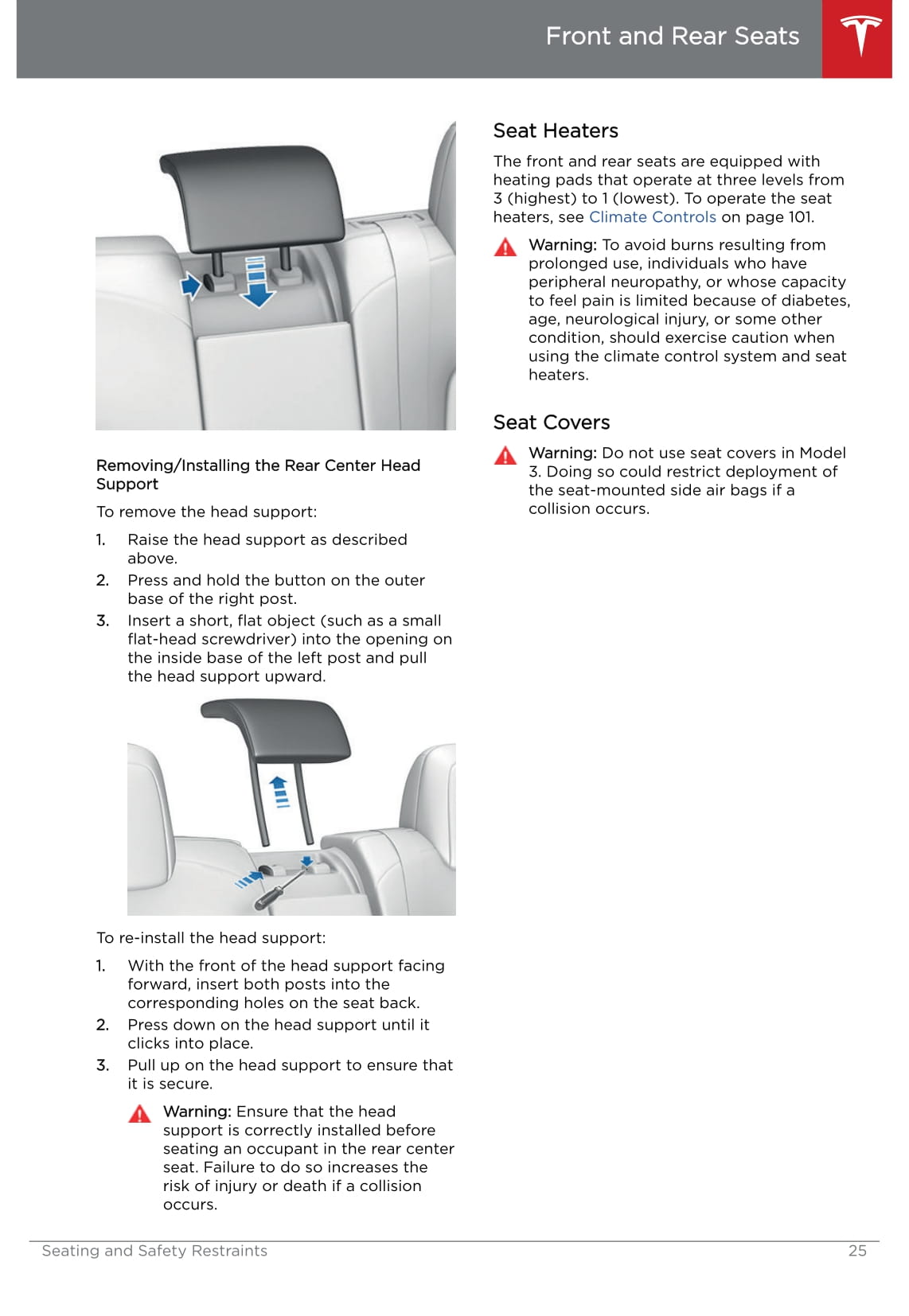 Front and Rear Seats

Removing/Installing the Rear Center Head Support

To remove the head support:

1. Raise the head support as described above.
2. Press and hold the button on the outer base of the right post.
3. Insert a short, flat object (such as a small flat-head screwdriver) into the opening on the inside base of the left post and pull the head support upward.

To re-install the head support:

1. With the front of the head support facing forward, insert both posts into the corresponding holes on the seat back.
2. Press down on the head support until it clicks into place.
3. Pull up on the head support to ensure that it is secure.

Warning: Ensure that the head support is correctly installed before seating an occupant in the rear center seat. Failure to do so increases the risk of injury or death if a collision occurs.

Seat Heaters

The front and rear seats are equipped with heating pads that operate at three levels from 3 (highest) to 1 (lowest). To operate the seat heaters, see Climate Controls on page 101.

Warning: To avoid burns resulting from prolonged use, individuals who have peripheral neuropathy, or whose capacity to feel pain is limited because of diabetes, age, neurological injury, or some other condition, should exercise caution when using the climate control system and seat heaters.

Seat Covers

Warning: Do not use seat covers in Model 3. Doing so could restrict deployment of the seat-mounted side air bags if a collision occurs.

Seating and Safety Restraints 25