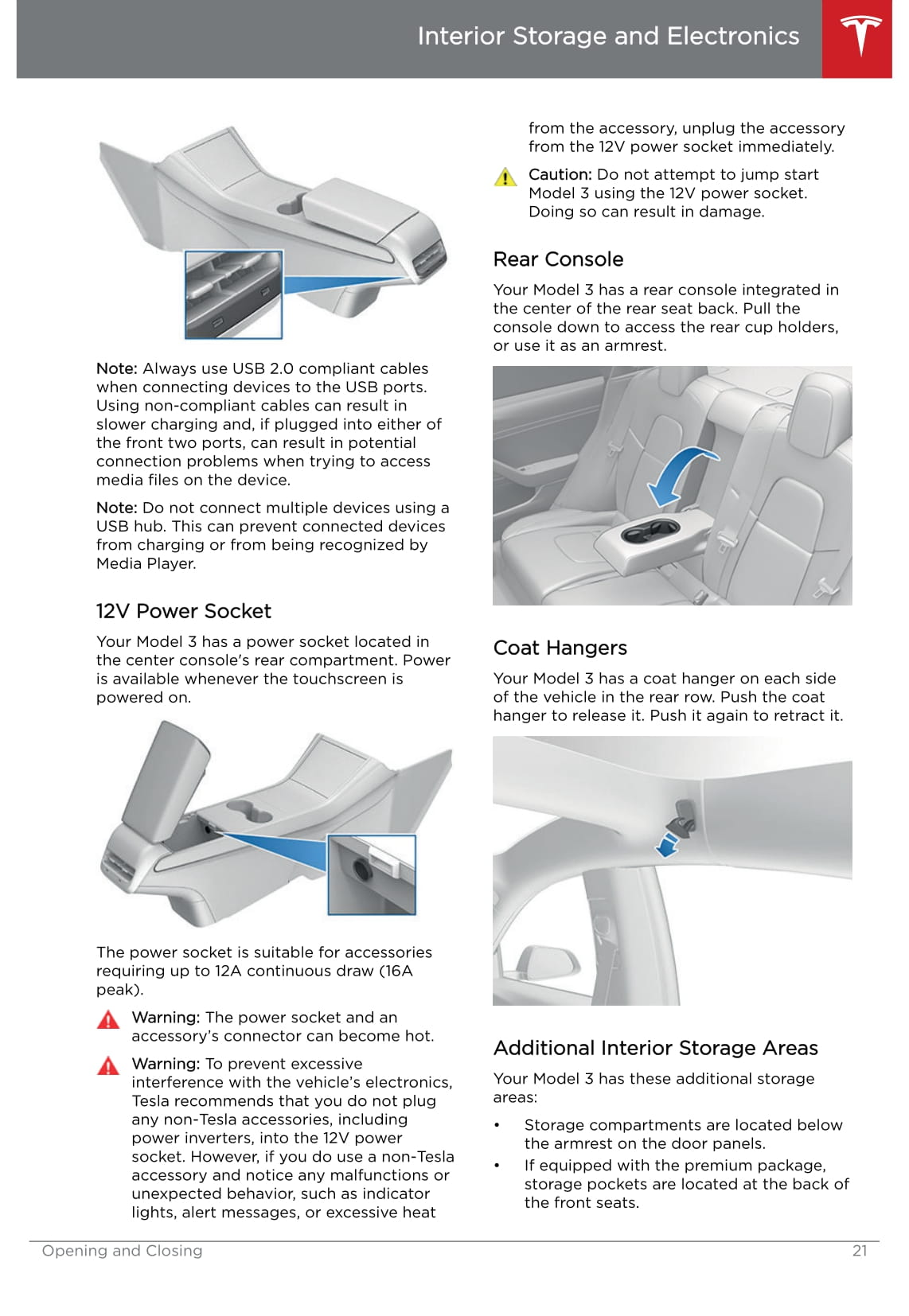 Interior Storage and Electronics

Note: Always use USB 2.0 compliant cables when connecting devices to the USB ports. Using non-compliant cables can result in slower charging and, if plugged into either of the front two ports, can result in potential connection problems when trying to access media files on the device.

Note: Do not connect multiple devices using a USB hub. This can prevent connected devices from charging or from being recognized by Media Player.

12V Power Socket

Your Model 3 has a power socket located in the center console's rear compartment. Power is available whenever the touchscreen is powered on.

The power socket is suitable for accessories requiring up to 12A continuous draw (16A peak).

Warning: The power socket and an accessory's connector can become hot.

Warning: To prevent excessive interference with the vehicle's electronics, Tesla recommends that you do not plug any non-Tesla accessories, including power inverters, into the 12V power socket. However, if you do use a non-Tesla accessory and notice any malfunctions or unexpected behavior, such as indicator lights, alert messages, or excessive heat from the accessory, unplug the accessory from the 12V power socket immediately.

Caution: Do not attempt to jump start Model 3 using the 12V power socket. Doing so can result in damage.

Rear Console

Your Model 3 has a rear console integrated in the center of the rear seat back. Pull the console down to access the rear cup holders, or use it as an armrest.

Coat Hangers

Your Model 3 has a coat hanger on each side of the vehicle in the rear row. Push the coat hanger to release it. Push it again to retract it.

Additional Interior Storage Areas

Your Model 3 has these additional storage areas:

• Storage compartments are located below the armrest on the door panels.
• If equipped with the premium package, storage pockets are located at the back of the front seats.

Opening and Closing 21