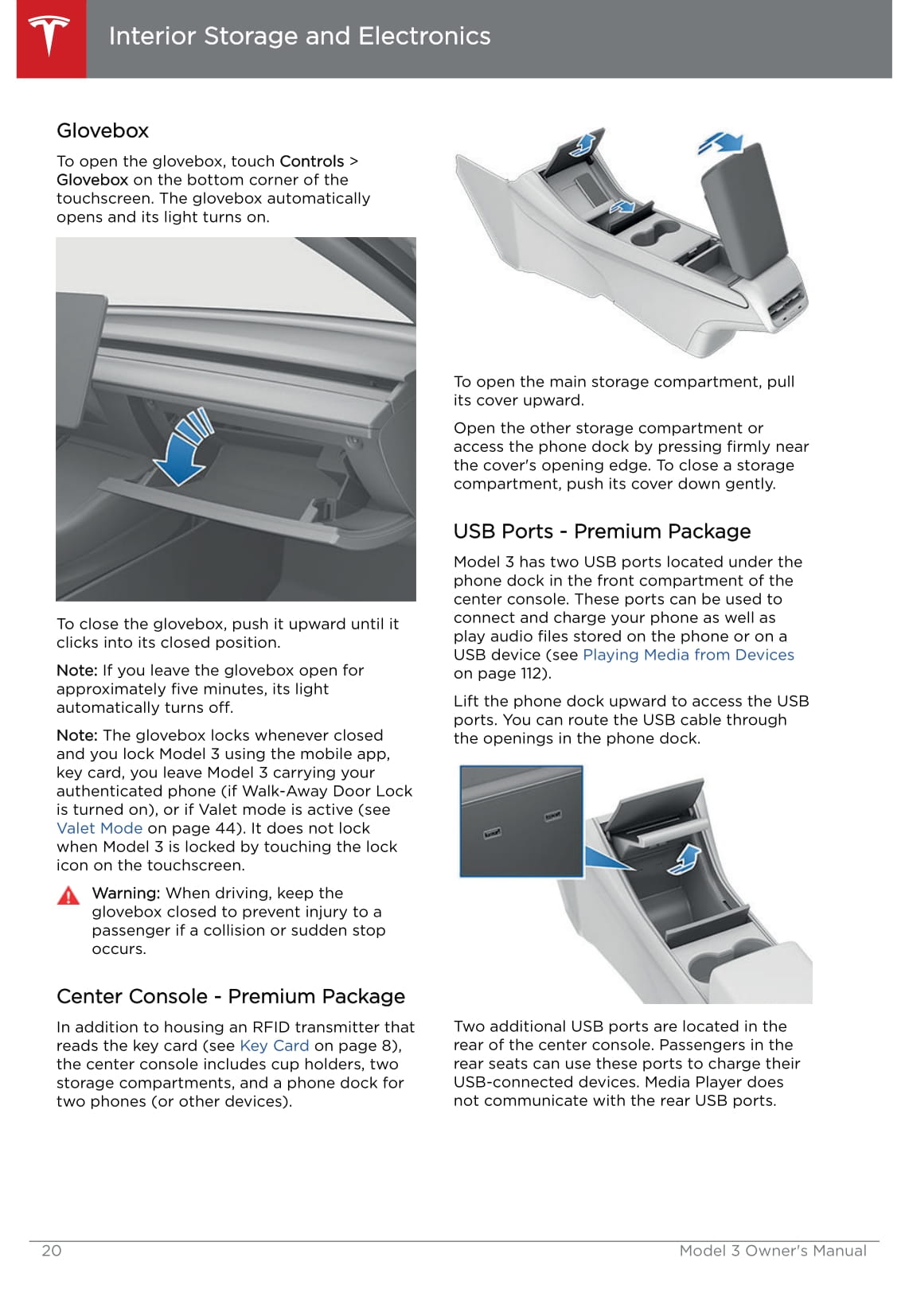 Interior Storage and Electronics

Glovebox

To open the glovebox, touch Controls > Glovebox on the bottom corner of the touchscreen. The glovebox automatically opens and its light turns on.

To close the glovebox, push it upward until it clicks into its closed position.

Note: If you leave the glovebox open for approximately five minutes, its light automatically turns off.

Note: The glovebox locks whenever closed and you lock Model 3 using the mobile app, key card, you leave Model 3 carrying your authenticated phone (if Walk-Away Door Lock is turned on), or if Valet mode is active (see Valet Mode on page 44). It does not lock when Model 3 is locked by touching the lock icon on the touchscreen.

Warning: When driving, keep the glovebox closed to prevent injury to a passenger if a collision or sudden stop occurs.

Center Console - Premium Package

In addition to housing an RFID transmitter that reads the key card (see Key Card on page 8), the center console includes cup holders, two storage compartments, and a phone dock for two phones (or other devices).

To open the main storage compartment, pull its cover upward.

Open the other storage compartment or access the phone dock by pressing firmly near the cover's opening edge. To close a storage compartment, push its cover down gently.

USB Ports - Premium Package

Model 3 has two USB ports located under the phone dock in the front compartment of the center console. These ports can be used to connect and charge your phone as well as play audio files stored on the phone or on a USB device (see Playing Media from Devices on page 112).

Lift the phone dock upward to access the USB ports. You can route the USB cable through the openings in the phone dock.

Two additional USB ports are located in the rear of the center console. Passengers in the rear seats can use these ports to charge their USB-connected devices. Media Player does not communicate with the rear USB ports.

20 Model 3 Owner's Manual