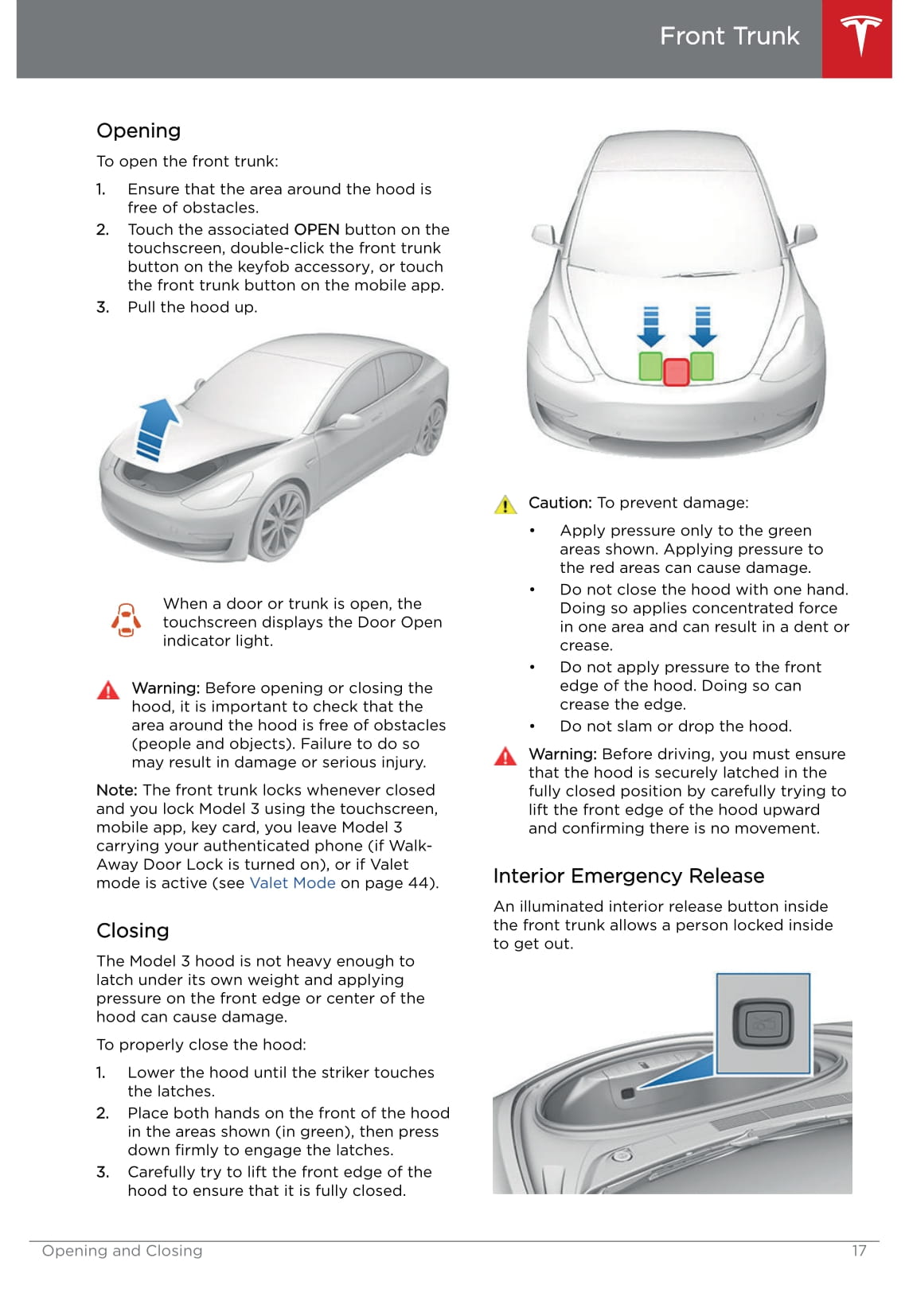 Front Trunk

Opening

To open the front trunk:

1. Ensure that the area around the hood is free of obstacles.
2. Touch the associated OPEN button on the touchscreen, double-click the front trunk button on the keyfob accessory, or touch the front trunk button on the mobile app.
3. Pull the hood up.

When a door or trunk is open, the touchscreen displays the Door Open indicator light.

Warning: Before opening or closing the hood, it is important to check that the area around the hood is free of obstacles (people and objects). Failure to do so may result in damage or serious injury.

Note: The front trunk locks whenever closed and you lock Model 3 using the touchscreen, mobile app, key card, you leave Model 3 carrying your authenticated phone (if Walk-Away Door Lock is turned on), or if Valet mode is active (see Valet Mode on page 44).

Closing

The Model 3 hood is not heavy enough to latch under its own weight and applying pressure on the front edge or center of the hood can cause damage.

To properly close the hood:

1. Lower the hood until the striker touches the latches.
2. Place both hands on the front of the hood in the areas shown (in green), then press down firmly to engage the latches.
3. Carefully try to lift the front edge of the hood to ensure that it is fully closed.

Caution: To prevent damage:

• Apply pressure only to the green areas shown. Applying pressure to the red areas can cause damage.
• Do not close the hood with one hand. Doing so applies concentrated force in one area and can result in a dent or crease.
• Do not apply pressure to the front edge of the hood. Doing so can crease the edge.
• Do not slam or drop the hood.

Warning: Before driving, you must ensure that the hood is securely latched in the fully closed position by carefully trying to lift the front edge of the hood upward and confirming there is no movement.

Interior Emergency Release

An illuminated interior release button inside the front trunk allows a person locked inside to get out.

Opening and Closing 17