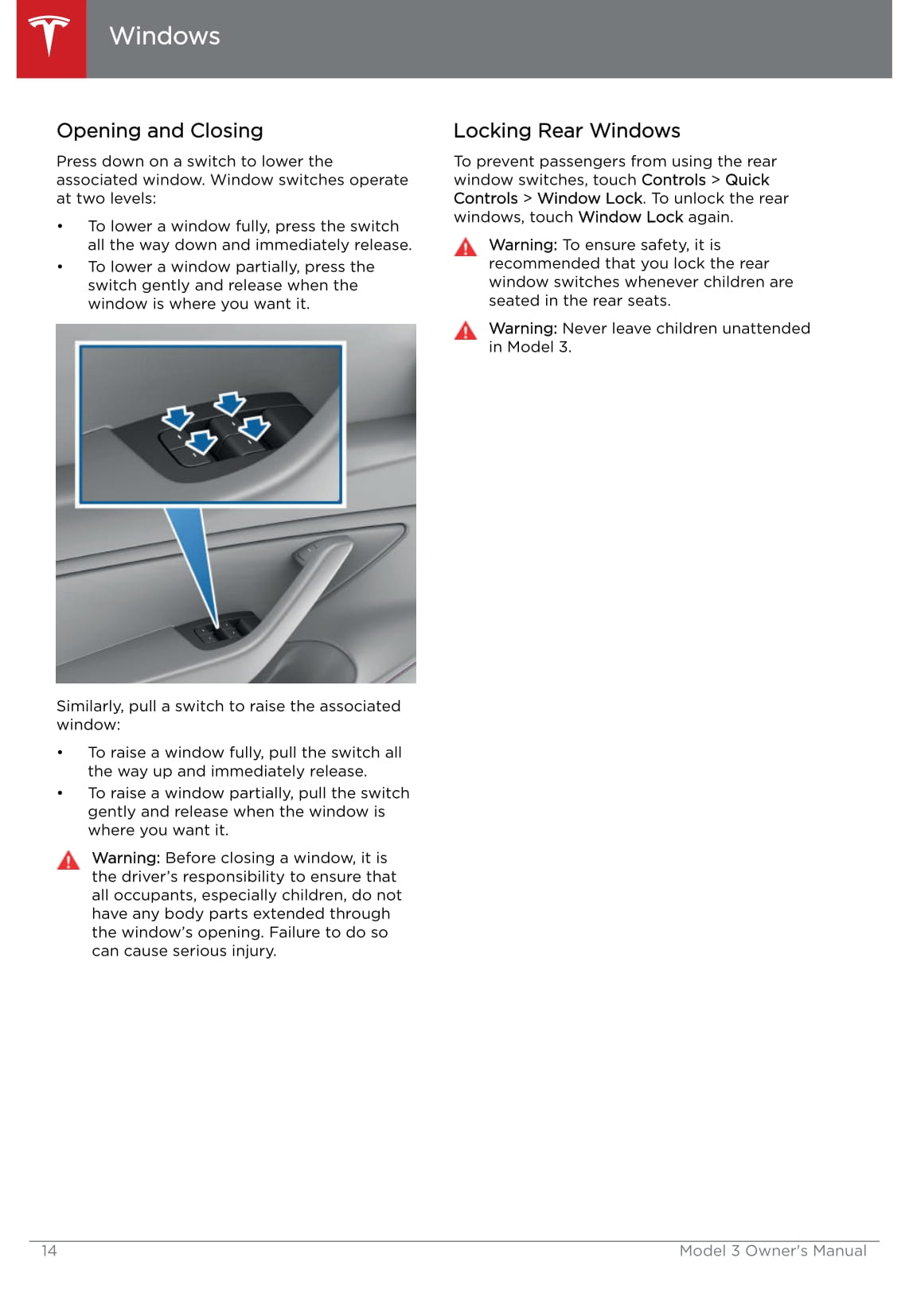 Windows

Opening and Closing

Press down on a switch to lower the associated window. Window switches operate at two levels:

• To lower a window fully, press the switch all the way down and immediately release.
• To lower a window partially, press the switch gently and release when the window is where you want it.

Similarly, pull a switch to raise the associated window:

• To raise a window fully, pull the switch all the way up and immediately release.
• To raise a window partially, pull the switch gently and release when the window is where you want it.

Warning: Before closing a window, it is the driver's responsibility to ensure that all occupants, especially children, do not have any body parts extended through the window's opening. Failure to do so can cause serious injury.

Locking Rear Windows

To prevent passengers from using the rear window switches, touch Controls > Quick Controls > Window Lock. To unlock the rear windows, touch Window Lock again.

Warning: To ensure safety, it is recommended that you lock the rear window switches whenever children are seated in the rear seats.

Warning: Never leave children unattended in Model 3.

14 Model 3 Owner's Manual