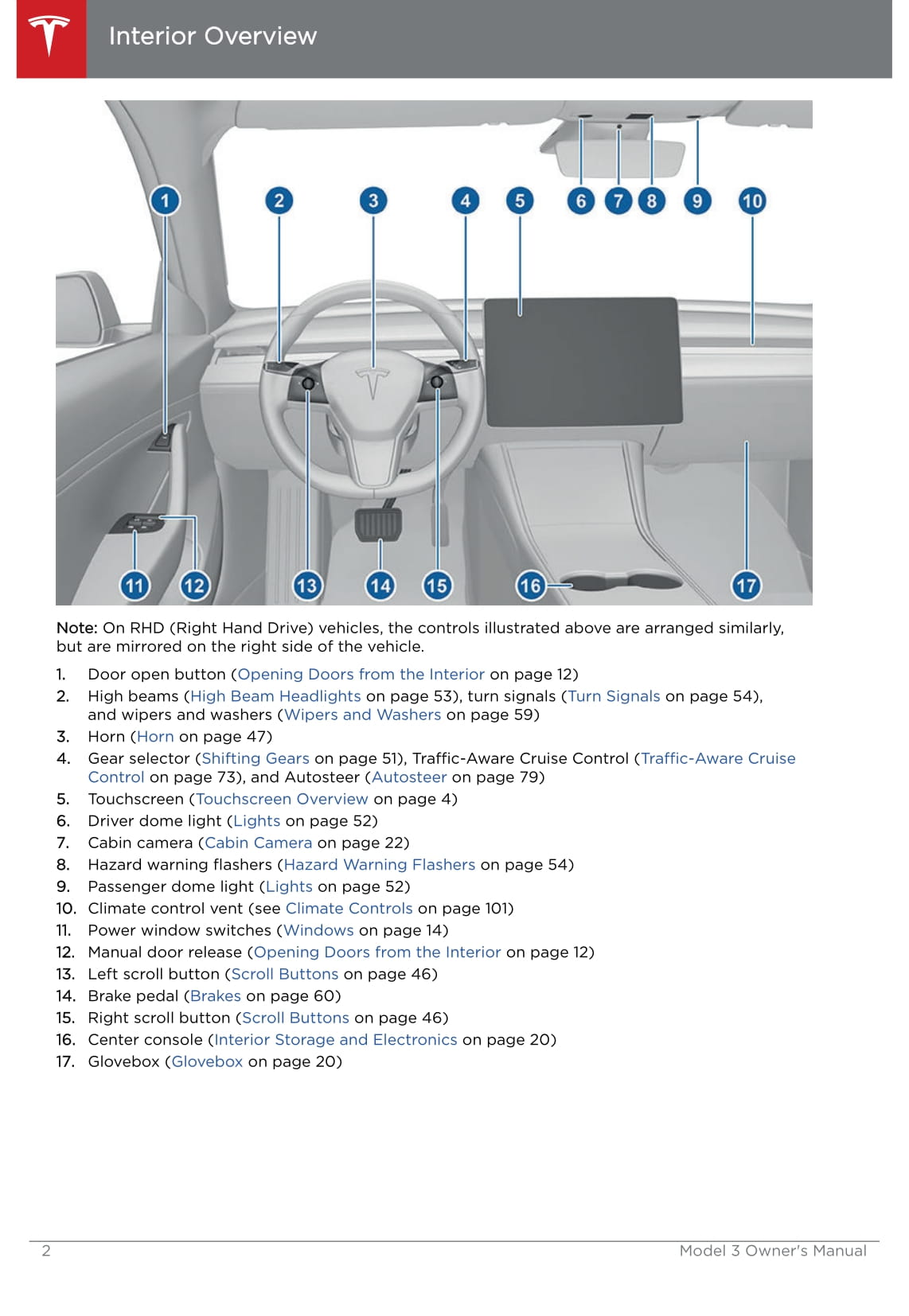 Interior Overview

1 2 3 4 5 6 7 8 9 10

11 12 13 14 15 16 17

Note: On RHD (Right Hand Drive) vehicles, the controls illustrated above are arranged similarly, but are mirrored on the right side of the vehicle.

1. Door open button (Opening Doors from the Interior on page 12)
2. High beams (High Beam Headlights on page 53), turn signals (Turn Signals on page 54), and wipers and washers (Wipers and Washers on page 59)
3. Horn (Horn on page 47)
4. Gear selector (Shifting Gears on page 51), Traffic-Aware Cruise Control (Traffic-Aware Cruise Control on page 73), and Autosteer (Autosteer on page 79)
5. Touchscreen (Touchscreen Overview on page 4)
6. Driver dome light (Lights on page 52)
7. Cabin camera (Cabin Camera on page 22)
8. Hazard warning flashers (Hazard Warning Flashers on page 54)
9. Passenger dome light (Lights on page 52)
10. Climate control vent (see Climate Controls on page 101)
11. Power window switches (Windows on page 14)
12. Manual door release (Opening Doors from the Interior on page 12)
13. Left scroll button (Scroll Buttons on page 46)
14. Brake pedal (Brakes on page 60)
15. Right scroll button (Scroll Buttons on page 46)
16. Center console (Interior Storage and Electronics on page 20)
17. Glovebox (Glovebox on page 20)

2 Model 3 Owner's Manual