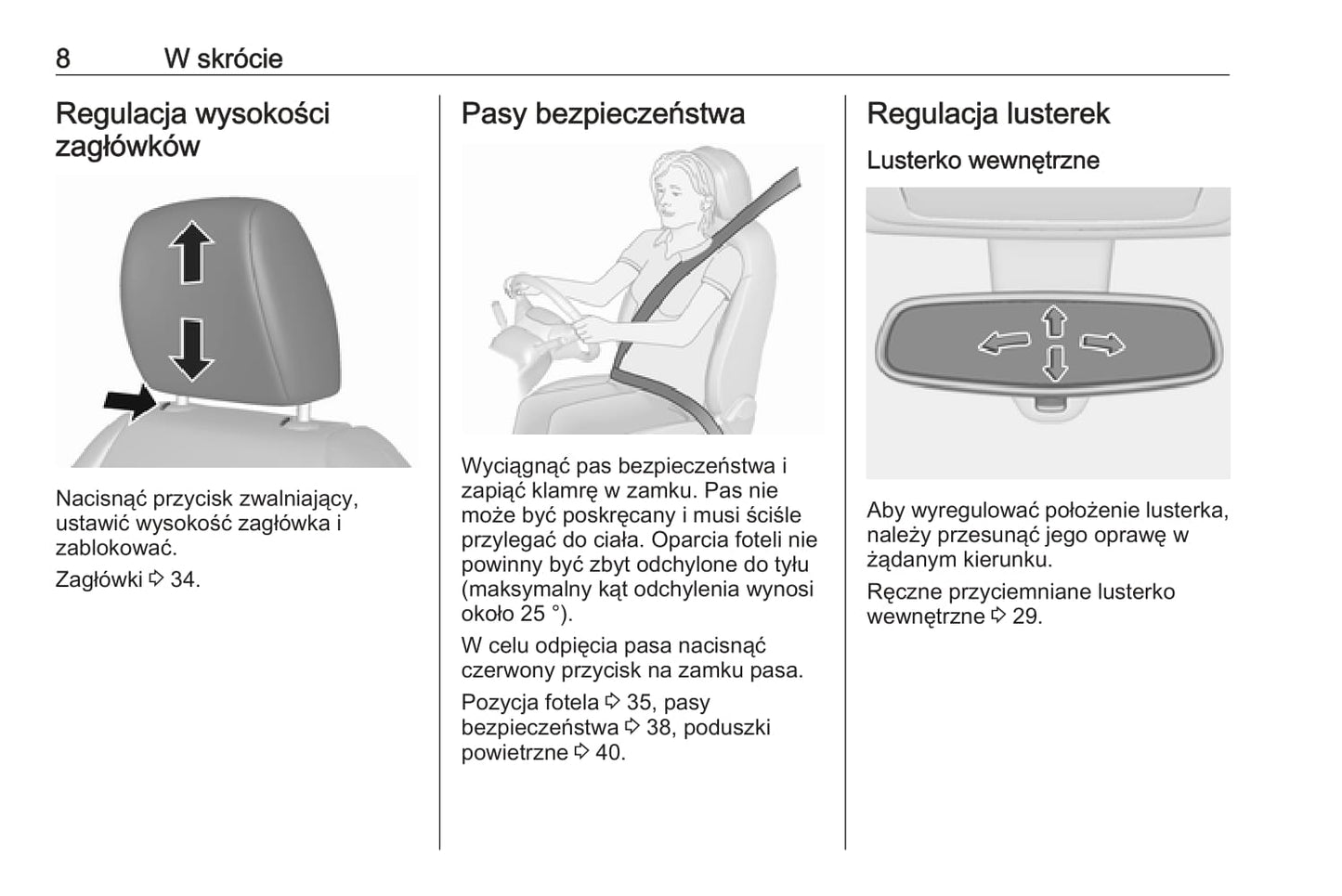 8 W skrócie

Regulacja wysokości zagłówków

Nacisnąć przycisk zwalniający, ustawić wysokość zagłówka i zablokować.

Zagłówki ⇨ 34.

Pasy bezpieczeństwa

Wyciągnąć pas bezpieczeństwa i zapiąć klamrę w zamku. Pas nie może być poskręcany i musi ściśle przylegać do ciała. Oparcia foteli nie powinny być zbyt odchylone do tyłu (maksymalny kąt odchylenia wynosi około 25 °).

W celu odpięcia pasa nacisnąć czerwony przycisk na zamku pasa.

Pozycja fotela ⇨ 35, pasy bezpieczeństwa ⇨ 38, poduszki powietrzne ⇨ 40.

Regulacja lusterek

Lusterko wewnętrzne

Aby wyregulować położenie lusterka, należy przesunąć jego oprawę w żądanym kierunku.

Ręczne przyciemniane lusterko wewnętrzne ⇨ 29.