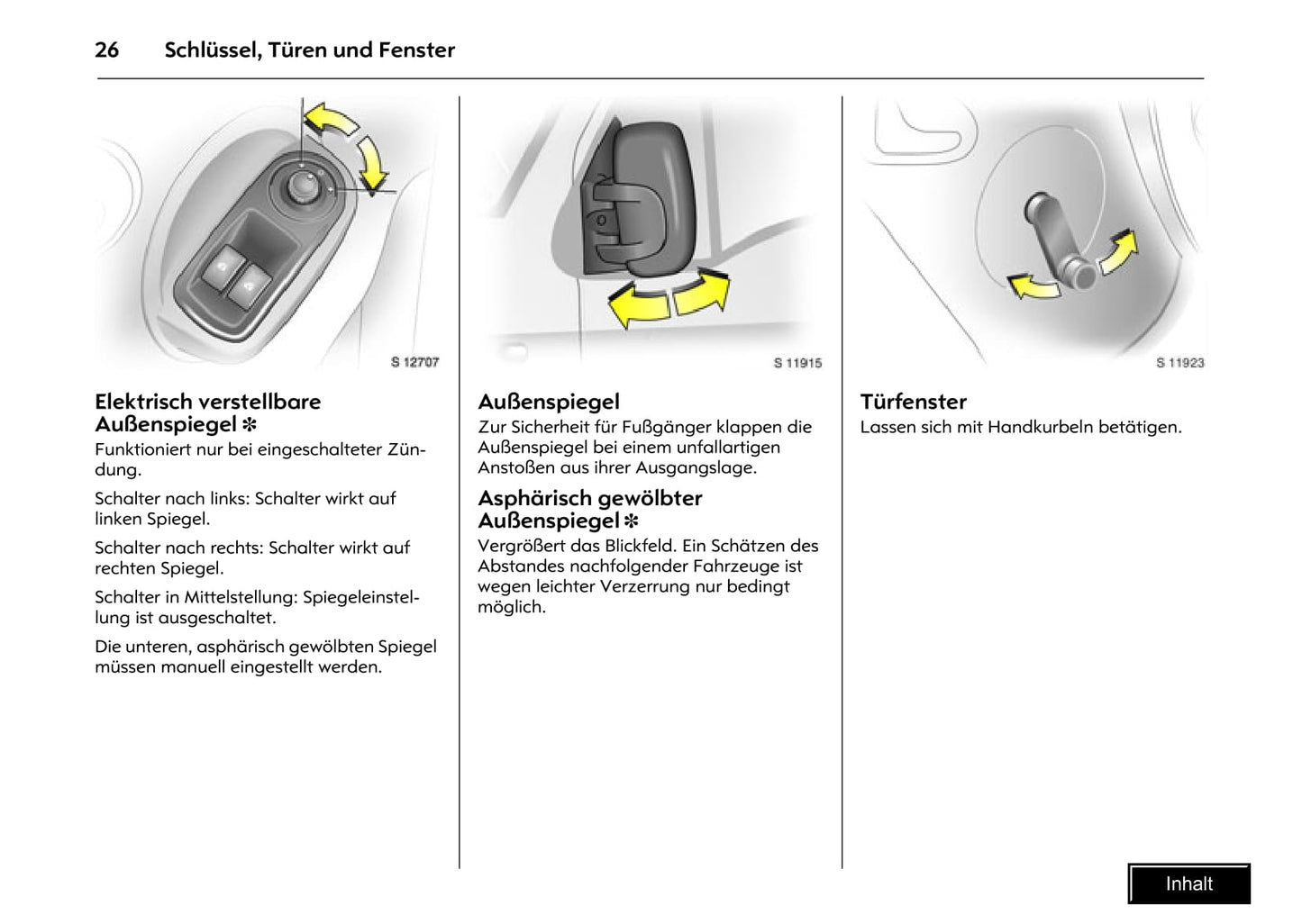 26 Schlüssel, Türen und Fenster

S 12707

Elektrisch verstellbare Außenspiegel ✻
Funktioniert nur bei eingeschalteter Zündung.

Schalter nach links: Schalter wirkt auf linken Spiegel.

Schalter nach rechts: Schalter wirkt auf rechten Spiegel.

Schalter in Mittelstellung: Spiegeleinstellung ist ausgeschaltet.

Die unteren, asphärisch gewölbten Spiegel müssen manuell eingestellt werden.

S 11915

Außenspiegel
Zur Sicherheit für Fußgänger klappen die Außenspiegel bei einem unfallartigen Anstoßen aus ihrer Ausgangslage.

Asphärisch gewölbter Außenspiegel ✻
Vergrößert das Blickfeld. Ein Schätzen des Abstandes nachfolgender Fahrzeuge ist wegen leichter Verzerrung nur bedingt möglich.

S 11923

Türfenster
Lassen sich mit Handkurbeln betätigen.

Inhalt