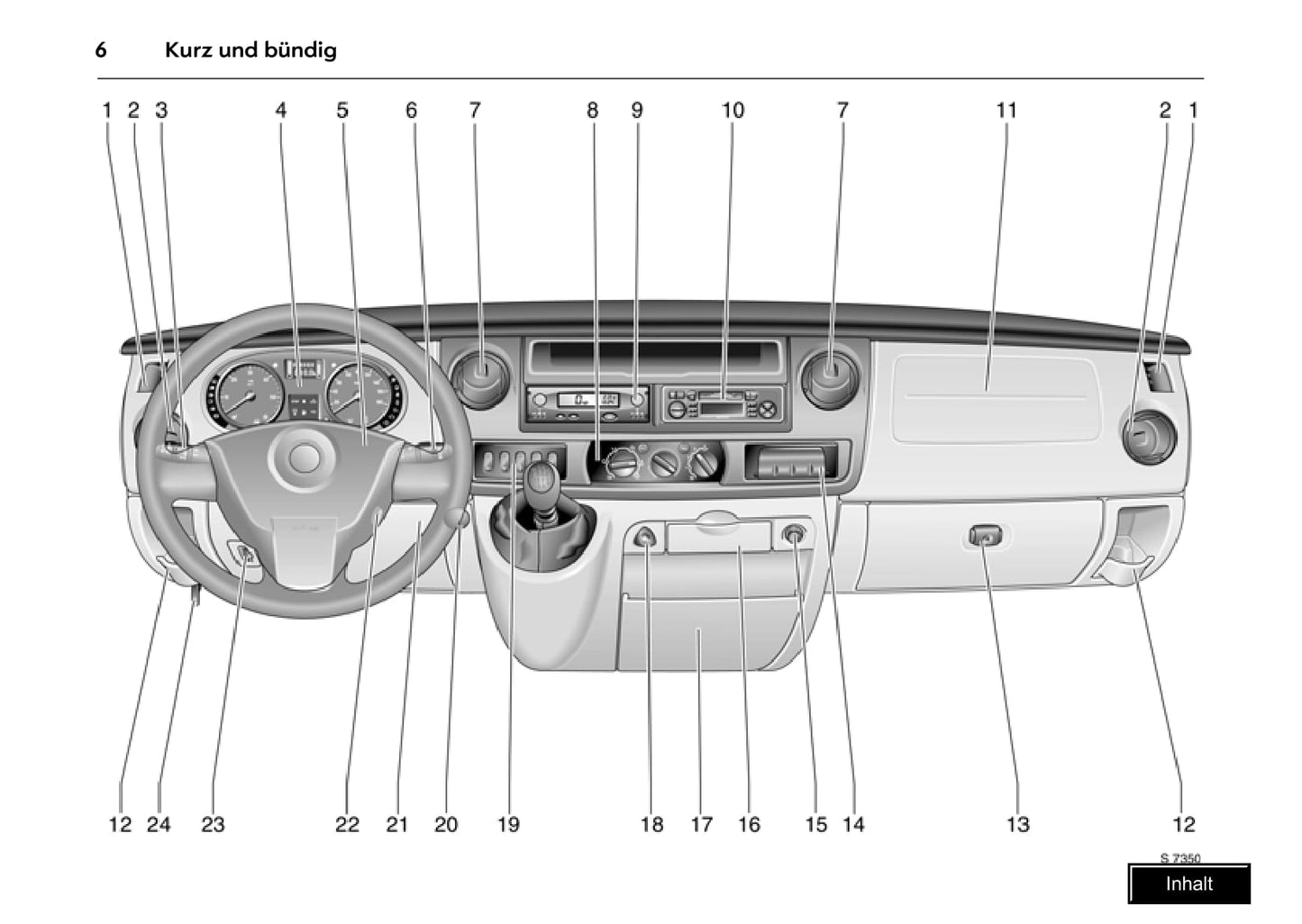 6 Kurz und bündig

1 2 3 4 5 6 7 8 9 10 7 11 2 1

12 24 23 22 21 20 19 18 17 16 15 14 13 12

S 7350

Inhalt