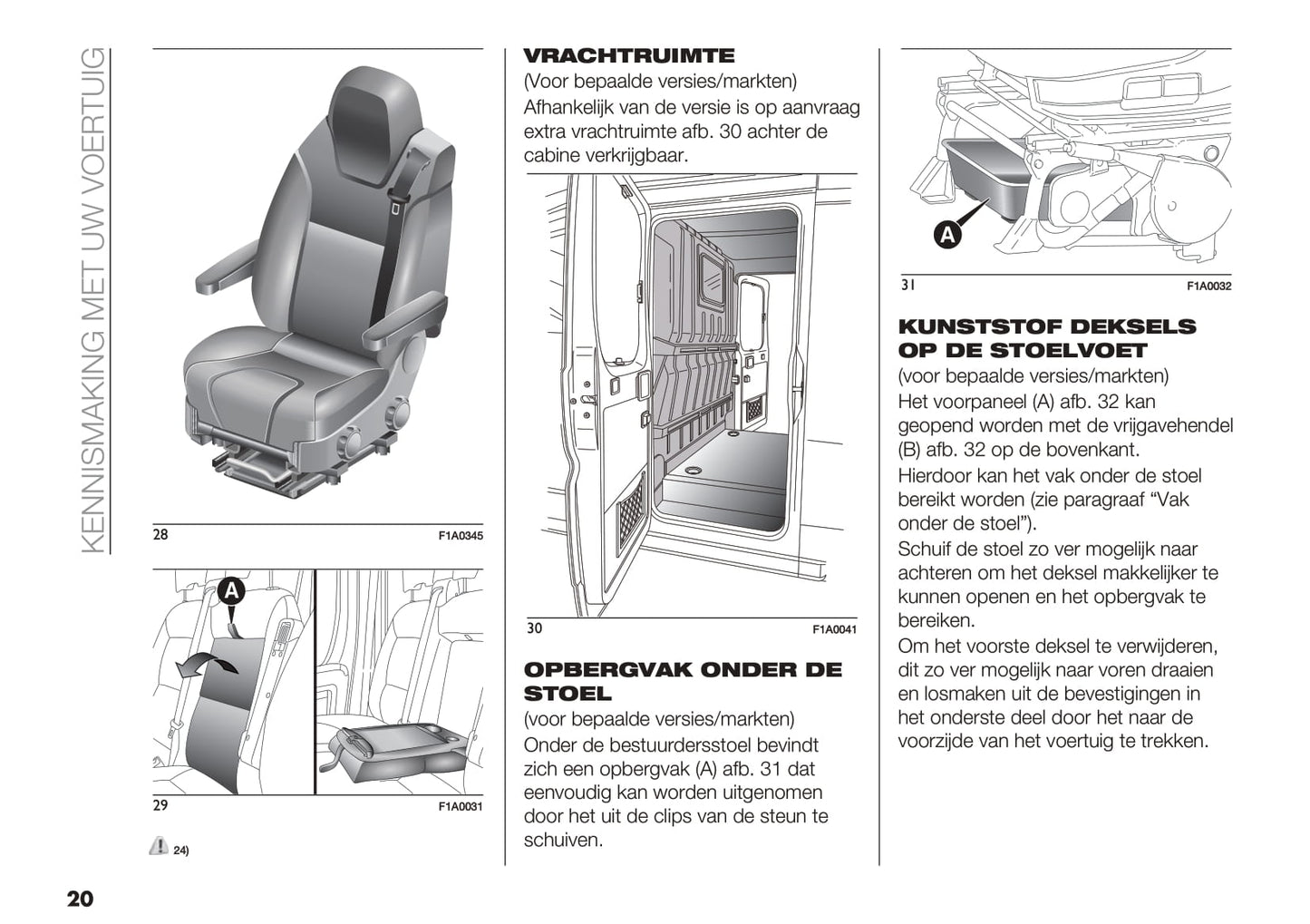 KENNISMAKING MET UW VOERTUIG

28 F1A0345

A

29 F1A0031

24)

VRACHTRUIMTE
(Voor bepaalde versies/markten)
Afhankelijk van de versie is op aanvraag extra vrachtruimte afb. 30 achter de cabine verkrijgbaar.

30 F1A0041

OPBERGVAK ONDER DE STOEL
(voor bepaalde versies/markten)
Onder de bestuurdersstoel bevindt zich een opbergvak (A) afb. 31 dat eenvoudig kan worden uitgenomen door het uit de clips van de steun te schuiven.

A

31 F1A0032

KUNSTSTOF DEKSELS OP DE STOELVOET
(voor bepaalde versies/markten)
Het voorpaneel (A) afb. 32 kan geopend worden met de vrijgavehendel (B) afb. 32 op de bovenkant.
Hierdoor kan het vak onder de stoel bereikt worden (zie paragraaf “Vak onder de stoel”).
Schuif de stoel zo ver mogelijk naar achteren om het deksel makkelijker te kunnen openen en het opbergvak te bereiken.
Om het voorste deksel te verwijderen, dit zo ver mogelijk naar voren draaien en losmaken uit de bevestigingen in het onderste deel door het naar de voorzijde van het voertuig te trekken.

20