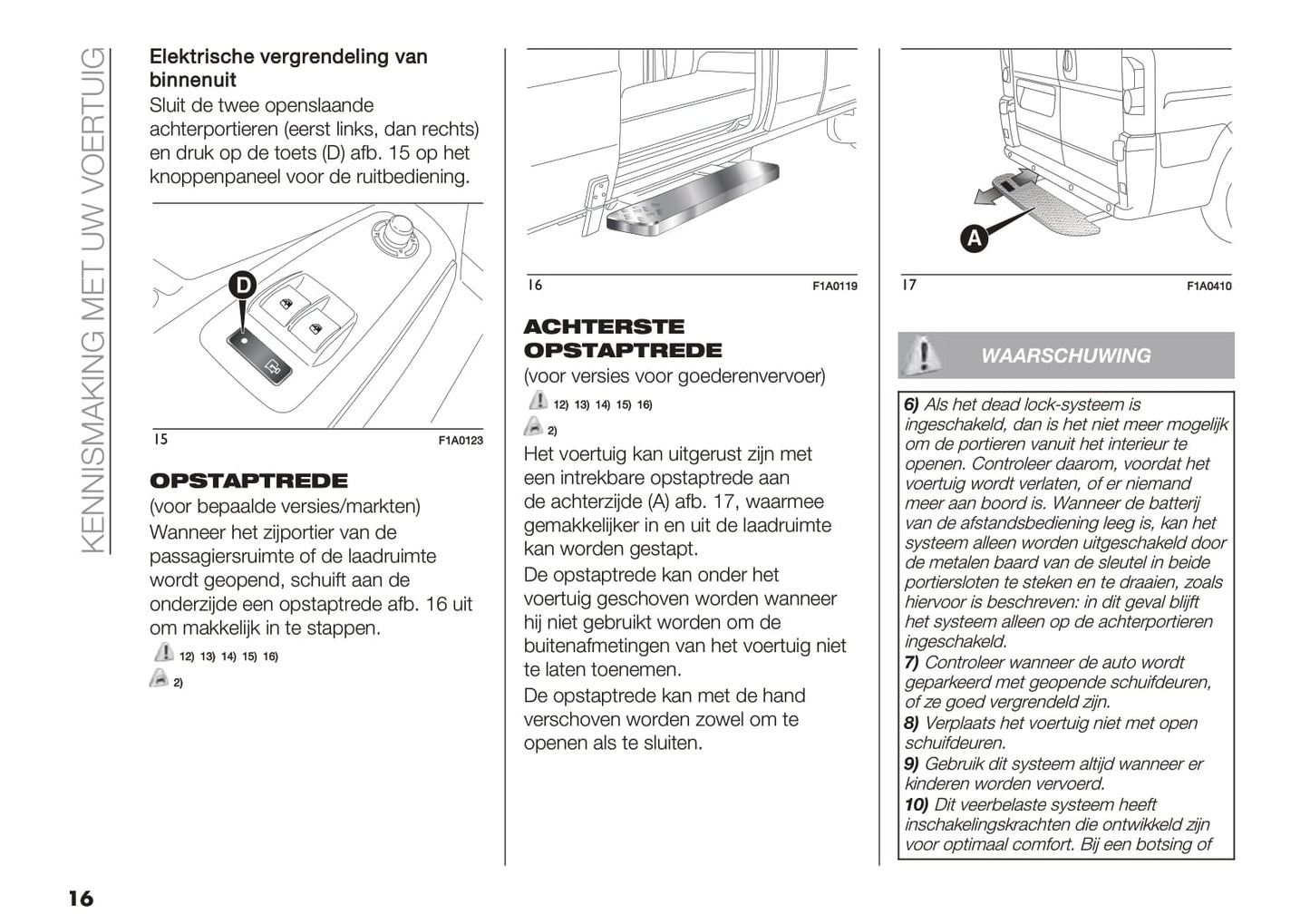 KENNISMAKING MET UW VOERTUIG

Elektrische vergrendeling van binnenuit
Sluit de twee openslaande achterportieren (eerst links, dan rechts) en druk op de toets (D) afb. 15 op het knoppenpaneel voor de ruitbediening.

D

15 F1A0123

OPSTAPTREDE
(voor bepaalde versies/markten)
Wanneer het zijportier van de passagiersruimte of de laadruimte wordt geopend, schuift aan de onderzijde een opstaptrede afb. 16 uit om makkelijk in te stappen.
12) 13) 14) 15) 16)
2)

16 F1A0119

ACHTERSTE OPSTAPTREDE
(voor versies voor goederenvervoer)
12) 13) 14) 15) 16)
2)
Het voertuig kan uitgerust zijn met een intrekbare opstaptrede aan de achterzijde (A) afb. 17, waarmee gemakkelijker in en uit de laadruimte kan worden gestapt.
De opstaptrede kan onder het voertuig geschoven worden wanneer hij niet gebruikt worden om de buitenafmetingen van het voertuig niet te laten toenemen.
De opstaptrede kan met de hand verschoven worden zowel om te openen als te sluiten.

A

17 F1A0410

WAARSCHUWING

6) Als het dead lock-systeem is ingeschakeld, dan is het niet meer mogelijk om de portieren vanuit het interieur te openen. Controleer daarom, voordat het voertuig wordt verlaten, of er niemand meer aan boord is. Wanneer de batterij van de afstandsbediening leeg is, kan het systeem alleen worden uitgeschakeld door de metalen baard van de sleutel in beide portiersloten te steken en te draaien, zoals hiervoor is beschreven: in dit geval blijft het systeem alleen op de achterportieren ingeschakeld.
7) Controleer wanneer de auto wordt geparkeerd met geopende schuifdeuren, of ze goed vergrendeld zijn.
8) Verplaats het voertuig niet met open schuifdeuren.
9) Gebruik dit systeem altijd wanneer er kinderen worden vervoerd.
10) Dit veerbelaste systeem heeft inschakelingskrachten die ontwikkeld zijn voor optimaal comfort. Bij een botsing of

16