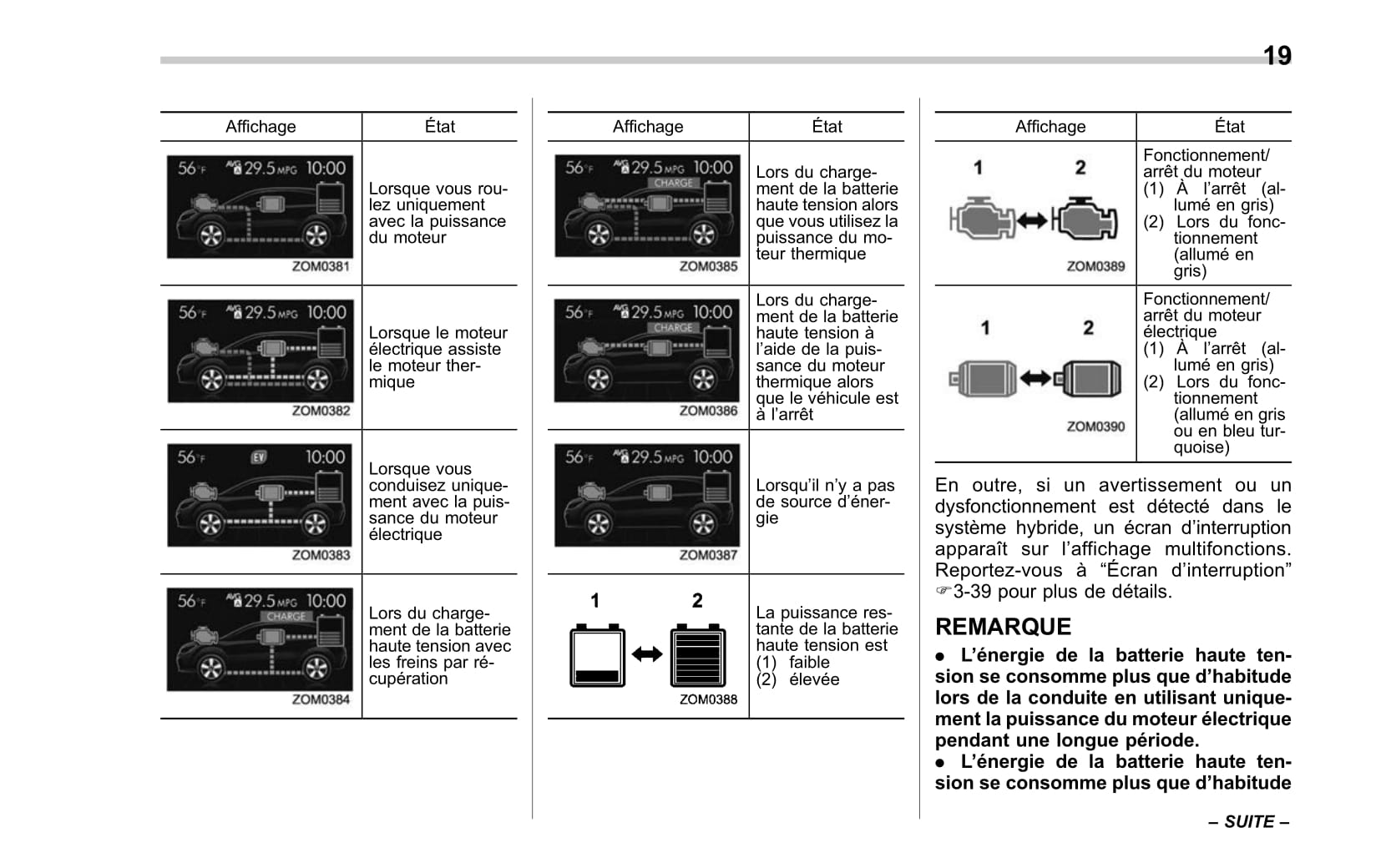 19

| Affichage | État |
|---|---|
| 56°F AVG 29.5 MPG 10:00 ZOM0381 | Lorsque vous roulez uniquement avec la puissance du moteur |
| 56°F AVG 29.5 MPG 10:00 ZOM0382 | Lorsque le moteur électrique assiste le moteur thermique |
| 56°F EV 10:00 ZOM0383 | Lorsque vous conduisez uniquement avec la puissance du moteur électrique |
| 56°F AVG 29.5 MPG 10:00 CHARGE ZOM0384 | Lors du chargement de la batterie haute tension avec les freins par récupération |

| Affichage | État |
|---|---|
| 56°F AVG 29.5 MPG 10:00 CHARGE ZOM0385 | Lors du chargement de la batterie haute tension alors que vous utilisez la puissance du moteur thermique |
| 56°F AVG 29.5 MPG 10:00 CHARGE ZOM0386 | Lors du chargement de la batterie haute tension à l'aide de la puissance du moteur thermique alors que le véhicule est à l'arrêt |
| 56°F AVG 29.5 MPG 10:00 ZOM0387 | Lorsqu'il n'y a pas de source d'énergie |
| 1 2 ZOM0388 | La puissance restante de la batterie haute tension est (1) faible (2) élevée |

| Affichage | État |
|---|---|
| 1 2 ZOM0389 | Fonctionnement/ arrêt du moteur (1) À l'arrêt (allumé en gris) (2) Lors du fonctionnement (allumé en gris) |
| 1 2 ZOM0390 | Fonctionnement/ arrêt du moteur électrique (1) À l'arrêt (allumé en gris) (2) Lors du fonctionnement (allumé en gris ou en bleu turquoise) |

En outre, si un avertissement ou un dysfonctionnement est détecté dans le système hybride, un écran d'interruption apparaît sur l'affichage multifonctions. Reportez-vous à "Écran d'interruption" ☞3-39 pour plus de détails.

REMARQUE

● L'énergie de la batterie haute tension se consomme plus que d'habitude lors de la conduite en utilisant uniquement la puissance du moteur électrique pendant une longue période.
● L'énergie de la batterie haute tension se consomme plus que d'habitude

– SUITE –