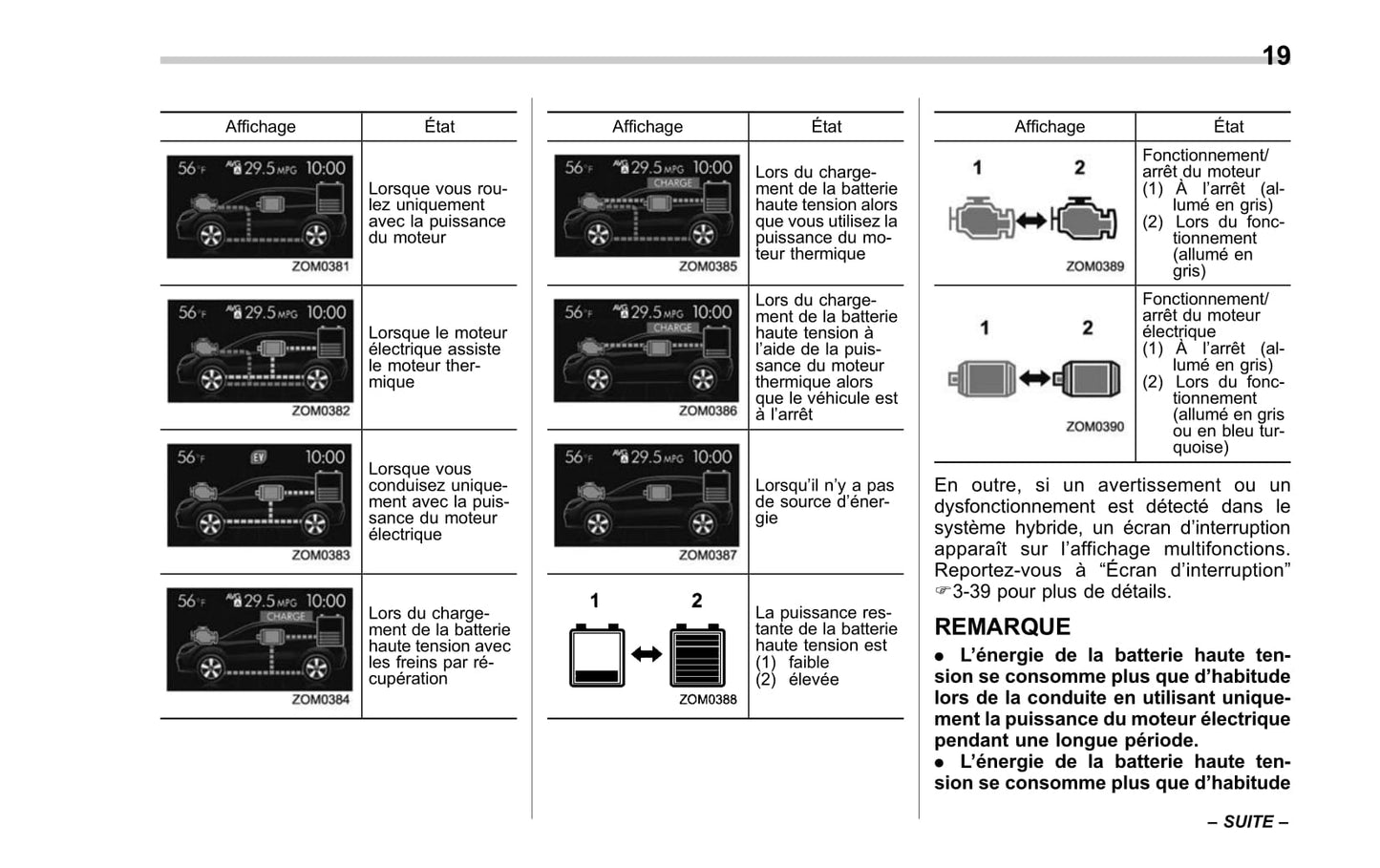 19

| Affichage | État |
|---|---|
| 56°F AVG 29.5 MPG 10:00 ZOM0381 | Lorsque vous roulez uniquement avec la puissance du moteur |
| 56°F AVG 29.5 MPG 10:00 ZOM0382 | Lorsque le moteur électrique assiste le moteur thermique |
| 56°F EV 10:00 ZOM0383 | Lorsque vous conduisez uniquement avec la puissance du moteur électrique |
| 56°F AVG 29.5 MPG 10:00 CHARGE ZOM0384 | Lors du chargement de la batterie haute tension avec les freins par récupération |

| Affichage | État |
|---|---|
| 56°F AVG 29.5 MPG 10:00 CHARGE ZOM0385 | Lors du chargement de la batterie haute tension alors que vous utilisez la puissance du moteur thermique |
| 56°F AVG 29.5 MPG 10:00 CHARGE ZOM0386 | Lors du chargement de la batterie haute tension à l'aide de la puissance du moteur thermique alors que le véhicule est à l'arrêt |
| 56°F AVG 29.5 MPG 10:00 ZOM0387 | Lorsqu'il n'y a pas de source d'énergie |
| 1 2 ZOM0388 | La puissance restante de la batterie haute tension est (1) faible (2) élevée |

| Affichage | État |
|---|---|
| 1 2 ZOM0389 | Fonctionnement/ arrêt du moteur (1) À l'arrêt (allumé en gris) (2) Lors du fonctionnement (allumé en gris) |
| 1 2 ZOM0390 | Fonctionnement/ arrêt du moteur électrique (1) À l'arrêt (allumé en gris) (2) Lors du fonctionnement (allumé en gris ou en bleu turquoise) |

En outre, si un avertissement ou un dysfonctionnement est détecté dans le système hybride, un écran d'interruption apparaît sur l'affichage multifonctions. Reportez-vous à "Écran d'interruption" ☞3-39 pour plus de détails.

REMARQUE

● L'énergie de la batterie haute tension se consomme plus que d'habitude lors de la conduite en utilisant uniquement la puissance du moteur électrique pendant une longue période.
● L'énergie de la batterie haute tension se consomme plus que d'habitude

– SUITE –