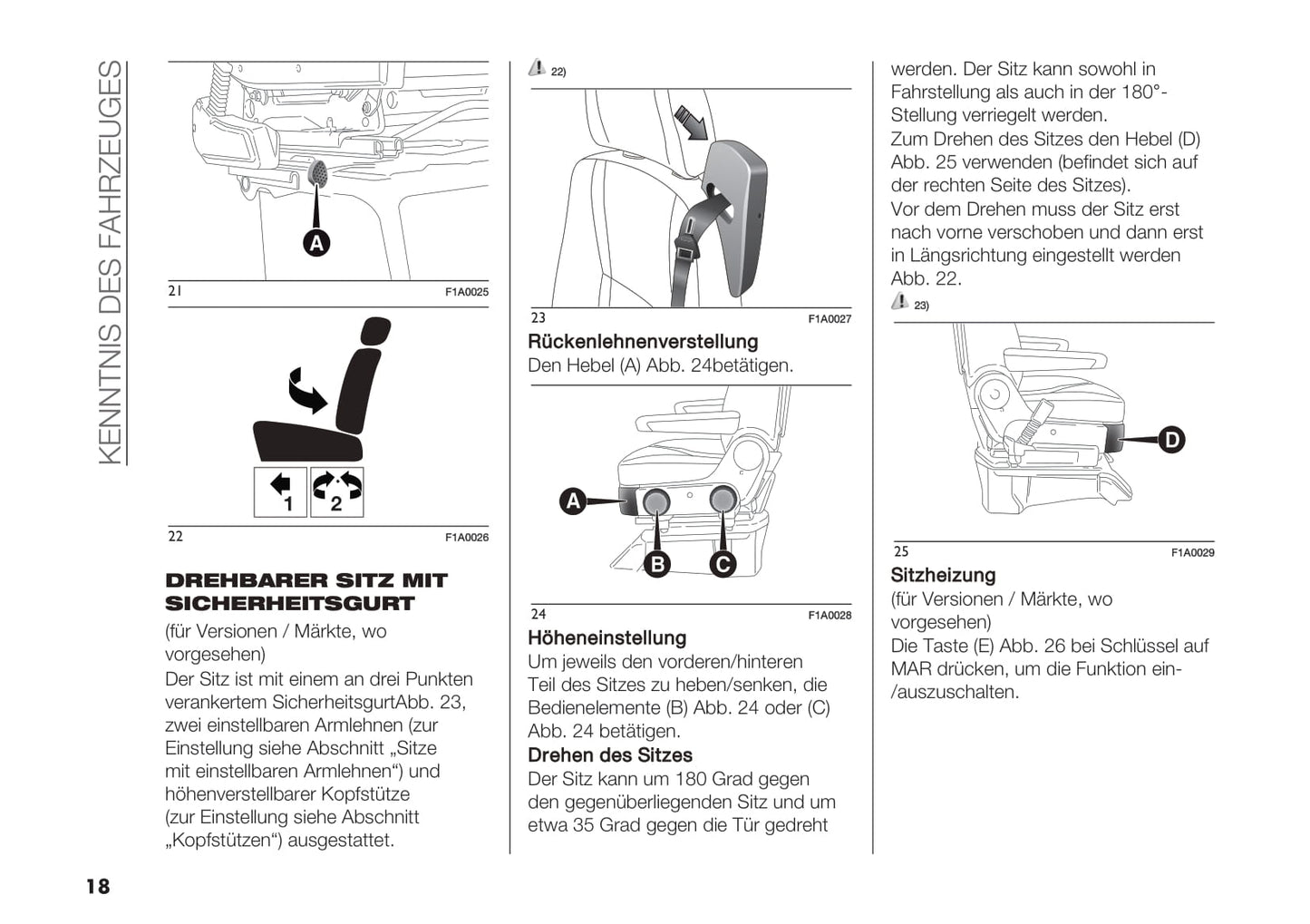 KENNTNIS DES FAHRZEUGES

A

21 F1A0025

1 2

22 F1A0026

DREHBARER SITZ MIT SICHERHEITSGURT

(für Versionen / Märkte, wo vorgesehen)

Der Sitz ist mit einem an drei Punkten verankertem SicherheitsgurtAbb. 23, zwei einstellbaren Armlehnen (zur Einstellung siehe Abschnitt „Sitze mit einstellbaren Armlehnen“) und höhenverstellbarer Kopfstütze (zur Einstellung siehe Abschnitt „Kopfstützen“) ausgestattet.

22)

23 F1A0027

Rückenlehnenverstellung

Den Hebel (A) Abb. 24betätigen.

A B C

24 F1A0028

Höheneinstellung

Um jeweils den vorderen/hinteren Teil des Sitzes zu heben/senken, die Bedienelemente (B) Abb. 24 oder (C) Abb. 24 betätigen.

Drehen des Sitzes

Der Sitz kann um 180 Grad gegen den gegenüberliegenden Sitz und um etwa 35 Grad gegen die Tür gedreht werden. Der Sitz kann sowohl in Fahrstellung als auch in der 180°-Stellung verriegelt werden.

Zum Drehen des Sitzes den Hebel (D) Abb. 25 verwenden (befindet sich auf der rechten Seite des Sitzes).

Vor dem Drehen muss der Sitz erst nach vorne verschoben und dann erst in Längsrichtung eingestellt werden Abb. 22.

23)

D

25 F1A0029

Sitzheizung

(für Versionen / Märkte, wo vorgesehen)

Die Taste (E) Abb. 26 bei Schlüssel auf MAR drücken, um die Funktion ein-/auszuschalten.

18