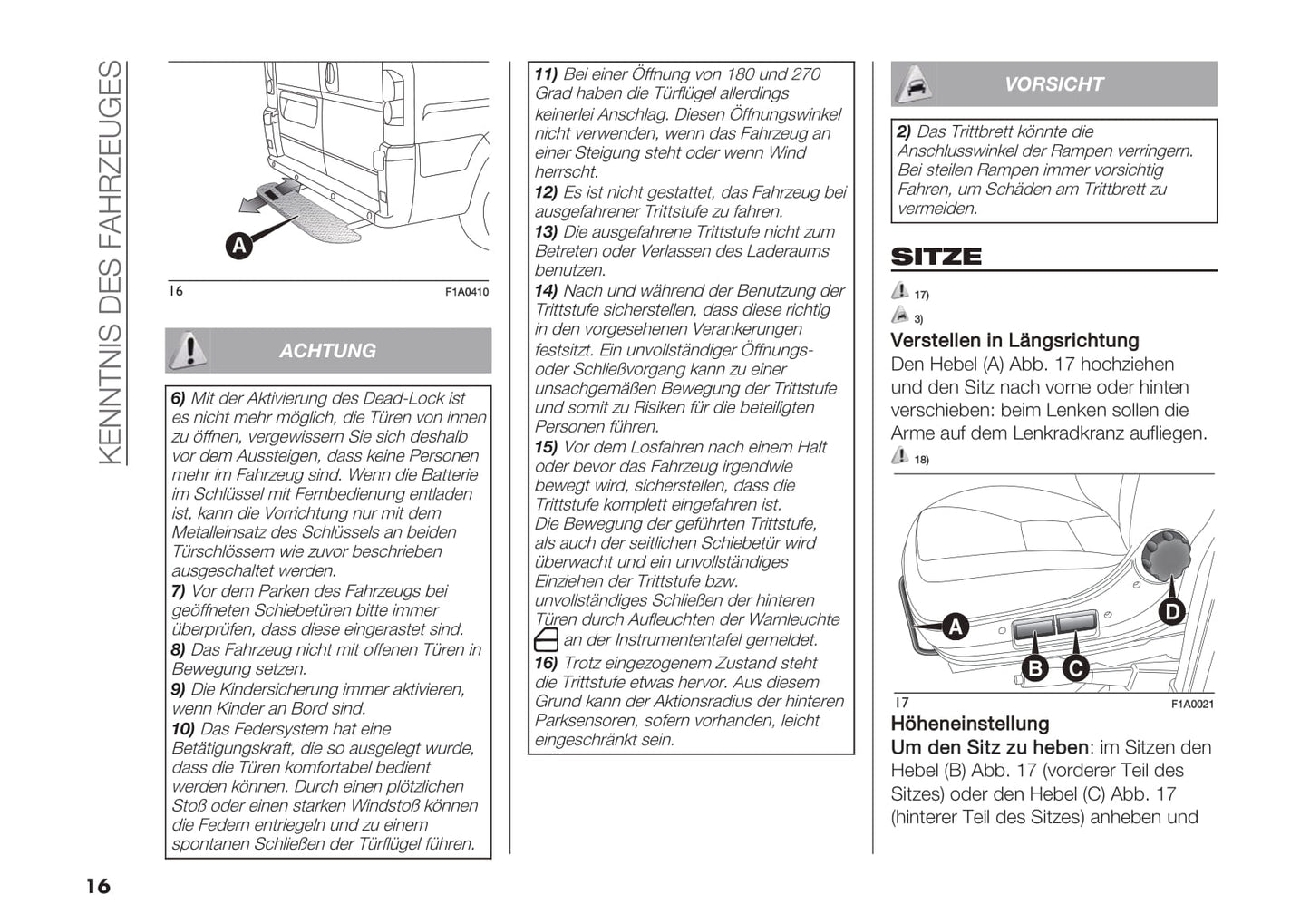 KENNTNIS DES FAHRZEUGES

A

16 F1A0410

ACHTUNG

6) Mit der Aktivierung des Dead-Lock ist es nicht mehr möglich, die Türen von innen zu öffnen, vergewissern Sie sich deshalb vor dem Aussteigen, dass keine Personen mehr im Fahrzeug sind. Wenn die Batterie im Schlüssel mit Fernbedienung entladen ist, kann die Vorrichtung nur mit dem Metalleinsatz des Schlüssels an beiden Türschlössern wie zuvor beschrieben ausgeschaltet werden.
7) Vor dem Parken des Fahrzeugs bei geöffneten Schiebetüren bitte immer überprüfen, dass diese eingerastet sind.
8) Das Fahrzeug nicht mit offenen Türen in Bewegung setzen.
9) Die Kindersicherung immer aktivieren, wenn Kinder an Bord sind.
10) Das Federsystem hat eine Betätigungskraft, die so ausgelegt wurde, dass die Türen komfortabel bedient werden können. Durch einen plötzlichen Stoß oder einen starken Windstoß können die Federn entriegeln und zu einem spontanen Schließen der Türflügel führen.

11) Bei einer Öffnung von 180 und 270 Grad haben die Türflügel allerdings keinerlei Anschlag. Diesen Öffnungswinkel nicht verwenden, wenn das Fahrzeug an einer Steigung steht oder wenn Wind herrscht.
12) Es ist nicht gestattet, das Fahrzeug bei ausgefahrener Trittstufe zu fahren.
13) Die ausgefahrene Trittstufe nicht zum Betreten oder Verlassen des Laderaums benutzen.
14) Nach und während der Benutzung der Trittstufe sicherstellen, dass diese richtig in den vorgesehenen Verankerungen festsitzt. Ein unvollständiger Öffnungs- oder Schließvorgang kann zu einer unsachgemäßen Bewegung der Trittstufe und somit zu Risiken für die beteiligten Personen führen.
15) Vor dem Losfahren nach einem Halt oder bevor das Fahrzeug irgendwie bewegt wird, sicherstellen, dass die Trittstufe komplett eingefahren ist.
Die Bewegung der geführten Trittstufe, als auch der seitlichen Schiebetür wird überwacht und ein unvollständiges Einziehen der Trittstufe bzw. unvollständiges Schließen der hinteren Türen durch Aufleuchten der Warnleuchte an der Instrumententafel gemeldet.
16) Trotz eingezogenem Zustand steht die Trittstufe etwas hervor. Aus diesem Grund kann der Aktionsradius der hinteren Parksensoren, sofern vorhanden, leicht eingeschränkt sein.

VORSICHT

2) Das Trittbrett könnte die Anschlusswinkel der Rampen verringern. Bei steilen Rampen immer vorsichtig Fahren, um Schäden am Trittbrett zu vermeiden.

SITZE

17)
3)

Verstellen in Längsrichtung
Den Hebel (A) Abb. 17 hochziehen und den Sitz nach vorne oder hinten verschieben: beim Lenken sollen die Arme auf dem Lenkradkranz aufliegen.
18)

A B C D

17 F1A0021

Höheneinstellung
Um den Sitz zu heben: im Sitzen den Hebel (B) Abb. 17 (vorderer Teil des Sitzes) oder den Hebel (C) Abb. 17 (hinterer Teil des Sitzes) anheben und

16