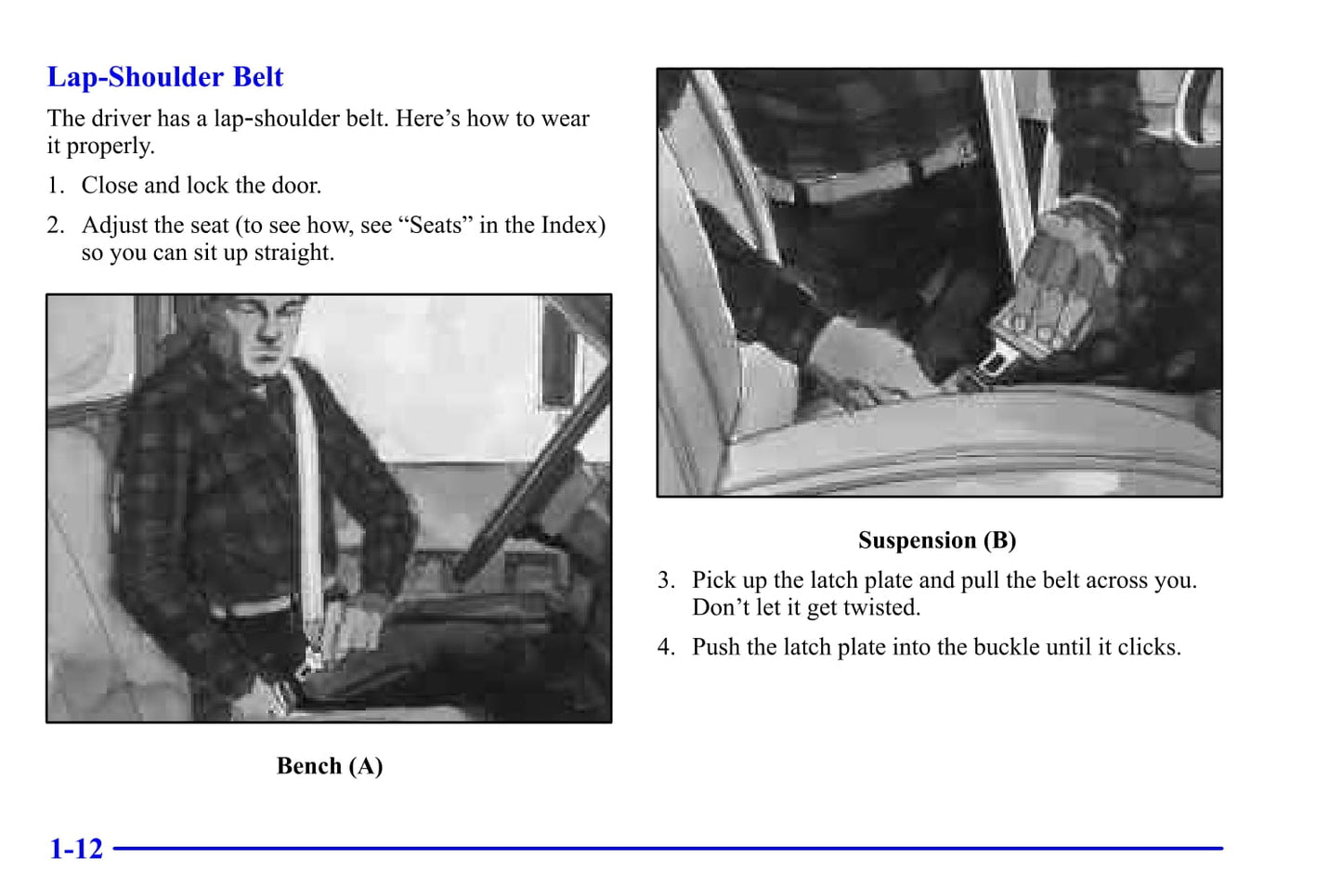 Lap-Shoulder Belt

The driver has a lap-shoulder belt. Here's how to wear it properly.

1. Close and lock the door.

2. Adjust the seat (to see how, see "Seats" in the Index) so you can sit up straight.

Bench (A)

Suspension (B)

3. Pick up the latch plate and pull the belt across you. Don't let it get twisted.

4. Push the latch plate into the buckle until it clicks.

1-12