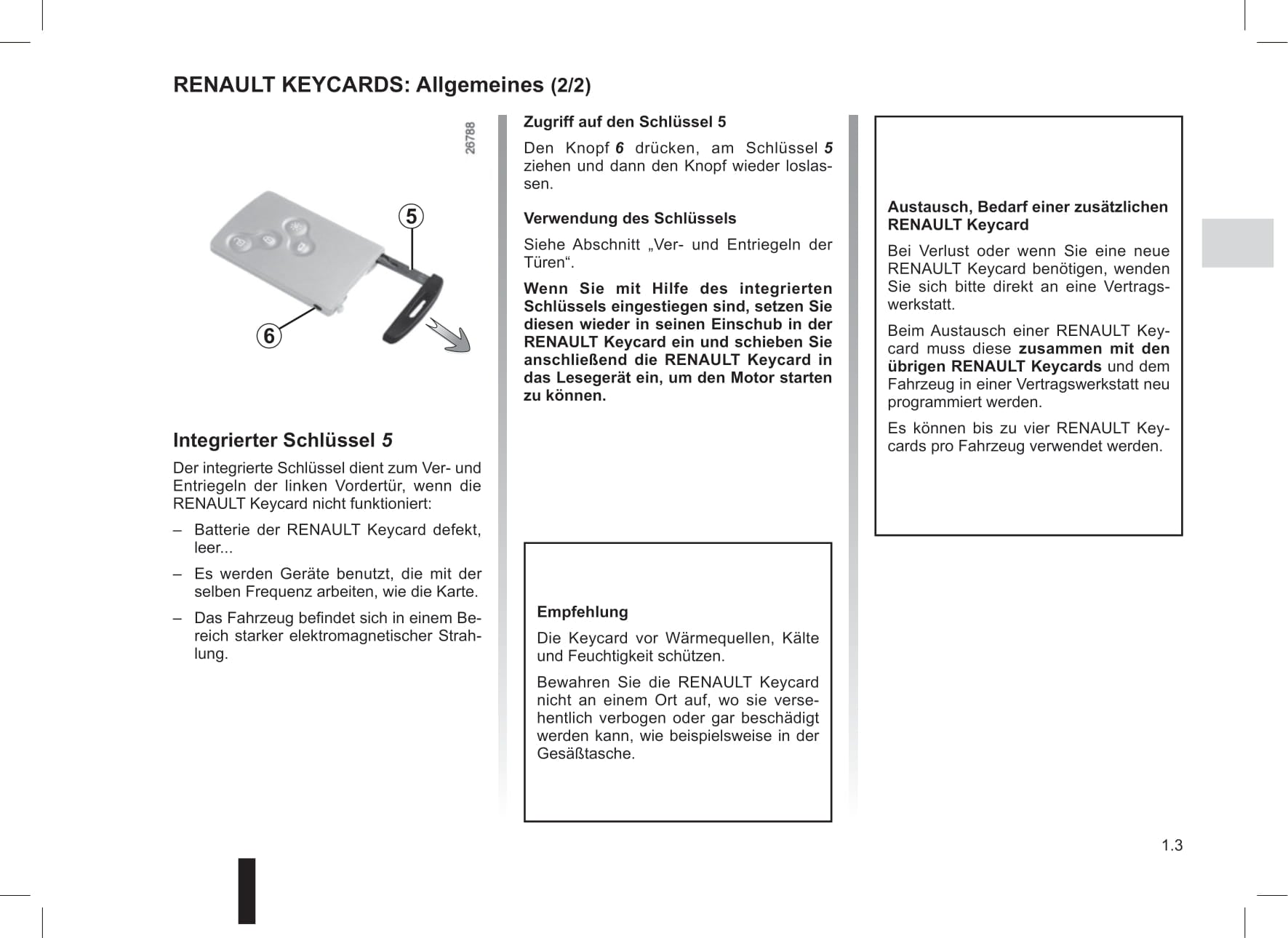 RENAULT KEYCARDS: Allgemeines (2/2)

26788

5

6

Integrierter Schlüssel 5

Der integrierte Schlüssel dient zum Ver- und Entriegeln der linken Vordertür, wenn die RENAULT Keycard nicht funktioniert:

– Batterie der RENAULT Keycard defekt, leer...

– Es werden Geräte benutzt, die mit der selben Frequenz arbeiten, wie die Karte.

– Das Fahrzeug befindet sich in einem Bereich starker elektromagnetischer Strahlung.

Zugriff auf den Schlüssel 5

Den Knopf 6 drücken, am Schlüssel 5 ziehen und dann den Knopf wieder loslassen.

Verwendung des Schlüssels

Siehe Abschnitt „Ver- und Entriegeln der Türen“.

Wenn Sie mit Hilfe des integrierten Schlüssels eingestiegen sind, setzen Sie diesen wieder in seinen Einschub in der RENAULT Keycard ein und schieben Sie anschließend die RENAULT Keycard in das Lesegerät ein, um den Motor starten zu können.

Empfehlung

Die Keycard vor Wärmequellen, Kälte und Feuchtigkeit schützen.

Bewahren Sie die RENAULT Keycard nicht an einem Ort auf, wo sie versehentlich verbogen oder gar beschädigt werden kann, wie beispielsweise in der Gesäßtasche.

Austausch, Bedarf einer zusätzlichen RENAULT Keycard

Bei Verlust oder wenn Sie eine neue RENAULT Keycard benötigen, wenden Sie sich bitte direkt an eine Vertragswerkstatt.

Beim Austausch einer RENAULT Keycard muss diese zusammen mit den übrigen RENAULT Keycards und dem Fahrzeug in einer Vertragswerkstatt neu programmiert werden.

Es können bis zu vier RENAULT Keycards pro Fahrzeug verwendet werden.

1.3