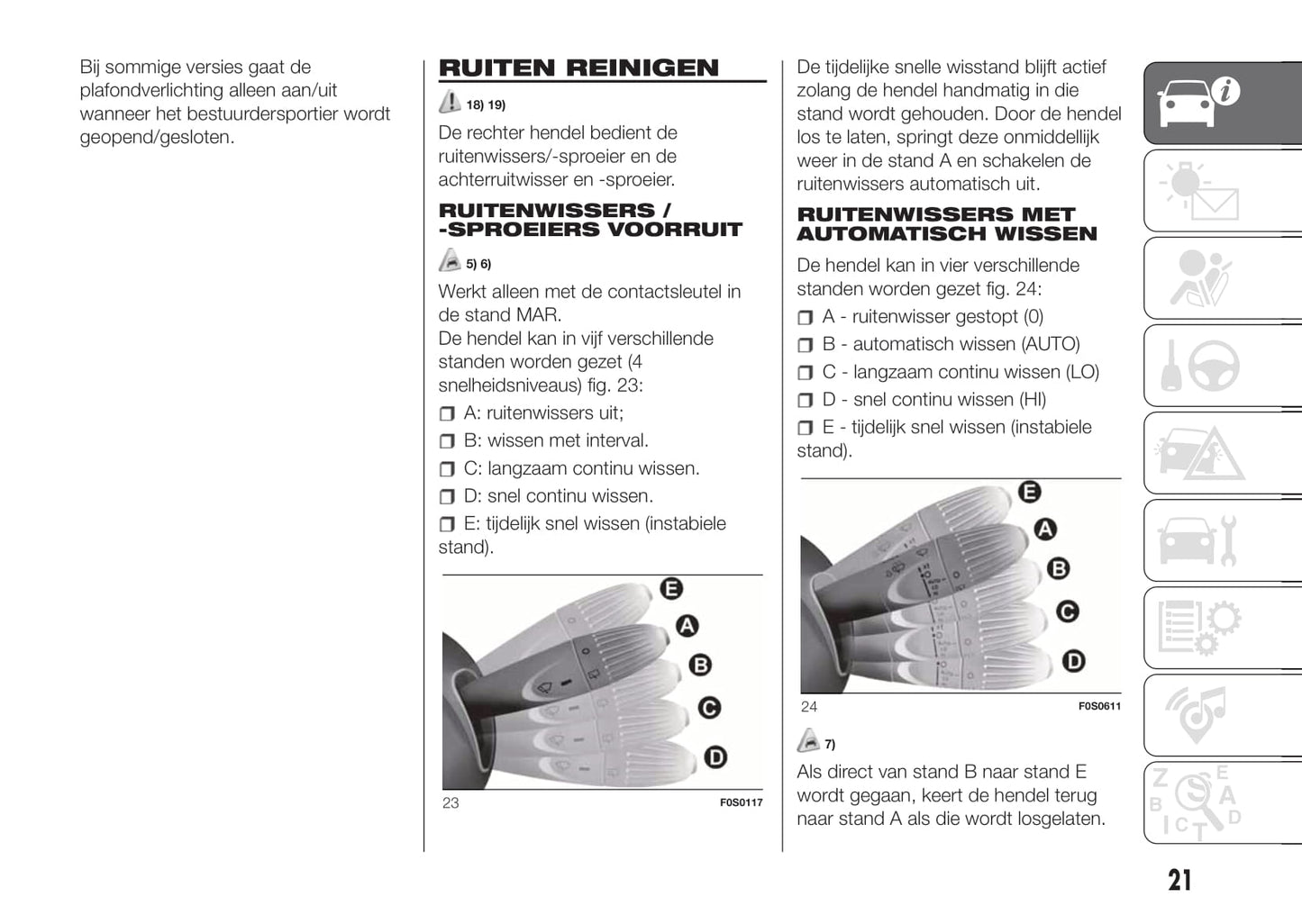 Bij sommige versies gaat de plafondverlichting alleen aan/uit wanneer het bestuurdersportier wordt geopend/gesloten.

RUITEN REINIGEN

18) 19)

De rechter hendel bedient de ruitenwissers/-sproeier en de achterruitwisser en -sproeier.

RUITENWISSERS / -SPROEIERS VOORRUIT

5) 6)

Werkt alleen met de contactsleutel in de stand MAR.
De hendel kan in vijf verschillende standen worden gezet (4 snelheidsniveaus) fig. 23:

❒ A: ruitenwissers uit;

❒ B: wissen met interval.

❒ C: langzaam continu wissen.

❒ D: snel continu wissen.

❒ E: tijdelijk snel wissen (instabiele stand).

E
A
B
C
D

23 F0S0117

De tijdelijke snelle wisstand blijft actief zolang de hendel handmatig in die stand wordt gehouden. Door de hendel los te laten, springt deze onmiddellijk weer in de stand A en schakelen de ruitenwissers automatisch uit.

RUITENWISSERS MET AUTOMATISCH WISSEN

De hendel kan in vier verschillende standen worden gezet fig. 24:

❒ A - ruitenwisser gestopt (0)

❒ B - automatisch wissen (AUTO)

❒ C - langzaam continu wissen (LO)

❒ D - snel continu wissen (HI)

❒ E - tijdelijk snel wissen (instabiele stand).

E
A
B
C
D

24 F0S0611

7)

Als direct van stand B naar stand E wordt gegaan, keert de hendel terug naar stand A als die wordt losgelaten.

21