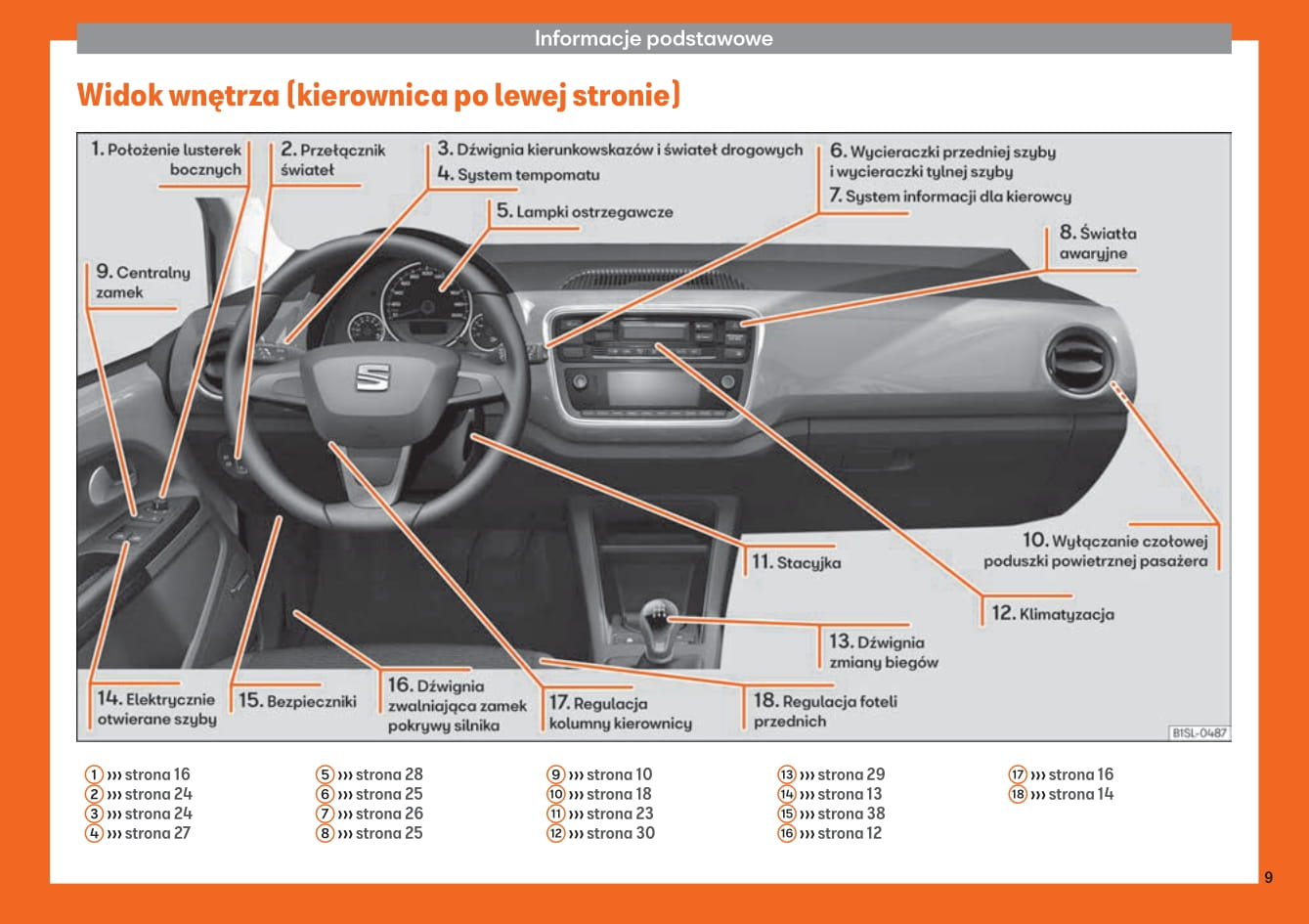 Informacje podstawowe

Widok wnętrza (kierownica po lewej stronie)

1. Położenie lusterek bocznych
2. Przełącznik świateł
3. Dźwignia kierunkowskazów i świateł drogowych
4. System tempomatu
5. Lampki ostrzegawcze
6. Wycieraczki przedniej szyby i wycieraczki tylnej szyby
7. System informacji dla kierowcy
8. Światła awaryjne
9. Centralny zamek
10. Wyłączanie czołowej poduszki powietrznej pasażera
11. Stacyjka
12. Klimatyzacja
13. Dźwignia zmiany biegów
14. Elektrycznie otwierane szyby
15. Bezpieczniki
16. Dźwignia zwalniająca zamek pokrywy silnika
17. Regulacja kolumny kierownicy
18. Regulacja foteli przednich

B1SL-0487

1 ››› strona 16
2 ››› strona 24
3 ››› strona 24
4 ››› strona 27
5 ››› strona 28
6 ››› strona 25
7 ››› strona 26
8 ››› strona 25
9 ››› strona 10
10 ››› strona 18
11 ››› strona 23
12 ››› strona 30
13 ››› strona 29
14 ››› strona 13
15 ››› strona 38
16 ››› strona 12
17 ››› strona 16
18 ››› strona 14

9