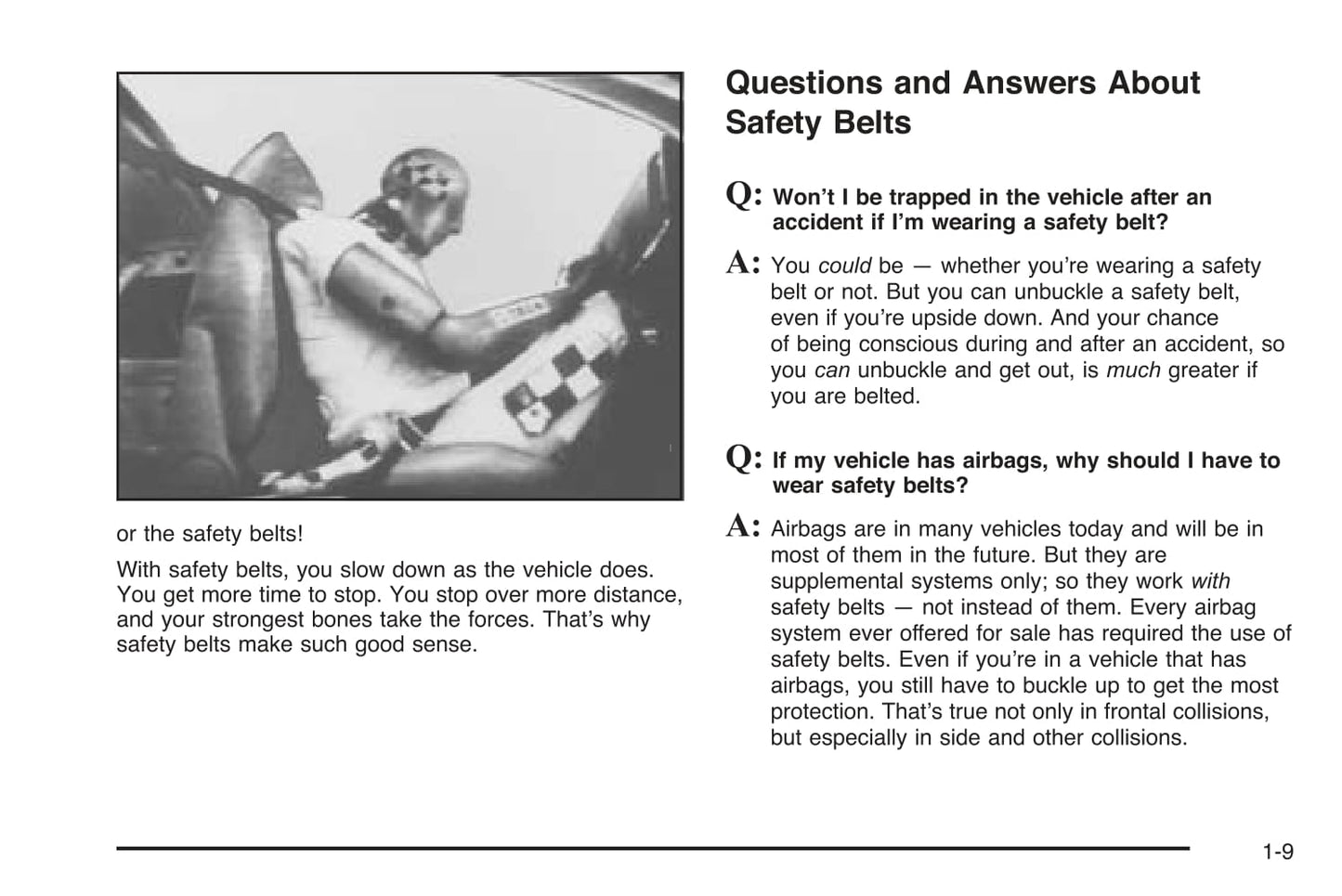 or the safety belts!

With safety belts, you slow down as the vehicle does. You get more time to stop. You stop over more distance, and your strongest bones take the forces. That's why safety belts make such good sense.

Questions and Answers About Safety Belts

Q: Won't I be trapped in the vehicle after an accident if I'm wearing a safety belt?

A: You could be — whether you're wearing a safety belt or not. But you can unbuckle a safety belt, even if you're upside down. And your chance of being conscious during and after an accident, so you can unbuckle and get out, is much greater if you are belted.

Q: If my vehicle has airbags, why should I have to wear safety belts?

A: Airbags are in many vehicles today and will be in most of them in the future. But they are supplemental systems only; so they work with safety belts — not instead of them. Every airbag system ever offered for sale has required the use of safety belts. Even if you're in a vehicle that has airbags, you still have to buckle up to get the most protection. That's true not only in frontal collisions, but especially in side and other collisions.

1-9