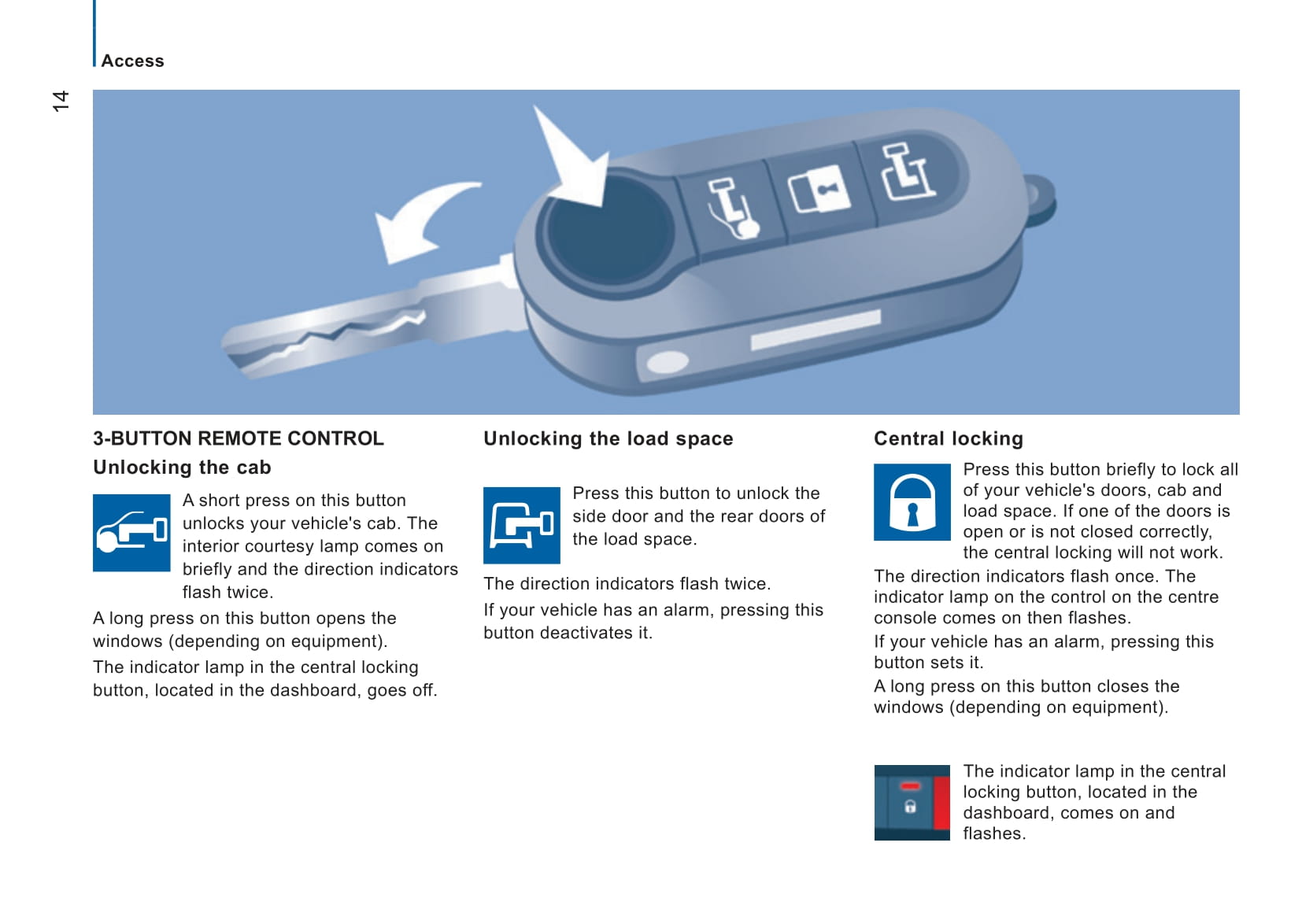 Access

14

3-BUTTON REMOTE CONTROL

Unlocking the cab

A short press on this button unlocks your vehicle's cab. The interior courtesy lamp comes on briefly and the direction indicators flash twice.

A long press on this button opens the windows (depending on equipment).

The indicator lamp in the central locking button, located in the dashboard, goes off.

Unlocking the load space

Press this button to unlock the side door and the rear doors of the load space.

The direction indicators flash twice.

If your vehicle has an alarm, pressing this button deactivates it.

Central locking

Press this button briefly to lock all of your vehicle's doors, cab and load space. If one of the doors is open or is not closed correctly, the central locking will not work.

The direction indicators flash once. The indicator lamp on the control on the centre console comes on then flashes.

If your vehicle has an alarm, pressing this button sets it.

A long press on this button closes the windows (depending on equipment).

The indicator lamp in the central locking button, located in the dashboard, comes on and flashes.