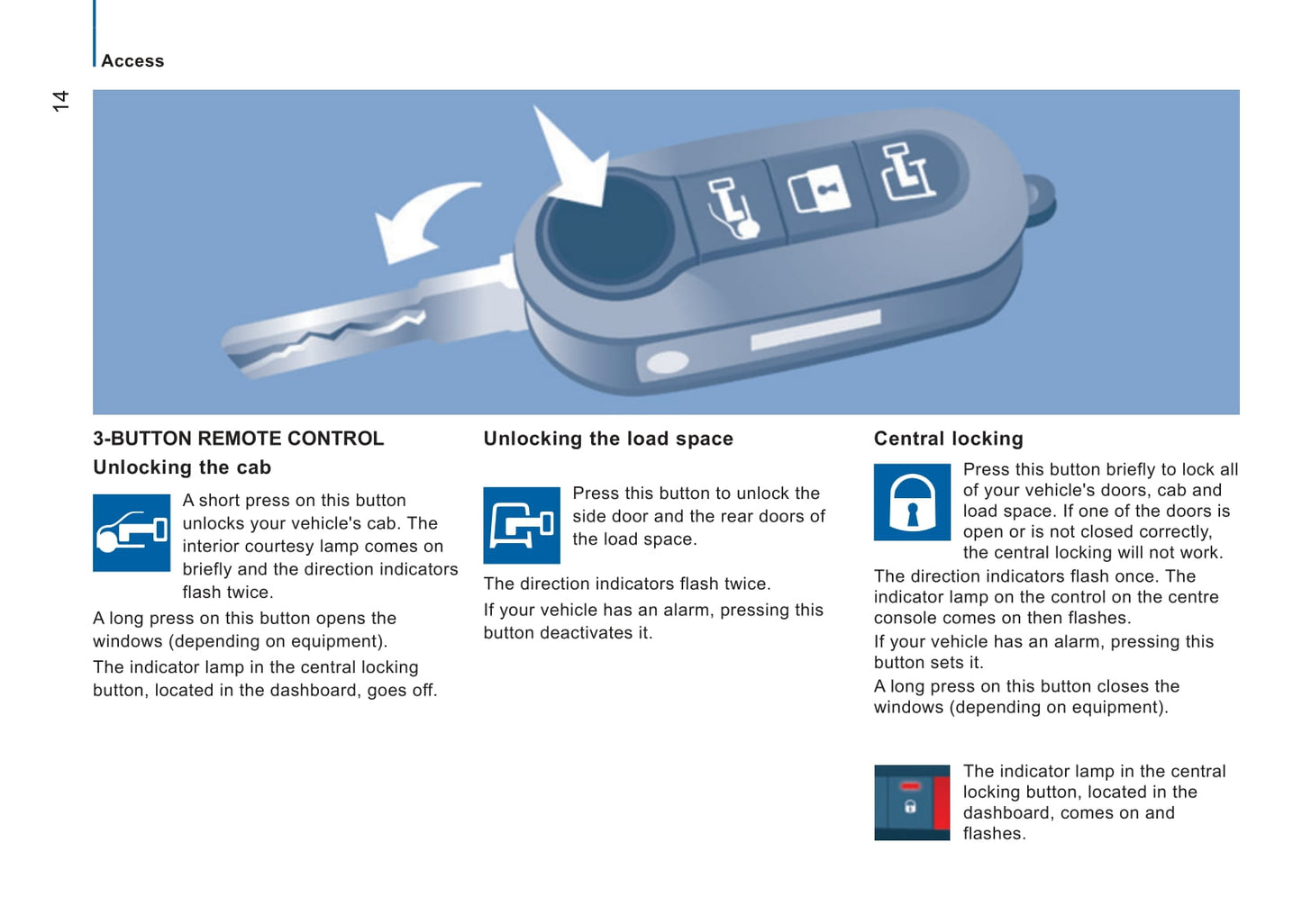 Access

14

3-BUTTON REMOTE CONTROL

Unlocking the cab

A short press on this button unlocks your vehicle's cab. The interior courtesy lamp comes on briefly and the direction indicators flash twice.

A long press on this button opens the windows (depending on equipment).

The indicator lamp in the central locking button, located in the dashboard, goes off.

Unlocking the load space

Press this button to unlock the side door and the rear doors of the load space.

The direction indicators flash twice.

If your vehicle has an alarm, pressing this button deactivates it.

Central locking

Press this button briefly to lock all of your vehicle's doors, cab and load space. If one of the doors is open or is not closed correctly, the central locking will not work.

The direction indicators flash once. The indicator lamp on the control on the centre console comes on then flashes.

If your vehicle has an alarm, pressing this button sets it.

A long press on this button closes the windows (depending on equipment).

The indicator lamp in the central locking button, located in the dashboard, comes on and flashes.