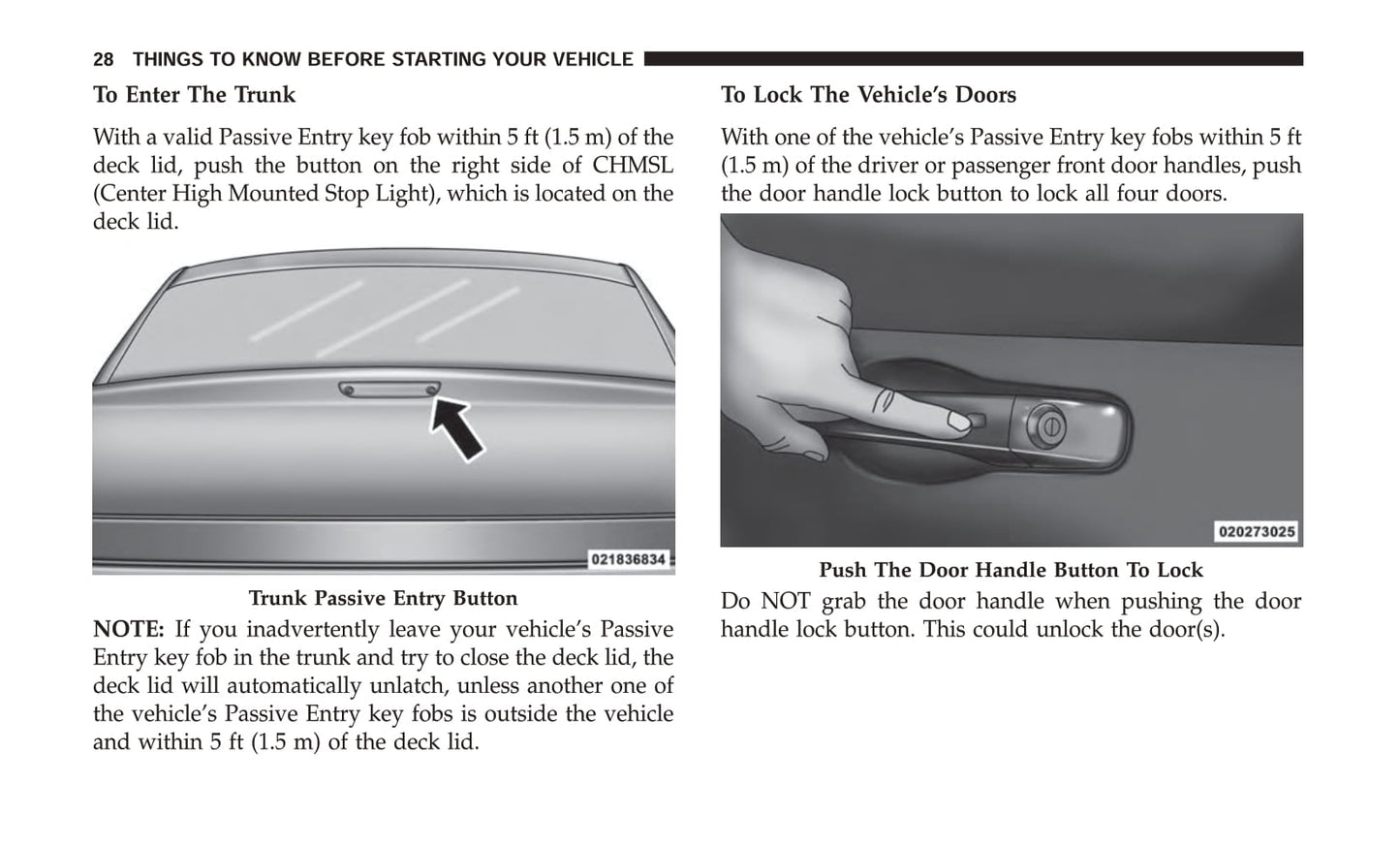 28 THINGS TO KNOW BEFORE STARTING YOUR VEHICLE

To Enter The Trunk

With a valid Passive Entry key fob within 5 ft (1.5 m) of the deck lid, push the button on the right side of CHMSL (Center High Mounted Stop Light), which is located on the deck lid.

021836834

Trunk Passive Entry Button

NOTE: If you inadvertently leave your vehicle's Passive Entry key fob in the trunk and try to close the deck lid, the deck lid will automatically unlatch, unless another one of the vehicle's Passive Entry key fobs is outside the vehicle and within 5 ft (1.5 m) of the deck lid.

To Lock The Vehicle's Doors

With one of the vehicle's Passive Entry key fobs within 5 ft (1.5 m) of the driver or passenger front door handles, push the door handle lock button to lock all four doors.

020273025

Push The Door Handle Button To Lock

Do NOT grab the door handle when pushing the door handle lock button. This could unlock the door(s).