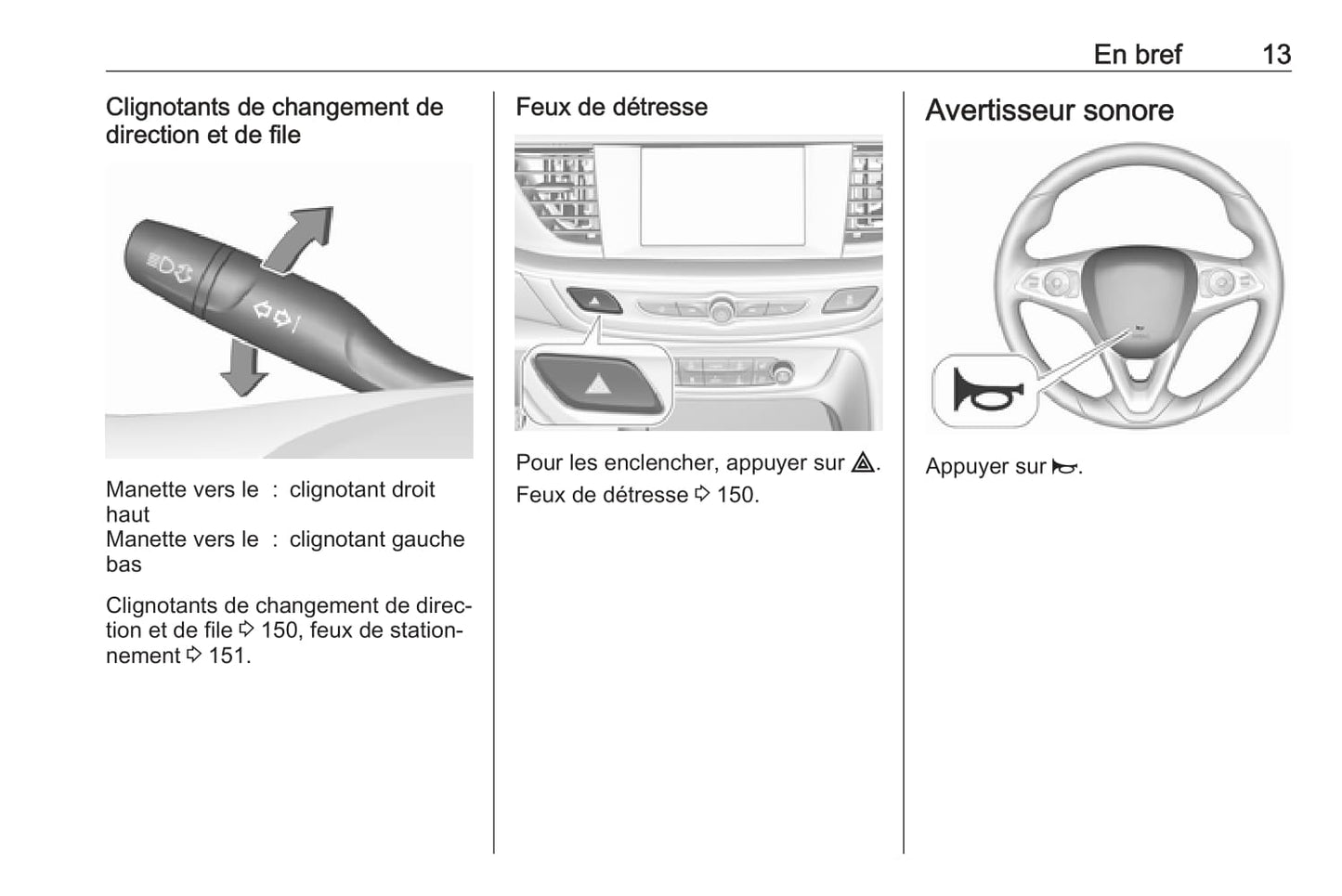 En bref 13

Clignotants de changement de direction et de file

Manette vers le haut : clignotant droit
Manette vers le bas : clignotant gauche

Clignotants de changement de direction et de file ⇨ 150, feux de stationnement ⇨ 151.

Feux de détresse

Pour les enclencher, appuyer sur ⚠.
Feux de détresse ⇨ 150.

Avertisseur sonore

Appuyer sur 📯.