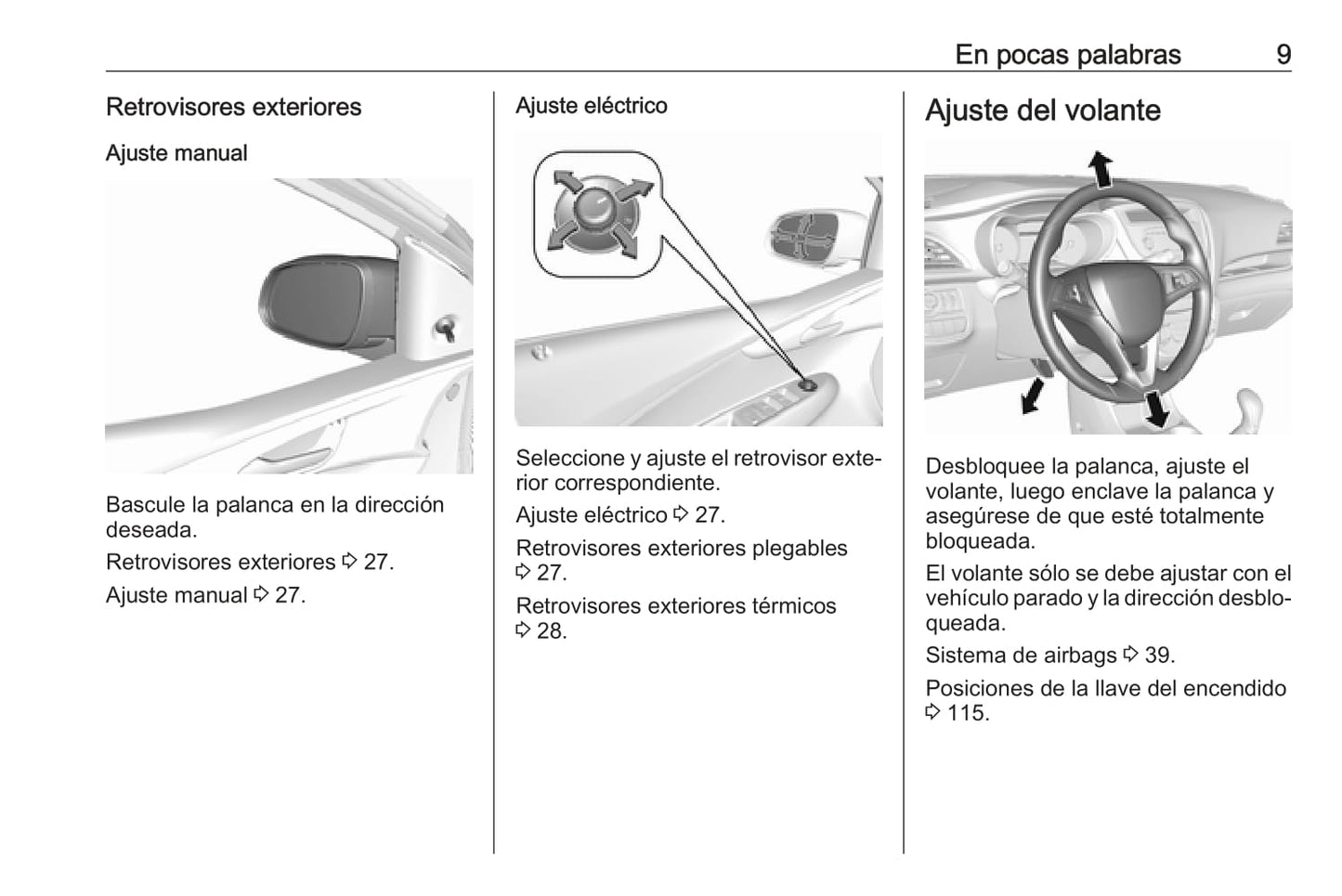 En pocas palabras 9

Retrovisores exteriores

Ajuste manual

Bascule la palanca en la dirección deseada.

Retrovisores exteriores ⇨ 27.

Ajuste manual ⇨ 27.

Ajuste eléctrico

Seleccione y ajuste el retrovisor exterior correspondiente.

Ajuste eléctrico ⇨ 27.

Retrovisores exteriores plegables ⇨ 27.

Retrovisores exteriores térmicos ⇨ 28.

Ajuste del volante

Desbloquee la palanca, ajuste el volante, luego enclave la palanca y asegúrese de que esté totalmente bloqueada.

El volante sólo se debe ajustar con el vehículo parado y la dirección desbloqueada.

Sistema de airbags ⇨ 39.

Posiciones de la llave del encendido ⇨ 115.