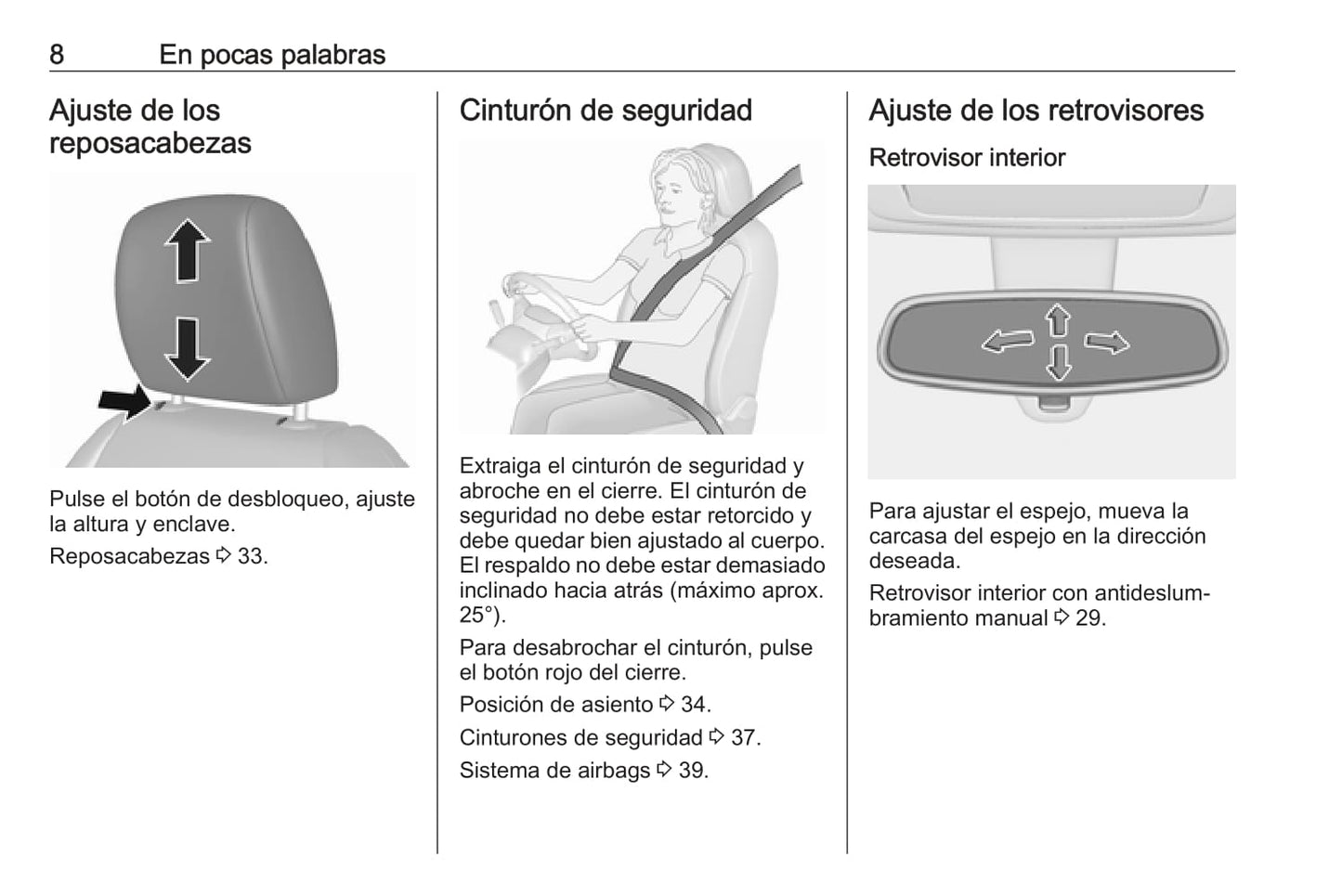 8 En pocas palabras

Ajuste de los reposacabezas

Pulse el botón de desbloqueo, ajuste la altura y enclave.

Reposacabezas ⇨ 33.

Cinturón de seguridad

Extraiga el cinturón de seguridad y abroche en el cierre. El cinturón de seguridad no debe estar retorcido y debe quedar bien ajustado al cuerpo. El respaldo no debe estar demasiado inclinado hacia atrás (máximo aprox. 25°).

Para desabrochar el cinturón, pulse el botón rojo del cierre.

Posición de asiento ⇨ 34.

Cinturones de seguridad ⇨ 37.

Sistema de airbags ⇨ 39.

Ajuste de los retrovisores

Retrovisor interior

Para ajustar el espejo, mueva la carcasa del espejo en la dirección deseada.

Retrovisor interior con antideslumbramiento manual ⇨ 29.