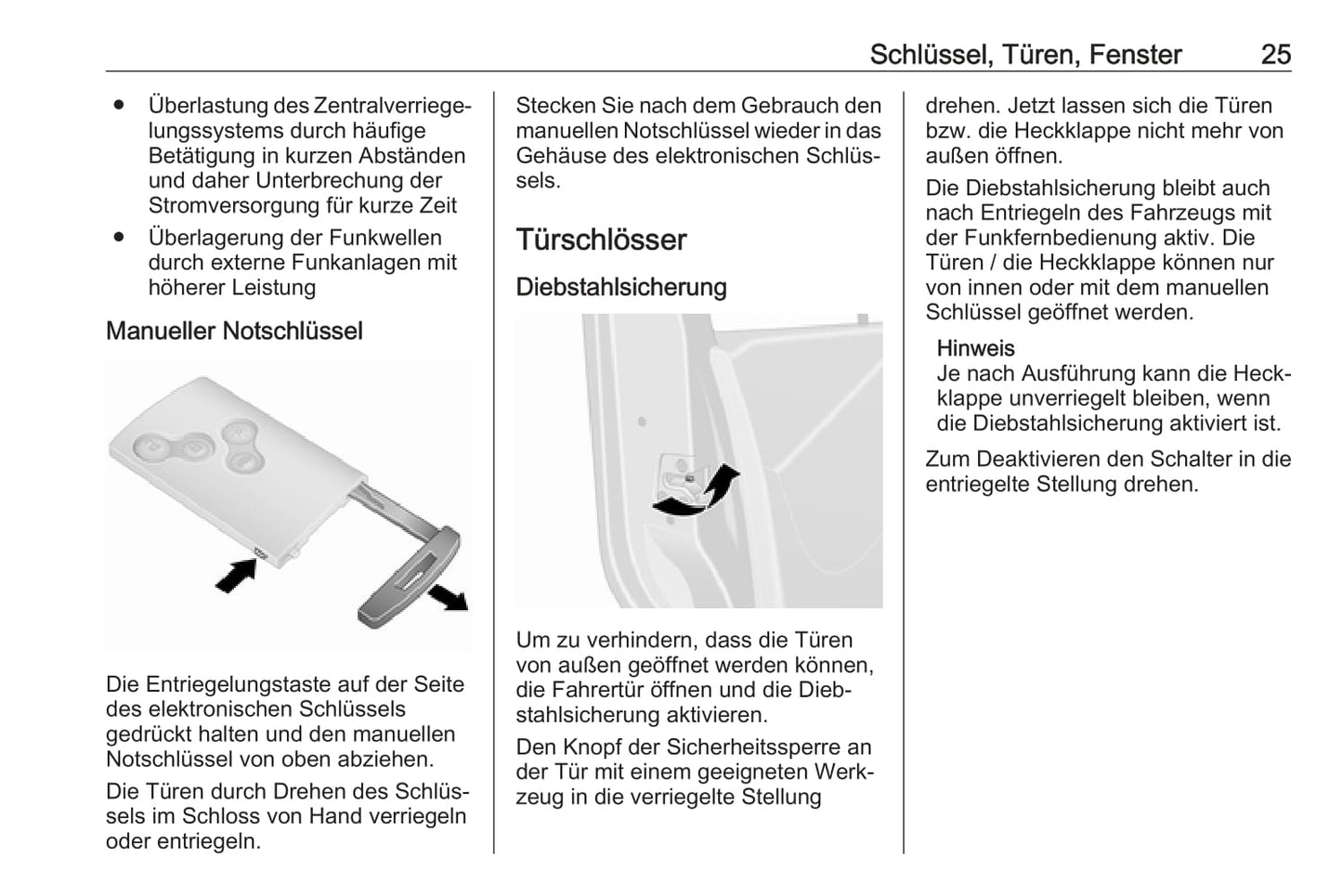 Schlüssel, Türen, Fenster 25

● Überlastung des Zentralverriegelungssystems durch häufige Betätigung in kurzen Abständen und daher Unterbrechung der Stromversorgung für kurze Zeit
● Überlagerung der Funkwellen durch externe Funkanlagen mit höherer Leistung

Manueller Notschlüssel

Die Entriegelungstaste auf der Seite des elektronischen Schlüssels gedrückt halten und den manuellen Notschlüssel von oben abziehen.

Die Türen durch Drehen des Schlüssels im Schloss von Hand verriegeln oder entriegeln.

Stecken Sie nach dem Gebrauch den manuellen Notschlüssel wieder in das Gehäuse des elektronischen Schlüssels.

Türschlösser

Diebstahlsicherung

Um zu verhindern, dass die Türen von außen geöffnet werden können, die Fahrertür öffnen und die Diebstahlsicherung aktivieren.

Den Knopf der Sicherheitssperre an der Tür mit einem geeigneten Werkzeug in die verriegelte Stellung drehen. Jetzt lassen sich die Türen bzw. die Heckklappe nicht mehr von außen öffnen.

Die Diebstahlsicherung bleibt auch nach Entriegeln des Fahrzeugs mit der Funkfernbedienung aktiv. Die Türen / die Heckklappe können nur von innen oder mit dem manuellen Schlüssel geöffnet werden.

Hinweis
Je nach Ausführung kann die Heckklappe unverriegelt bleiben, wenn die Diebstahlsicherung aktiviert ist.

Zum Deaktivieren den Schalter in die entriegelte Stellung drehen.