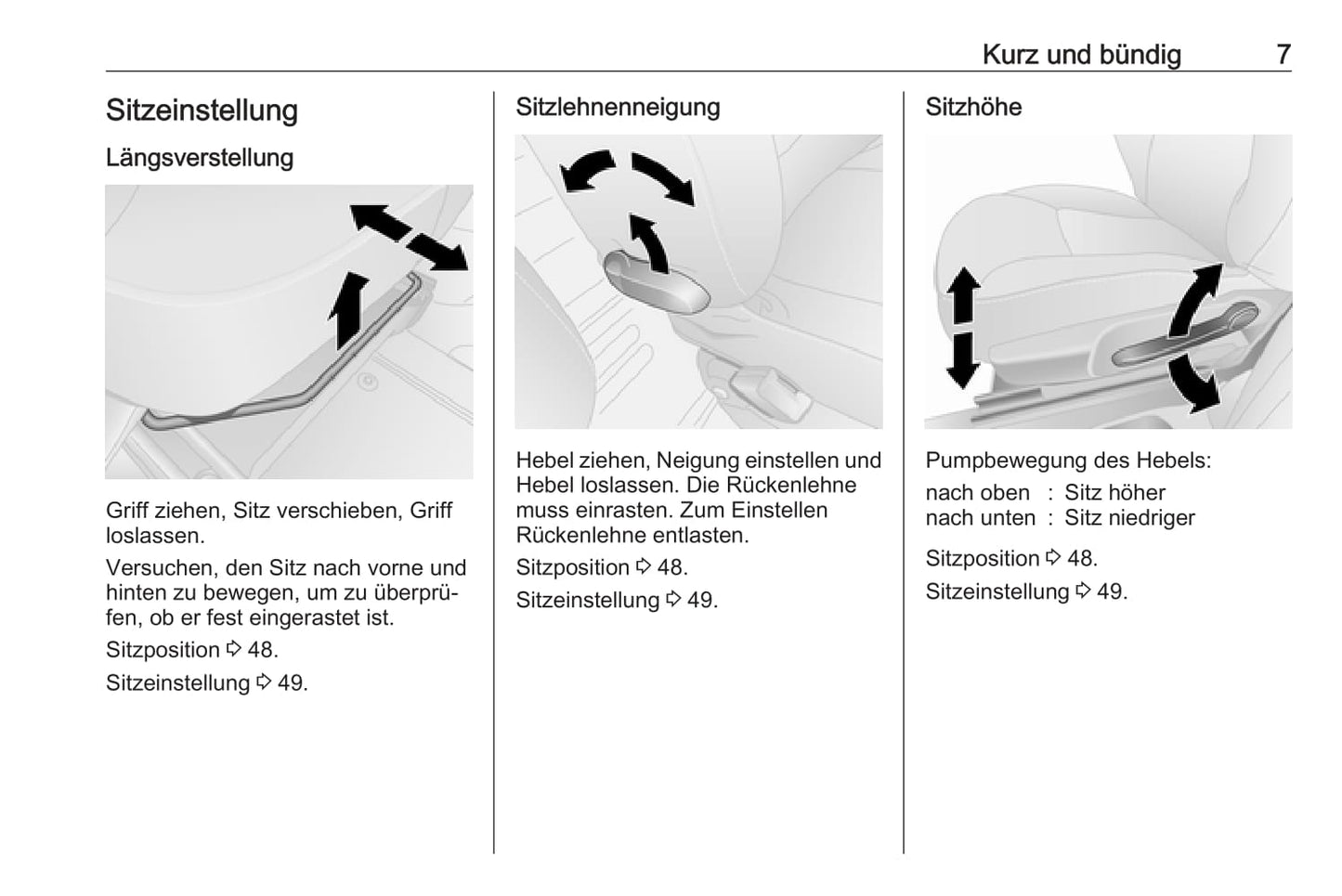 Kurz und bündig 7

Sitzeinstellung

Längsverstellung

Griff ziehen, Sitz verschieben, Griff loslassen.

Versuchen, den Sitz nach vorne und hinten zu bewegen, um zu überprüfen, ob er fest eingerastet ist.

Sitzposition ⇨ 48.

Sitzeinstellung ⇨ 49.

Sitzlehnenneigung

Hebel ziehen, Neigung einstellen und Hebel loslassen. Die Rückenlehne muss einrasten. Zum Einstellen Rückenlehne entlasten.

Sitzposition ⇨ 48.

Sitzeinstellung ⇨ 49.

Sitzhöhe

Pumpbewegung des Hebels:

nach oben : Sitz höher
nach unten : Sitz niedriger

Sitzposition ⇨ 48.

Sitzeinstellung ⇨ 49.