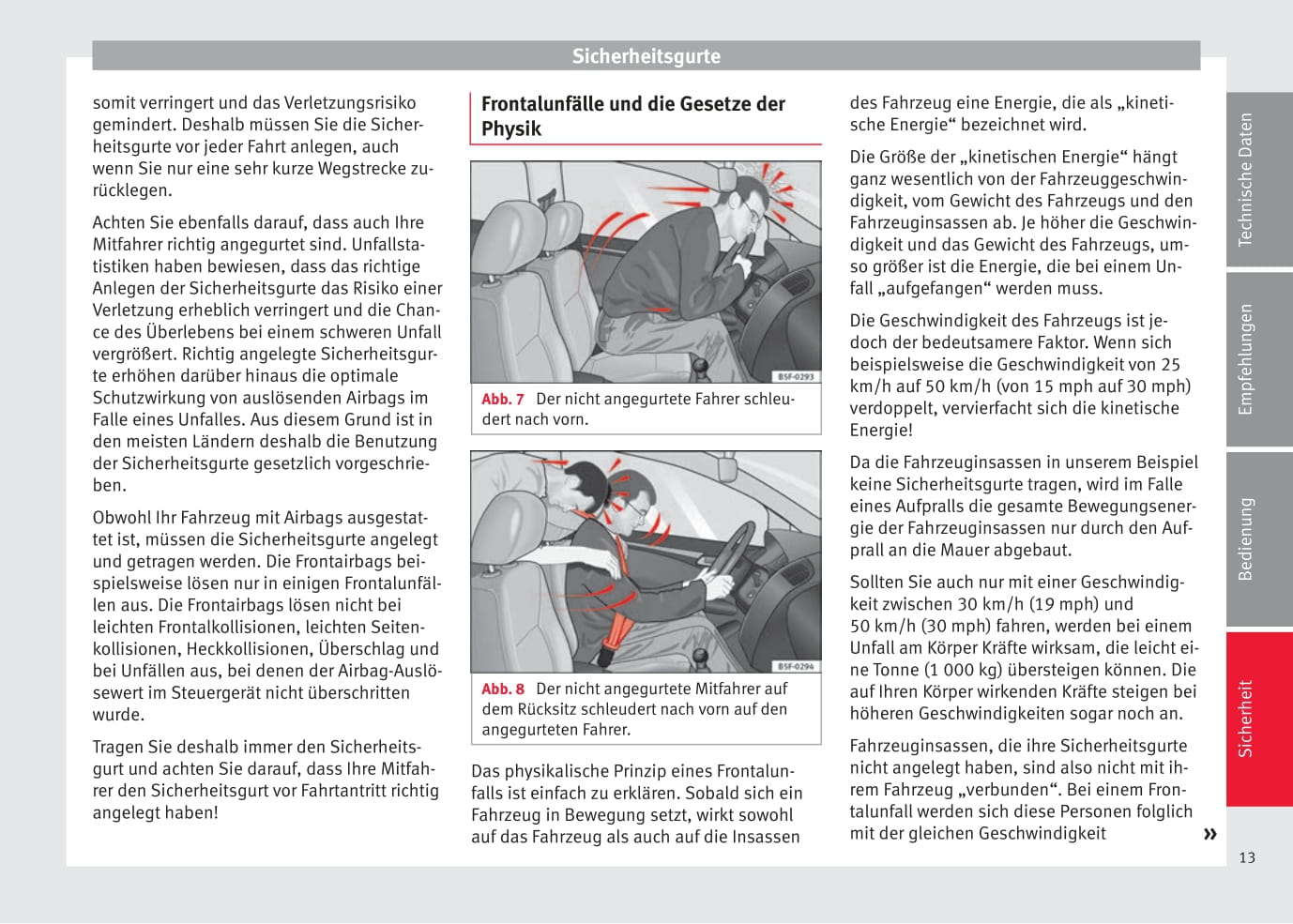 Sicherheitsgurte

somit verringert und das Verletzungsrisiko gemindert. Deshalb müssen Sie die Sicherheitsgurte vor jeder Fahrt anlegen, auch wenn Sie nur eine sehr kurze Wegstrecke zurücklegen.

Achten Sie ebenfalls darauf, dass auch Ihre Mitfahrer richtig angegurtet sind. Unfallstatistiken haben bewiesen, dass das richtige Anlegen der Sicherheitsgurte das Risiko einer Verletzung erheblich verringert und die Chance des Überlebens bei einem schweren Unfall vergrößert. Richtig angelegte Sicherheitsgurte erhöhen darüber hinaus die optimale Schutzwirkung von auslösenden Airbags im Falle eines Unfalles. Aus diesem Grund ist in den meisten Ländern deshalb die Benutzung der Sicherheitsgurte gesetzlich vorgeschrieben.

Obwohl Ihr Fahrzeug mit Airbags ausgestattet ist, müssen die Sicherheitsgurte angelegt und getragen werden. Die Frontairbags beispielsweise lösen nur in einigen Frontalunfällen aus. Die Frontairbags lösen nicht bei leichten Frontalkollisionen, leichten Seitenkollisionen, Heckkollisionen, Überschlag und bei Unfällen aus, bei denen der Airbag-Auslösewert im Steuergerät nicht überschritten wurde.

Tragen Sie deshalb immer den Sicherheitsgurt und achten Sie darauf, dass Ihre Mitfahrer den Sicherheitsgurt vor Fahrtantritt richtig angelegt haben!

Frontalunfälle und die Gesetze der Physik

B5F-0293

Abb. 7 Der nicht angegurtete Fahrer schleudert nach vorn.

B5F-0294

Abb. 8 Der nicht angegurtete Mitfahrer auf dem Rücksitz schleudert nach vorn auf den angegurteten Fahrer.

Das physikalische Prinzip eines Frontalunfalls ist einfach zu erklären. Sobald sich ein Fahrzeug in Bewegung setzt, wirkt sowohl auf das Fahrzeug als auch auf die Insassen

des Fahrzeug eine Energie, die als „kinetische Energie“ bezeichnet wird.

Die Größe der „kinetischen Energie“ hängt ganz wesentlich von der Fahrzeuggeschwindigkeit, vom Gewicht des Fahrzeugs und den Fahrzeuginsassen ab. Je höher die Geschwindigkeit und das Gewicht des Fahrzeugs, umso größer ist die Energie, die bei einem Unfall „aufgefangen“ werden muss.

Die Geschwindigkeit des Fahrzeugs ist jedoch der bedeutsamere Faktor. Wenn sich beispielsweise die Geschwindigkeit von 25 km/h auf 50 km/h (von 15 mph auf 30 mph) verdoppelt, vervierfacht sich die kinetische Energie!

Da die Fahrzeuginsassen in unserem Beispiel keine Sicherheitsgurte tragen, wird im Falle eines Aufpralls die gesamte Bewegungsenergie der Fahrzeuginsassen nur durch den Aufprall an die Mauer abgebaut.

Sollten Sie auch nur mit einer Geschwindigkeit zwischen 30 km/h (19 mph) und 50 km/h (30 mph) fahren, werden bei einem Unfall am Körper Kräfte wirksam, die leicht eine Tonne (1 000 kg) übersteigen können. Die auf Ihren Körper wirkenden Kräfte steigen bei höheren Geschwindigkeiten sogar noch an.

Fahrzeuginsassen, die ihre Sicherheitsgurte nicht angelegt haben, sind also nicht mit ihrem Fahrzeug „verbunden“. Bei einem Frontalunfall werden sich diese Personen folglich mit der gleichen Geschwindigkeit »

Technische Daten
Empfehlungen
Bedienung
Sicherheit

13